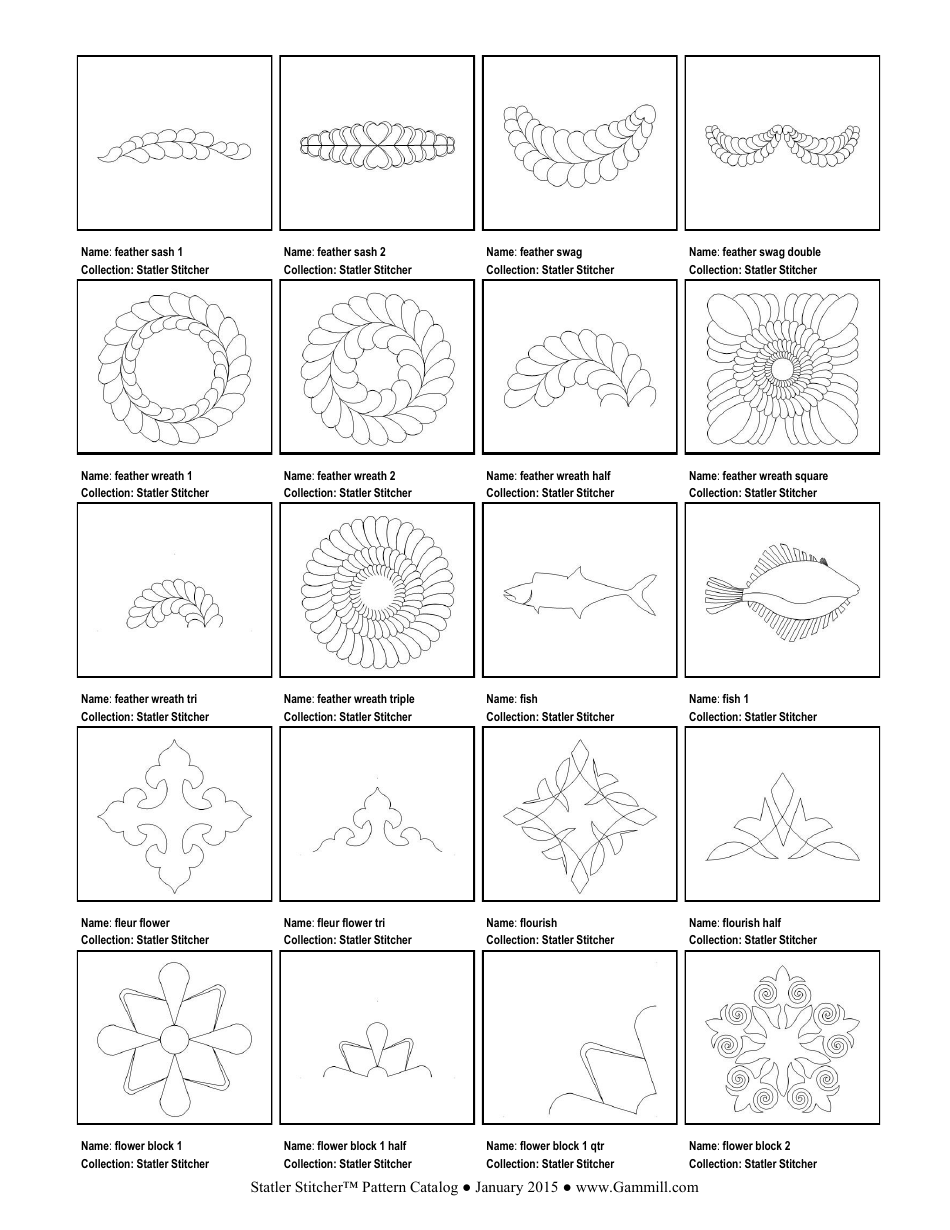 Name: feather sash 1
Collection: Statler Stitcher

Name: feather sash 2
Collection: Statler Stitcher

Name: feather swag
Collection: Statler Stitcher

Name: feather swag double
Collection: Statler Stitcher

Name: feather wreath 1
Collection: Statler Stitcher

Name: feather wreath 2
Collection: Statler Stitcher

Name: feather wreath half
Collection: Statler Stitcher

Name: feather wreath square
Collection: Statler Stitcher

Name: feather wreath tri
Collection: Statler Stitcher

Name: feather wreath triple
Collection: Statler Stitcher

Name: fish
Collection: Statler Stitcher

Name: fish 1
Collection: Statler Stitcher

Name: fleur flower
Collection: Statler Stitcher

Name: fleur flower tri
Collection: Statler Stitcher

Name: flourish
Collection: Statler Stitcher

Name: flourish half
Collection: Statler Stitcher

Name: flower block 1
Collection: Statler Stitcher

Name: flower block 1 half
Collection: Statler Stitcher

Name: flower block 1 qtr
Collection: Statler Stitcher

Name: flower block 2
Collection: Statler Stitcher

Statler Stitcher™ Pattern Catalog ● January 2015 ● www.Gammill.com