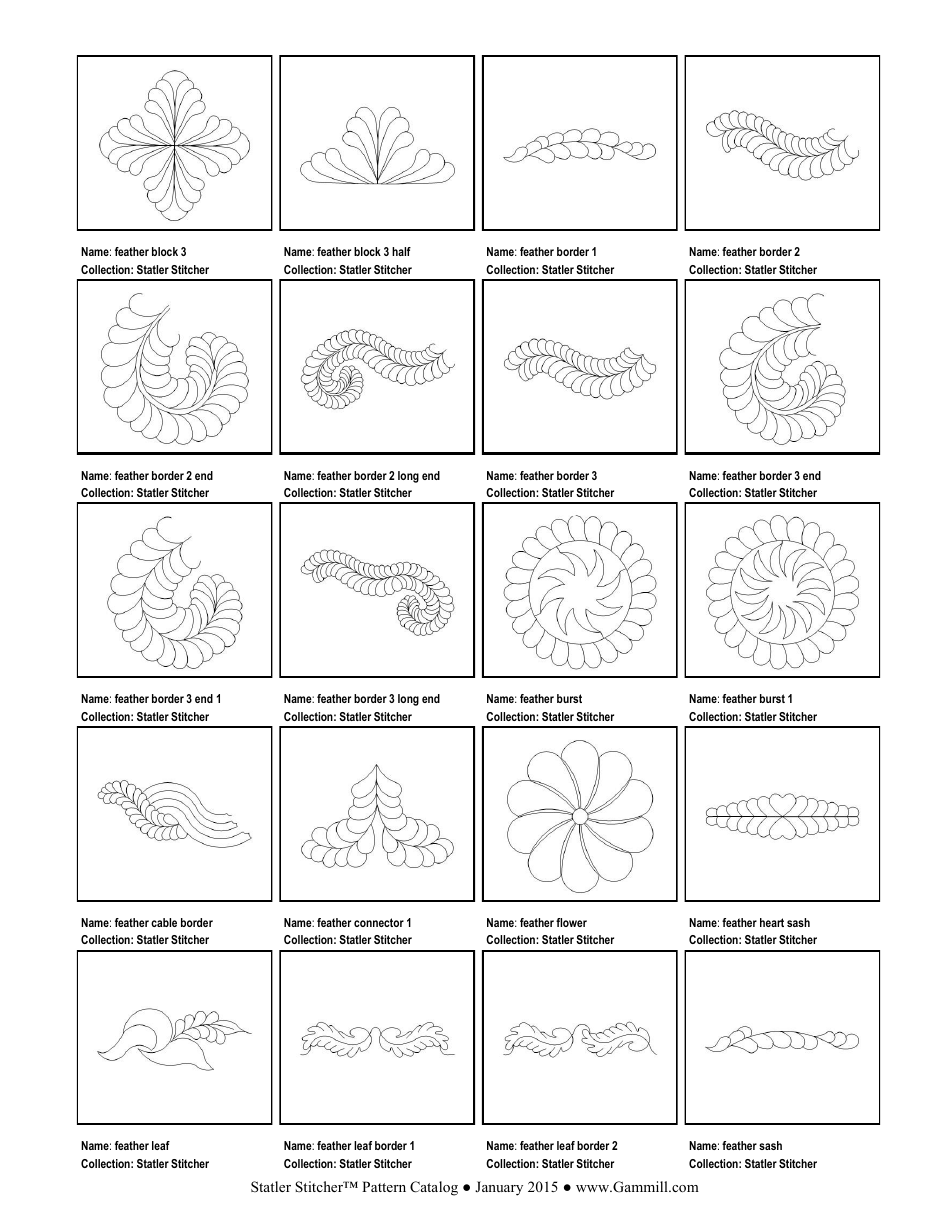 Name: feather block 3
Collection: Statler Stitcher

Name: feather block 3 half
Collection: Statler Stitcher

Name: feather border 1
Collection: Statler Stitcher

Name: feather border 2
Collection: Statler Stitcher

Name: feather border 2 end
Collection: Statler Stitcher

Name: feather border 2 long end
Collection: Statler Stitcher

Name: feather border 3
Collection: Statler Stitcher

Name: feather border 3 end
Collection: Statler Stitcher

Name: feather border 3 end 1
Collection: Statler Stitcher

Name: feather border 3 long end
Collection: Statler Stitcher

Name: feather burst
Collection: Statler Stitcher

Name: feather burst 1
Collection: Statler Stitcher

Name: feather cable border
Collection: Statler Stitcher

Name: feather connector 1
Collection: Statler Stitcher

Name: feather flower
Collection: Statler Stitcher

Name: feather heart sash
Collection: Statler Stitcher

Name: feather leaf
Collection: Statler Stitcher

Name: feather leaf border 1
Collection: Statler Stitcher

Name: feather leaf border 2
Collection: Statler Stitcher

Name: feather sash
Collection: Statler Stitcher

Statler Stitcher™ Pattern Catalog ● January 2015 ● www.Gammill.com