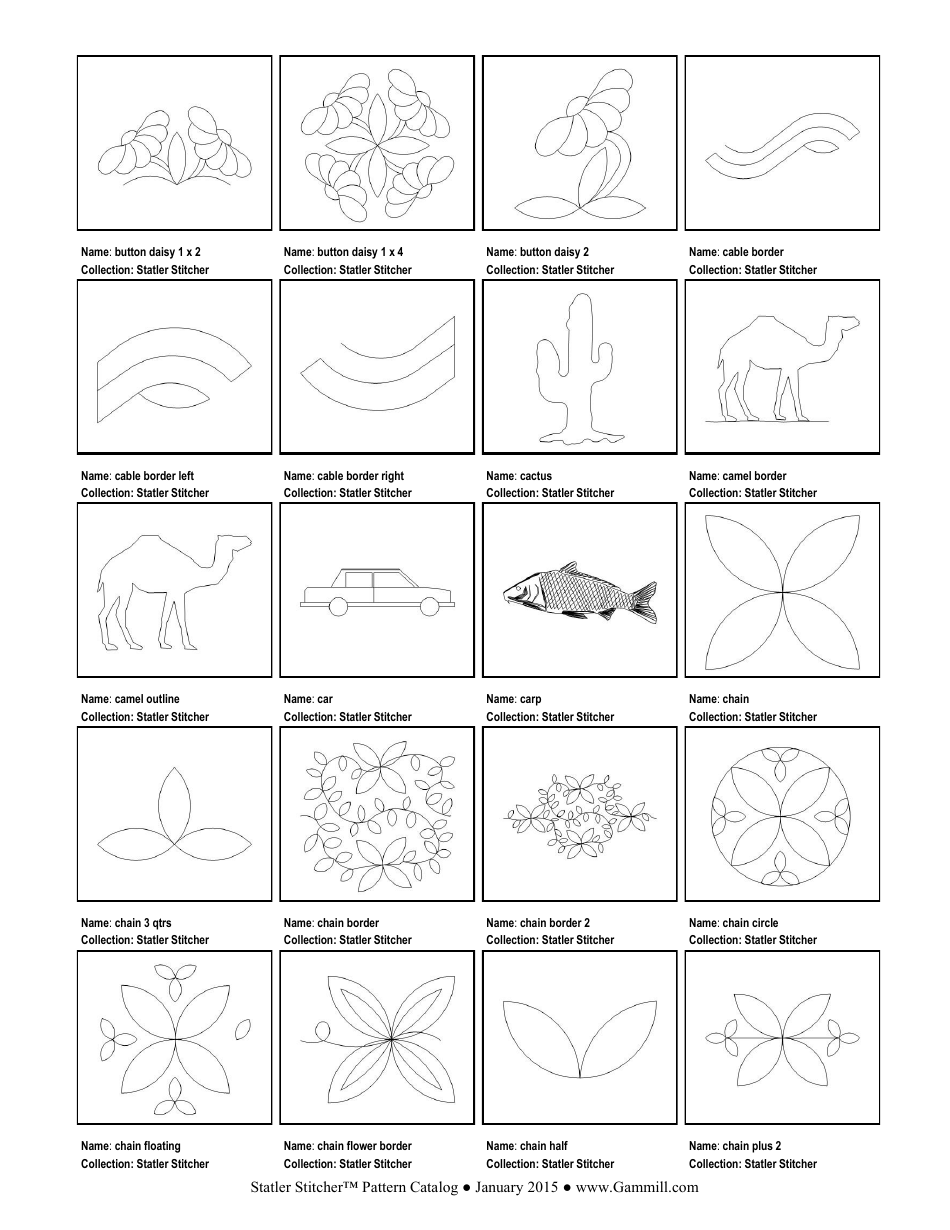 Name: button daisy 1 x 2
Collection: Statler Stitcher

Name: button daisy 1 x 4
Collection: Statler Stitcher

Name: button daisy 2
Collection: Statler Stitcher

Name: cable border
Collection: Statler Stitcher

Name: cable border left
Collection: Statler Stitcher

Name: cable border right
Collection: Statler Stitcher

Name: cactus
Collection: Statler Stitcher

Name: camel border
Collection: Statler Stitcher

Name: camel outline
Collection: Statler Stitcher

Name: car
Collection: Statler Stitcher

Name: carp
Collection: Statler Stitcher

Name: chain
Collection: Statler Stitcher

Name: chain 3 qtrs
Collection: Statler Stitcher

Name: chain border
Collection: Statler Stitcher

Name: chain border 2
Collection: Statler Stitcher

Name: chain circle
Collection: Statler Stitcher

Name: chain floating
Collection: Statler Stitcher

Name: chain flower border
Collection: Statler Stitcher

Name: chain half
Collection: Statler Stitcher

Name: chain plus 2
Collection: Statler Stitcher

Statler Stitcher™ Pattern Catalog ● January 2015 ● www.Gammill.com