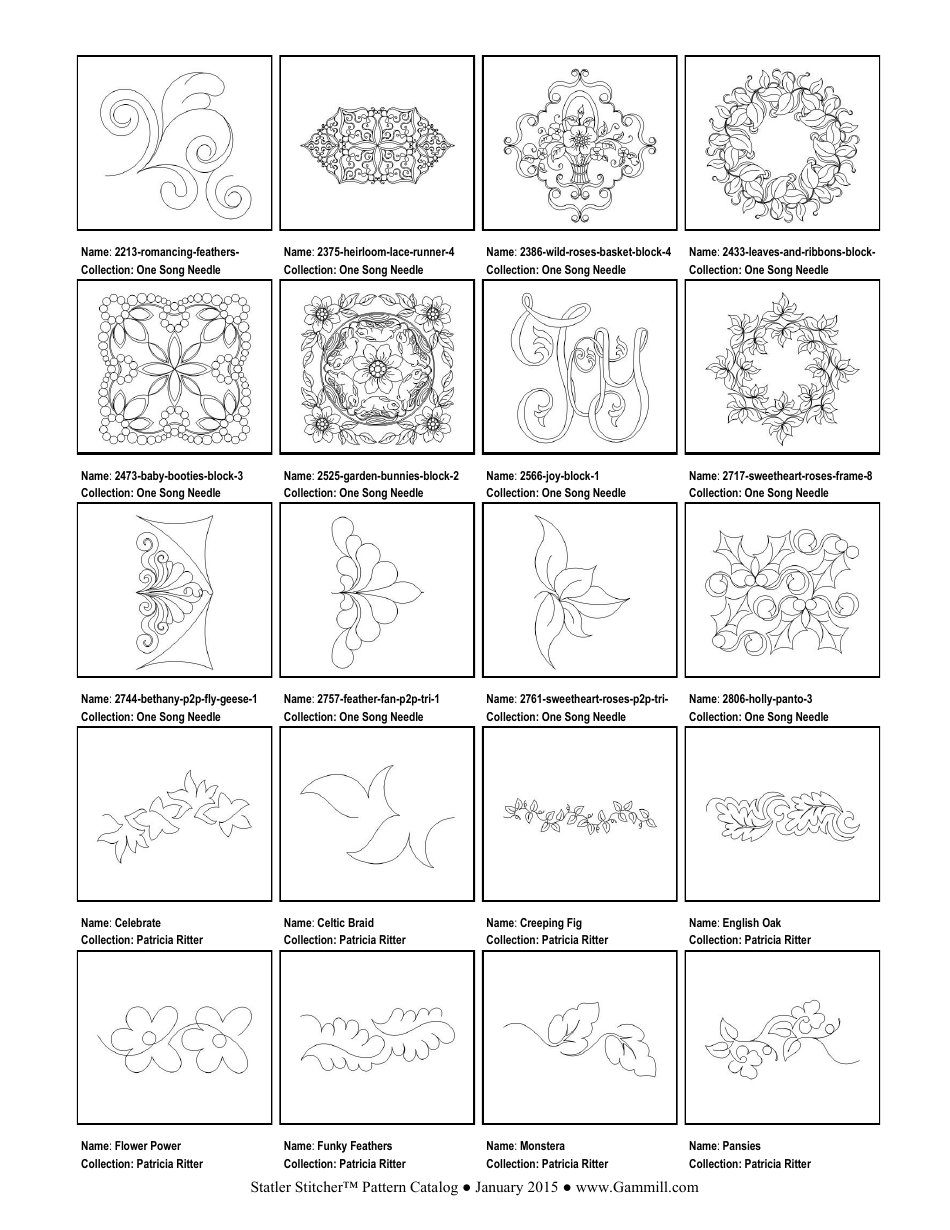 Name: 2213-romancing-feathers-
Collection: One Song Needle

Name: 2375-heirloom-lace-runner-4
Collection: One Song Needle

Name: 2386-wild-roses-basket-block-4
Collection: One Song Needle

Name: 2433-leaves-and-ribbons-block-
Collection: One Song Needle

Name: 2473-baby-booties-block-3
Collection: One Song Needle

Name: 2525-garden-bunnies-block-2
Collection: One Song Needle

Name: 2566-joy-block-1
Collection: One Song Needle

Name: 2717-sweetheart-roses-frame-8
Collection: One Song Needle

Name: 2744-bethany-p2p-fly-geese-1
Collection: One Song Needle

Name: 2757-feather-fan-p2p-tri-1
Collection: One Song Needle

Name: 2761-sweetheart-roses-p2p-tri-
Collection: One Song Needle

Name: 2806-holly-panto-3
Collection: One Song Needle

Name: Celebrate
Collection: Patricia Ritter

Name: Celtic Braid
Collection: Patricia Ritter

Name: Creeping Fig
Collection: Patricia Ritter

Name: English Oak
Collection: Patricia Ritter

Name: Flower Power
Collection: Patricia Ritter

Name: Funky Feathers
Collection: Patricia Ritter

Name: Monstera
Collection: Patricia Ritter

Name: Pansies
Collection: Patricia Ritter

Statler Stitcher™ Pattern Catalog ● January 2015 ● www.Gammill.com