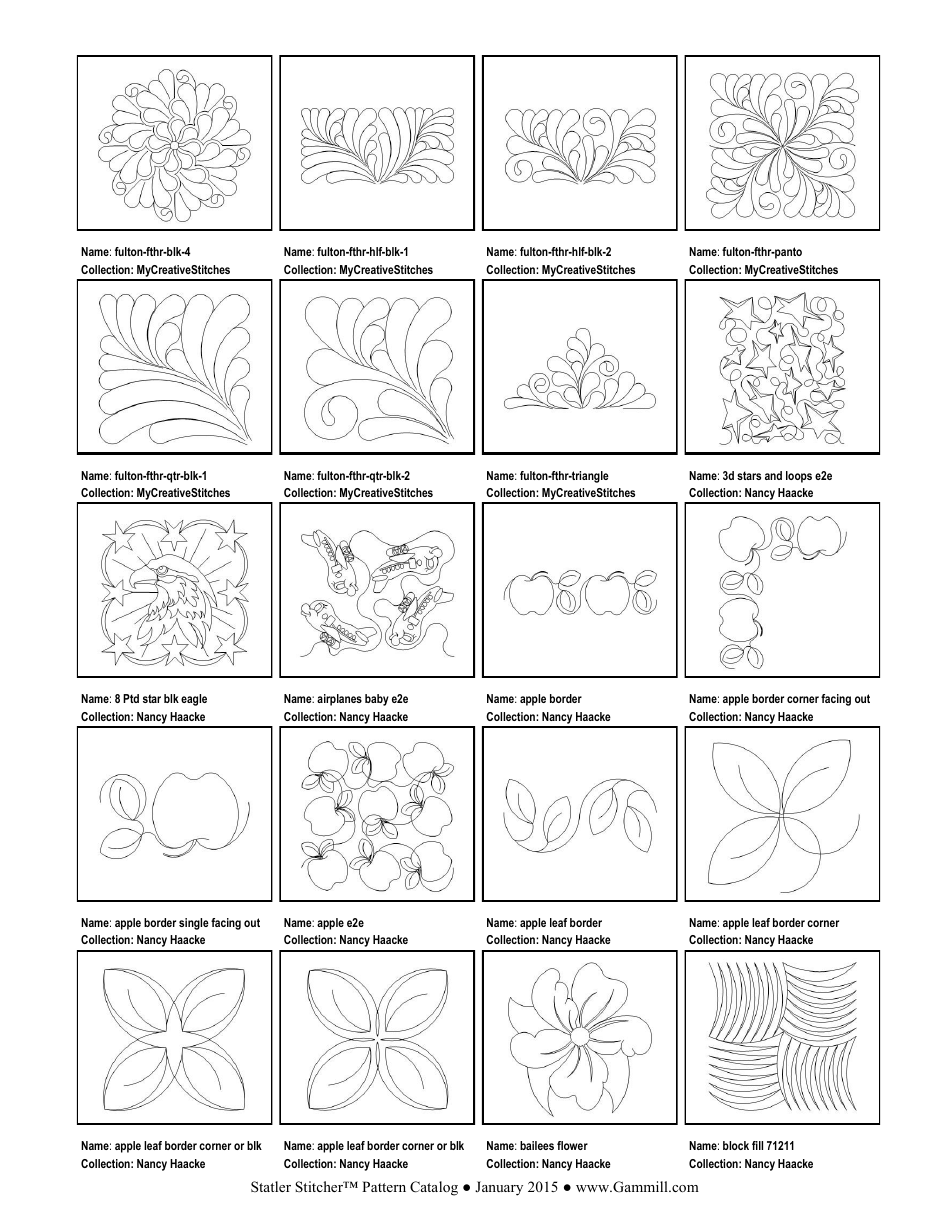 Name: fulton-fthr-blk-4
Collection: MyCreativeStitches

Name: fulton-fthr-hlf-blk-1
Collection: MyCreativeStitches

Name: fulton-fthr-hlf-blk-2
Collection: MyCreativeStitches

Name: fulton-fthr-panto
Collection: MyCreativeStitches

Name: fulton-fthr-qtr-blk-1
Collection: MyCreativeStitches

Name: fulton-fthr-qtr-blk-2
Collection: MyCreativeStitches

Name: fulton-fthr-triangle
Collection: MyCreativeStitches

Name: 3d stars and loops e2e
Collection: Nancy Haacke

Name: 8 Ptd star blk eagle
Collection: Nancy Haacke

Name: airplanes baby e2e
Collection: Nancy Haacke

Name: apple border
Collection: Nancy Haacke

Name: apple border corner facing out
Collection: Nancy Haacke

Name: apple border single facing out
Collection: Nancy Haacke

Name: apple e2e
Collection: Nancy Haacke

Name: apple leaf border
Collection: Nancy Haacke

Name: apple leaf border corner
Collection: Nancy Haacke

Name: apple leaf border corner or blk
Collection: Nancy Haacke

Name: apple leaf border corner or blk
Collection: Nancy Haacke

Name: bailees flower
Collection: Nancy Haacke

Name: block fill 71211
Collection: Nancy Haacke

Statler Stitcher™ Pattern Catalog ● January 2015 ● www.Gammill.com