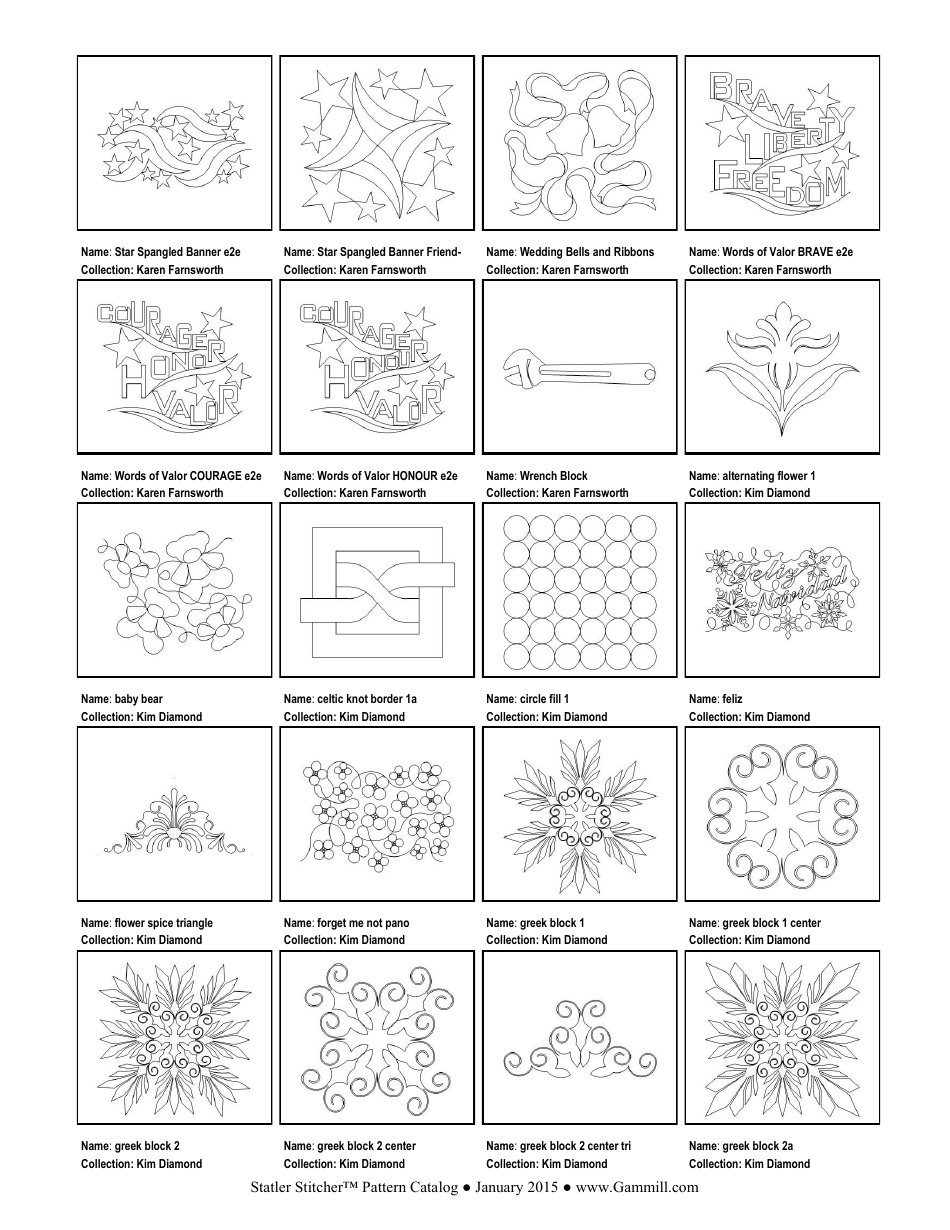 BRAVERY LIBERTY FREEDOM

Name: Star Spangled Banner e2e
Collection: Karen Farnsworth

Name: Star Spangled Banner Friend-
Collection: Karen Farnsworth

Name: Wedding Bells and Ribbons
Collection: Karen Farnsworth

Name: Words of Valor BRAVE e2e
Collection: Karen Farnsworth

COURAGE HONOR VALOR

COURAGE HONOUR VALOR

Name: Words of Valor COURAGE e2e
Collection: Karen Farnsworth

Name: Words of Valor HONOUR e2e
Collection: Karen Farnsworth

Name: Wrench Block
Collection: Karen Farnsworth

Name: alternating flower 1
Collection: Kim Diamond

Feliz Navidad

Name: baby bear
Collection: Kim Diamond

Name: celtic knot border 1a
Collection: Kim Diamond

Name: circle fill 1
Collection: Kim Diamond

Name: feliz
Collection: Kim Diamond

Name: flower spice triangle
Collection: Kim Diamond

Name: forget me not pano
Collection: Kim Diamond

Name: greek block 1
Collection: Kim Diamond

Name: greek block 1 center
Collection: Kim Diamond

Name: greek block 2
Collection: Kim Diamond

Name: greek block 2 center
Collection: Kim Diamond

Name: greek block 2 center tri
Collection: Kim Diamond

Name: greek block 2a
Collection: Kim Diamond

Statler Stitcher™ Pattern Catalog ● January 2015 ● www.Gammill.com