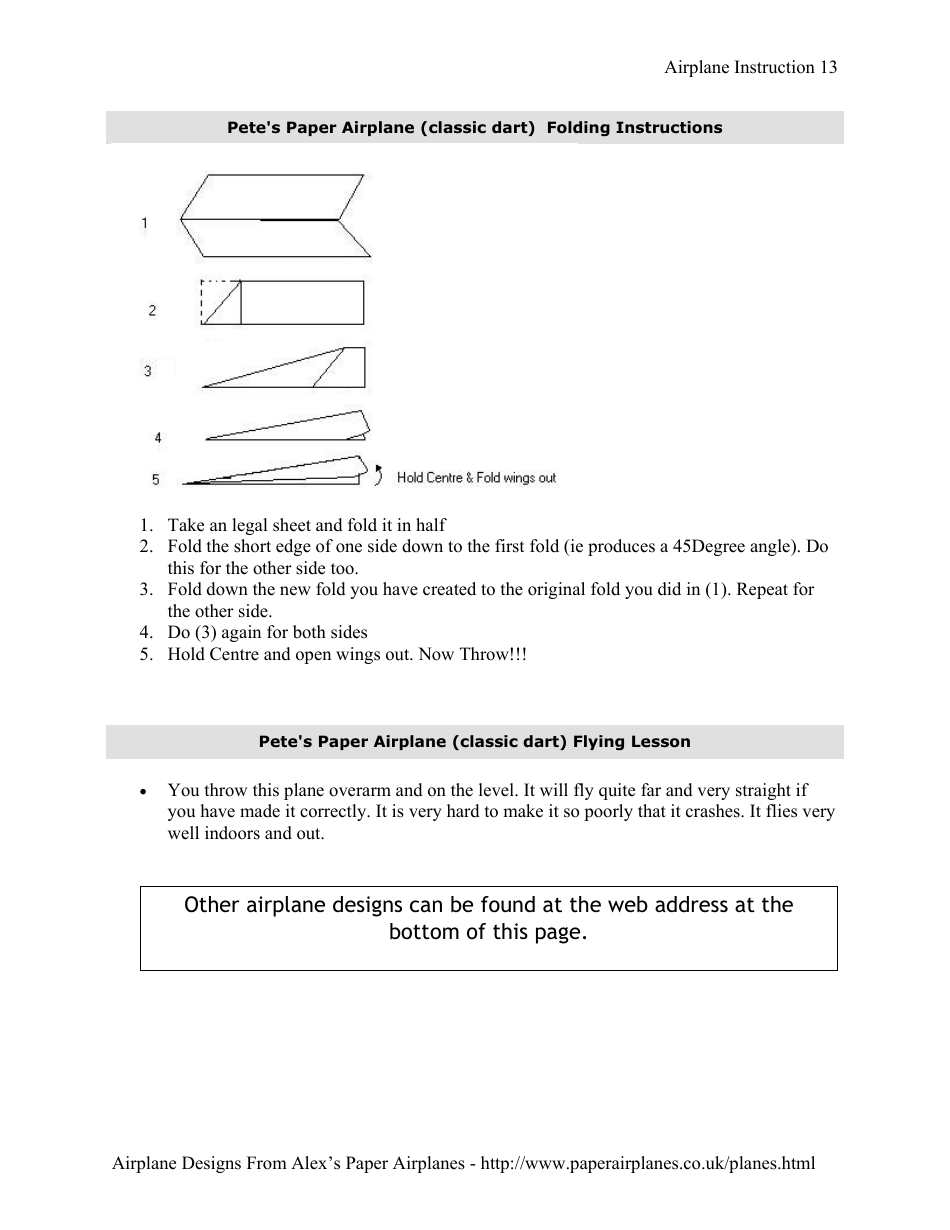 Airplane Instruction 13

Pete's Paper Airplane (classic dart) Folding Instructions

1

2

3

4

5 Hold Centre & Fold wings out

1. Take an legal sheet and fold it in half
2. Fold the short edge of one side down to the first fold (ie produces a 45Degree angle). Do this for the other side too.
3. Fold down the new fold you have created to the original fold you did in (1). Repeat for the other side.
4. Do (3) again for both sides
5. Hold Centre and open wings out. Now Throw!!!

Pete's Paper Airplane (classic dart) Flying Lesson

• You throw this plane overarm and on the level. It will fly quite far and very straight if you have made it correctly. It is very hard to make it so poorly that it crashes. It flies very well indoors and out.

Other airplane designs can be found at the web address at the bottom of this page.

Airplane Designs From Alex's Paper Airplanes - http://www.paperairplanes.co.uk/planes.html