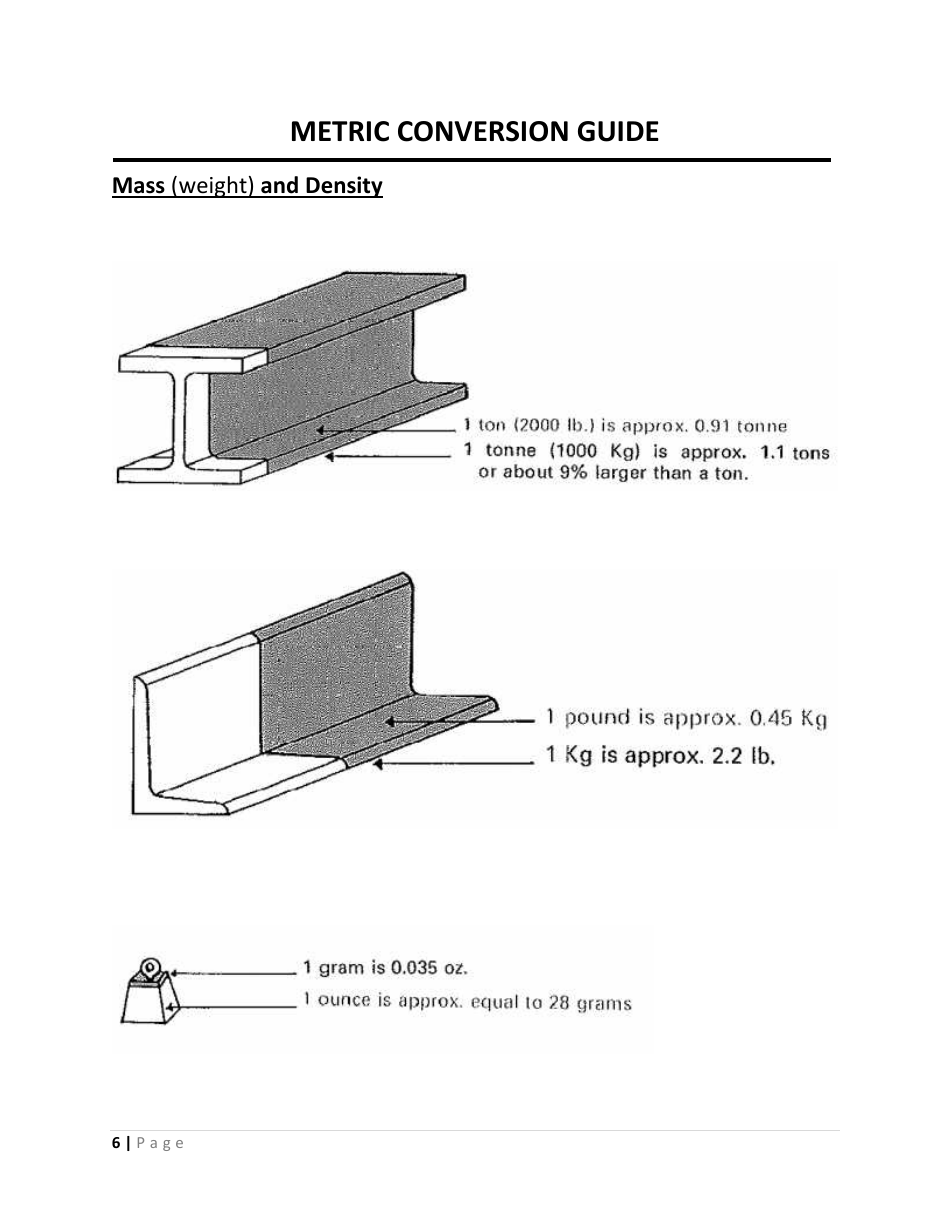 METRIC CONVERSION GUIDE

Mass (weight) and Density

1 ton (2000 lb.) is approx. 0.91 tonne

1 tonne (1000 Kg) is approx. 1.1 tons or about 9% larger than a ton.

1 pound is approx. 0.45 Kg

1 Kg is approx. 2.2 lb.

1 gram is 0.035 oz.

1 ounce is approx. equal to 28 grams

6 | Page