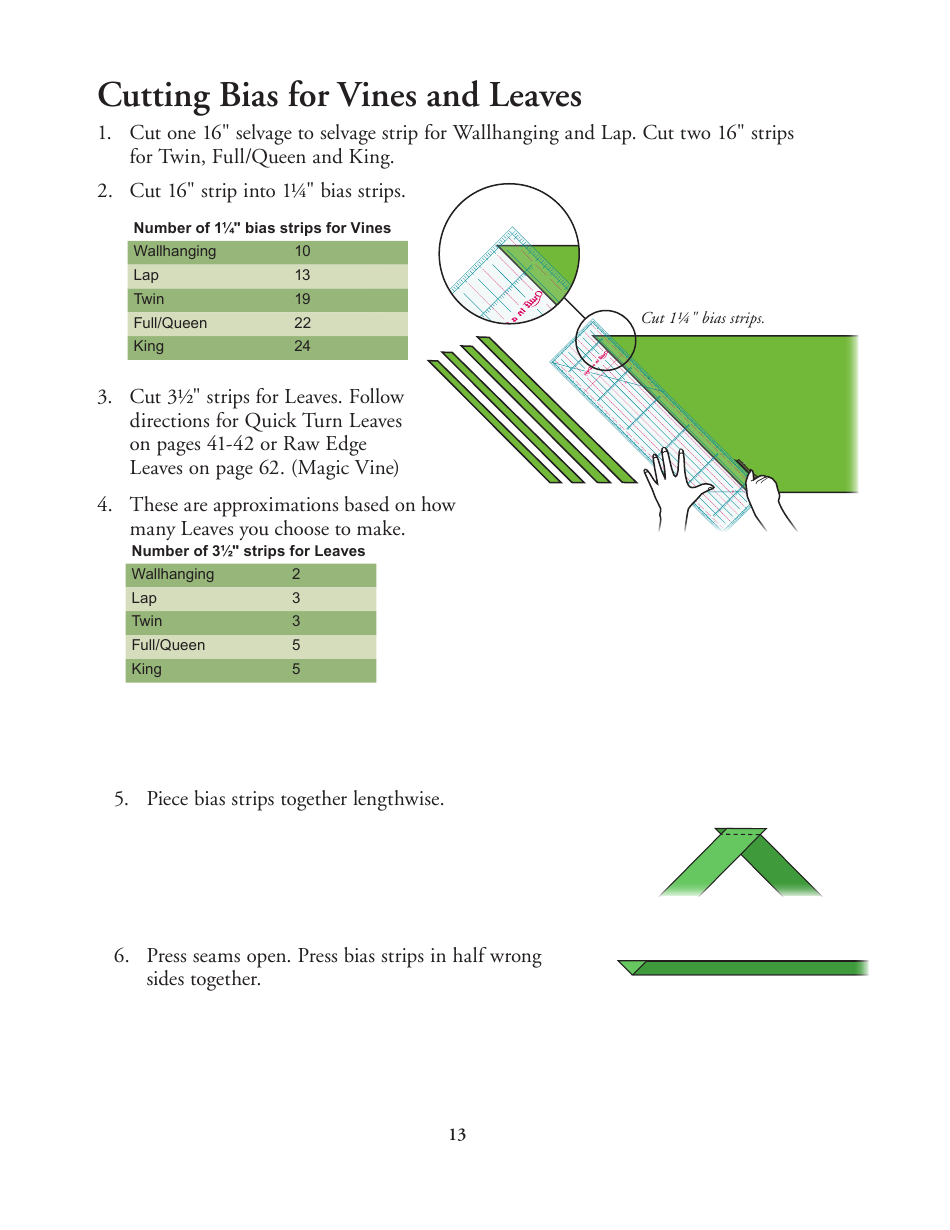 Cutting Bias for Vines and Leaves

1. Cut one 16" selvage to selvage strip for Wallhanging and Lap. Cut two 16" strips for Twin, Full/Queen and King.

2. Cut 16" strip into 1¼" bias strips.

Number of 1¼" bias strips for Vines

| Wallhanging | 10 |
|---|---|
| Lap | 13 |
| Twin | 19 |
| Full/Queen | 22 |
| King | 24 |

Cut 1¼" bias strips.

3. Cut 3½" strips for Leaves. Follow directions for Quick Turn Leaves on pages 41-42 or Raw Edge Leaves on page 62. (Magic Vine)

4. These are approximations based on how many Leaves you choose to make.

Number of 3½" strips for Leaves

| Wallhanging | 2 |
|---|---|
| Lap | 3 |
| Twin | 3 |
| Full/Queen | 5 |
| King | 5 |

5. Piece bias strips together lengthwise.

6. Press seams open. Press bias strips in half wrong sides together.

13