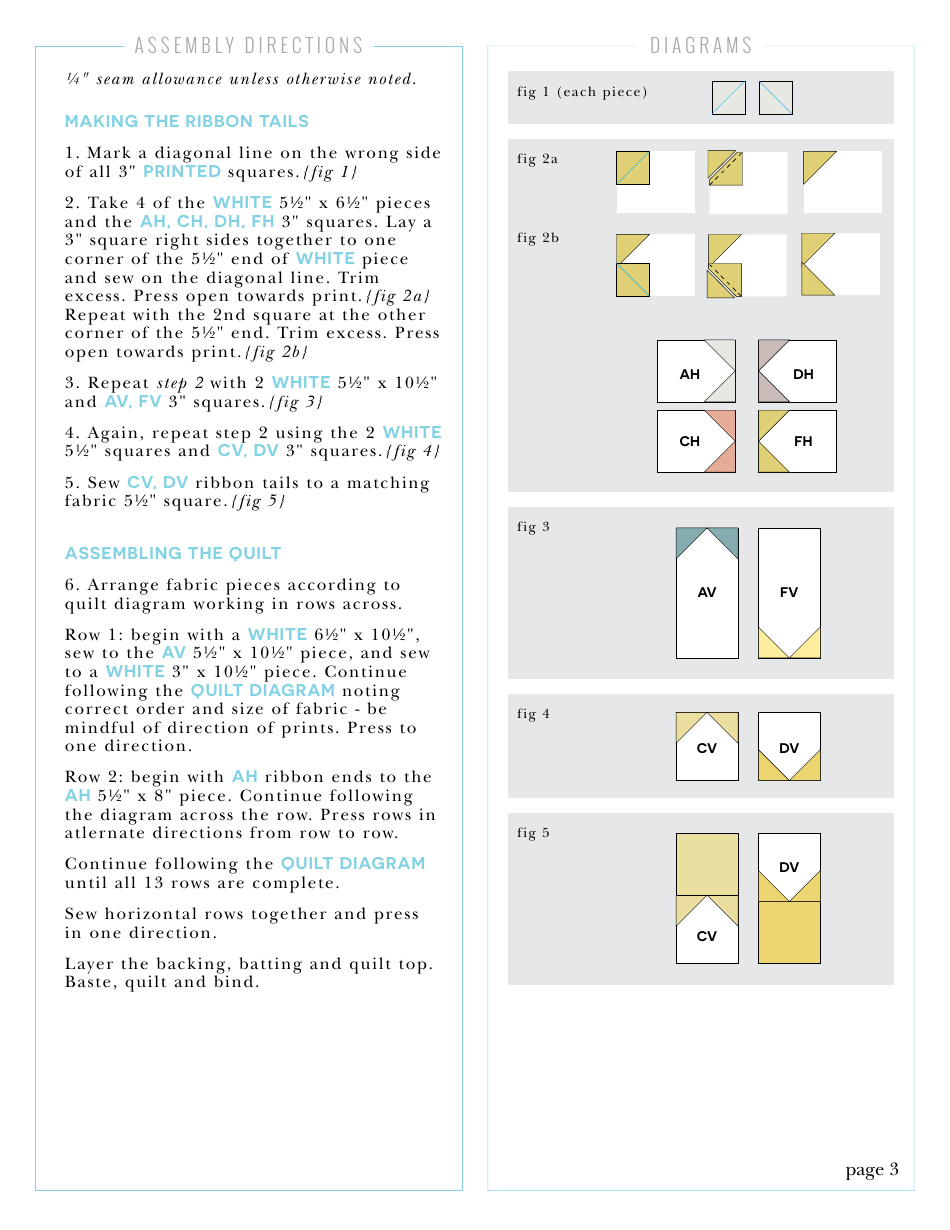 ASSEMBLY DIRECTIONS

¼" seam allowance unless otherwise noted.

MAKING THE RIBBON TAILS

1. Mark a diagonal line on the wrong side of all 3" PRINTED squares.{fig 1}

2. Take 4 of the WHITE 5½" x 6½" pieces and the AH, CH, DH, FH 3" squares. Lay a 3" square right sides together to one corner of the 5½" end of WHITE piece and sew on the diagonal line. Trim excess. Press open towards print.{fig 2a} Repeat with the 2nd square at the other corner of the 5½" end. Trim excess. Press open towards print.{fig 2b}

3. Repeat step 2 with 2 WHITE 5½" x 10½" and AV, FV 3" squares.{fig 3}

4. Again, repeat step 2 using the 2 WHITE 5½" squares and CV, DV 3" squares.{fig 4}

5. Sew CV, DV ribbon tails to a matching fabric 5½" square.{fig 5}

ASSEMBLING THE QUILT

6. Arrange fabric pieces according to quilt diagram working in rows across.

Row 1: begin with a WHITE 6½" x 10½", sew to the AV 5½" x 10½" piece, and sew to a WHITE 3" x 10½" piece. Continue following the QUILT DIAGRAM noting correct order and size of fabric - be mindful of direction of prints. Press to one direction.

Row 2: begin with AH ribbon ends to the AH 5½" x 8" piece. Continue following the diagram across the row. Press rows in atlernate directions from row to row.

Continue following the QUILT DIAGRAM until all 13 rows are complete.

Sew horizontal rows together and press in one direction.

Layer the backing, batting and quilt top. Baste, quilt and bind.

DIAGRAMS

fig 1 (each piece)

fig 2a

fig 2b

AH
DH
CH
FH

fig 3

AV
FV

fig 4

CV
DV

fig 5

DV
CV

page 3