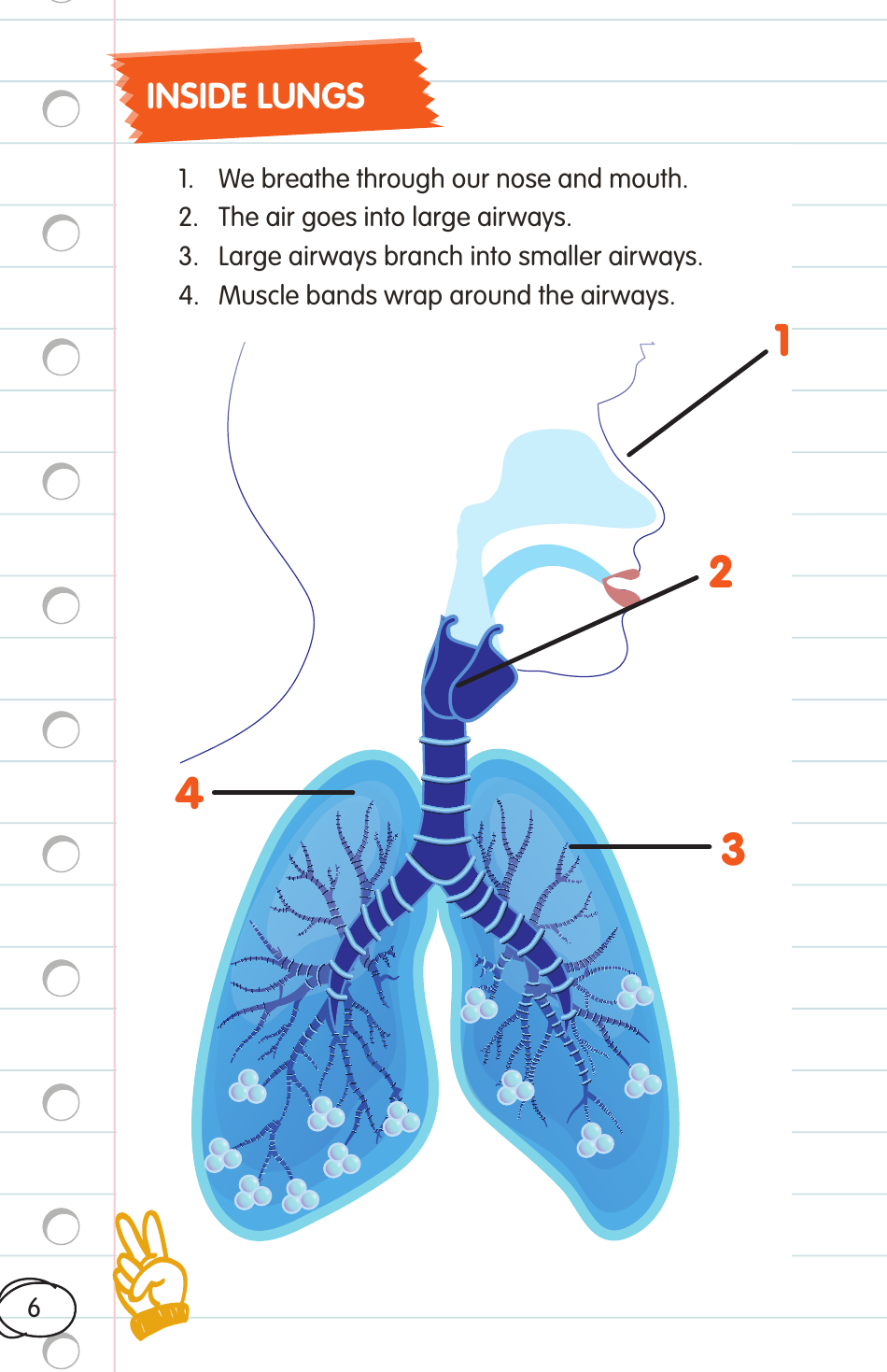 INSIDE LUNGS

1. We breathe through our nose and mouth.
2. The air goes into large airways.
3. Large airways branch into smaller airways.
4. Muscle bands wrap around the airways.

1

2

4

3

6