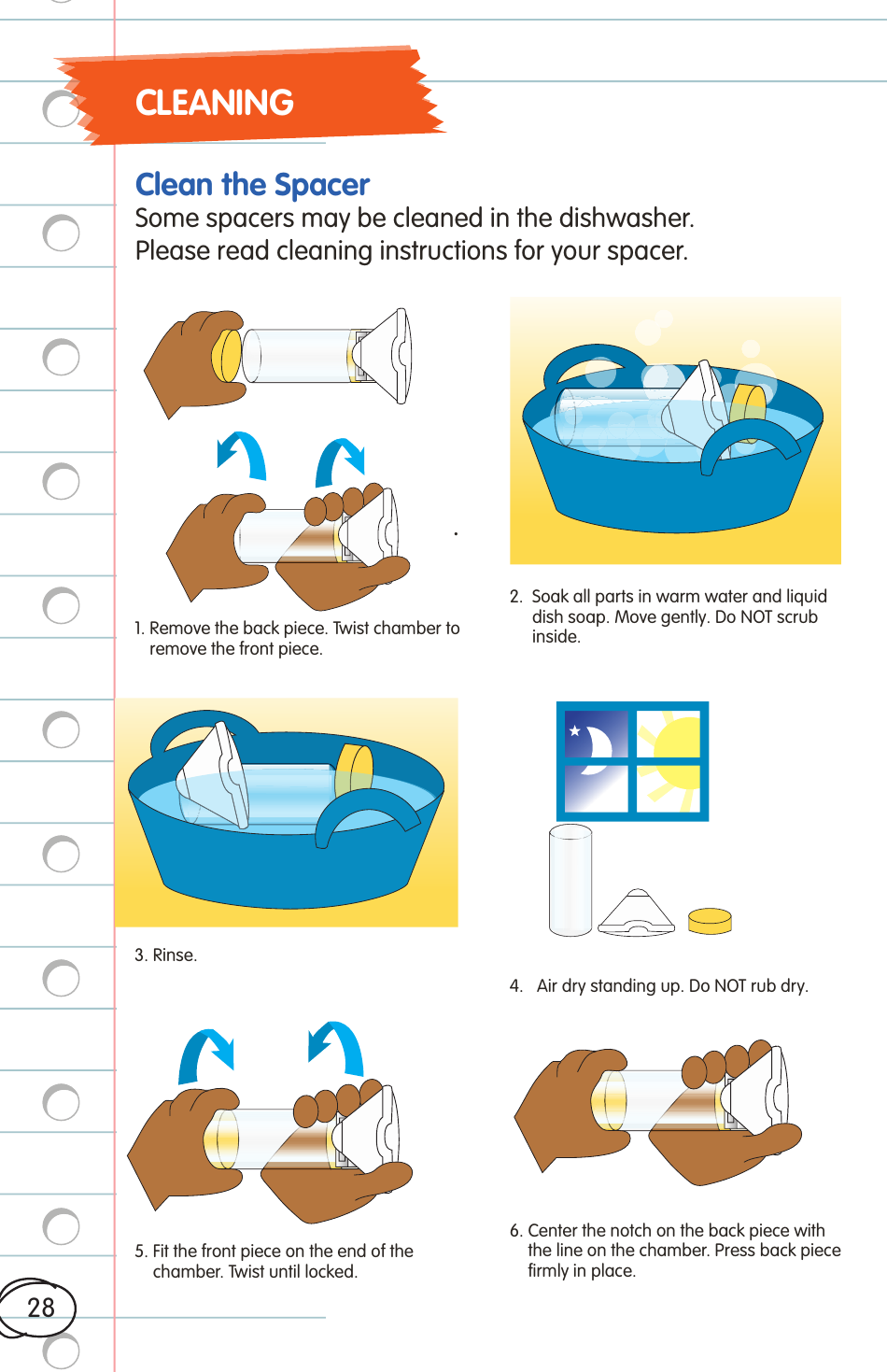 CLEANING

Clean the Spacer
Some spacers may be cleaned in the dishwasher.
Please read cleaning instructions for your spacer.

1. Remove the back piece. Twist chamber to remove the front piece.

2. Soak all parts in warm water and liquid dish soap. Move gently. Do NOT scrub inside.

3. Rinse.

4. Air dry standing up. Do NOT rub dry.

5. Fit the front piece on the end of the chamber. Twist until locked.

6. Center the notch on the back piece with the line on the chamber. Press back piece firmly in place.

28