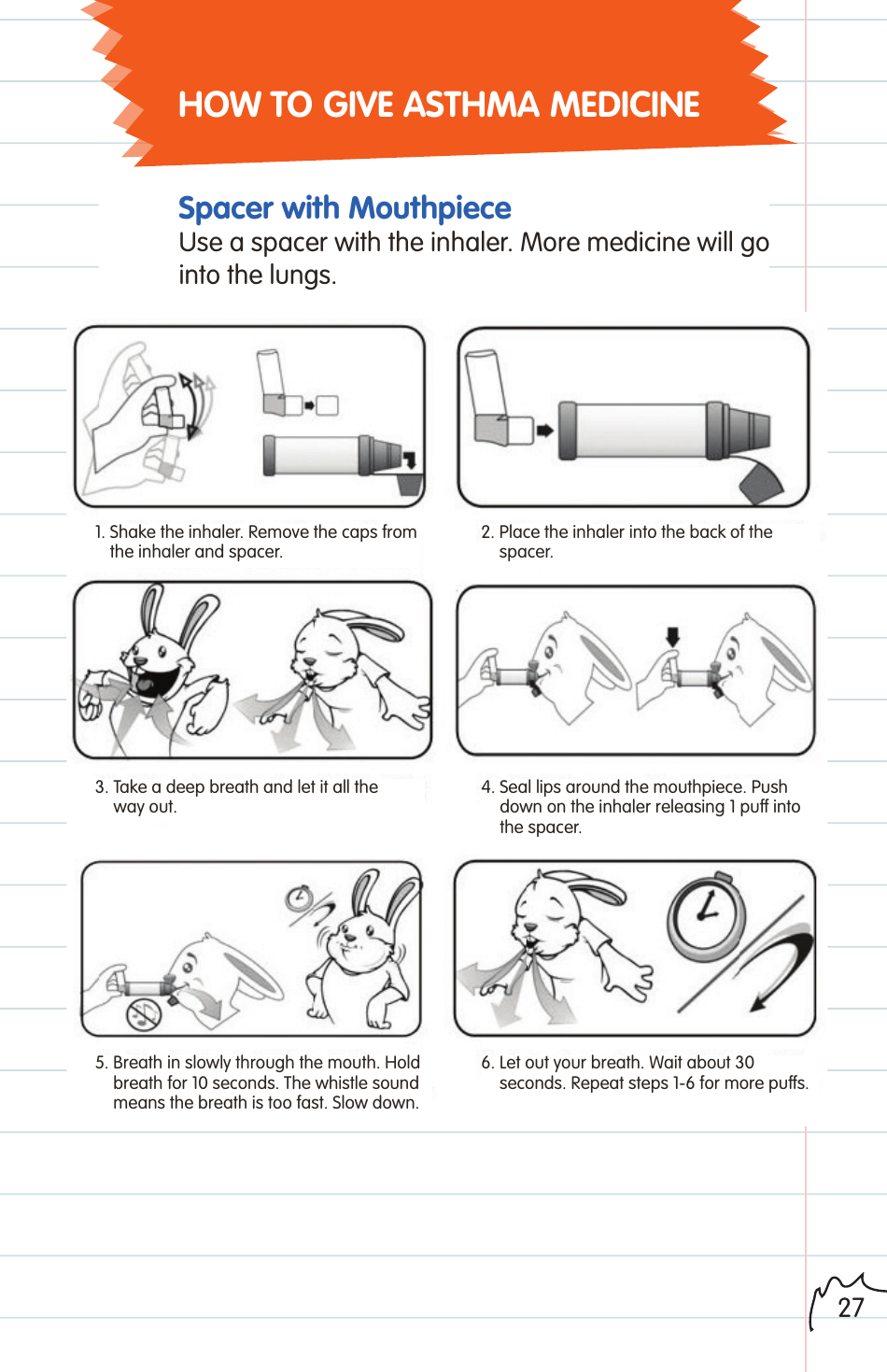 HOW TO GIVE ASTHMA MEDICINE

Spacer with Mouthpiece
Use a spacer with the inhaler. More medicine will go into the lungs.

1. Shake the inhaler. Remove the caps from the inhaler and spacer.

2. Place the inhaler into the back of the spacer.

3. Take a deep breath and let it all the way out.

4. Seal lips around the mouthpiece. Push down on the inhaler releasing 1 puff into the spacer.

5. Breath in slowly through the mouth. Hold breath for 10 seconds. The whistle sound means the breath is too fast. Slow down.

6. Let out your breath. Wait about 30 seconds. Repeat steps 1-6 for more puffs.

27