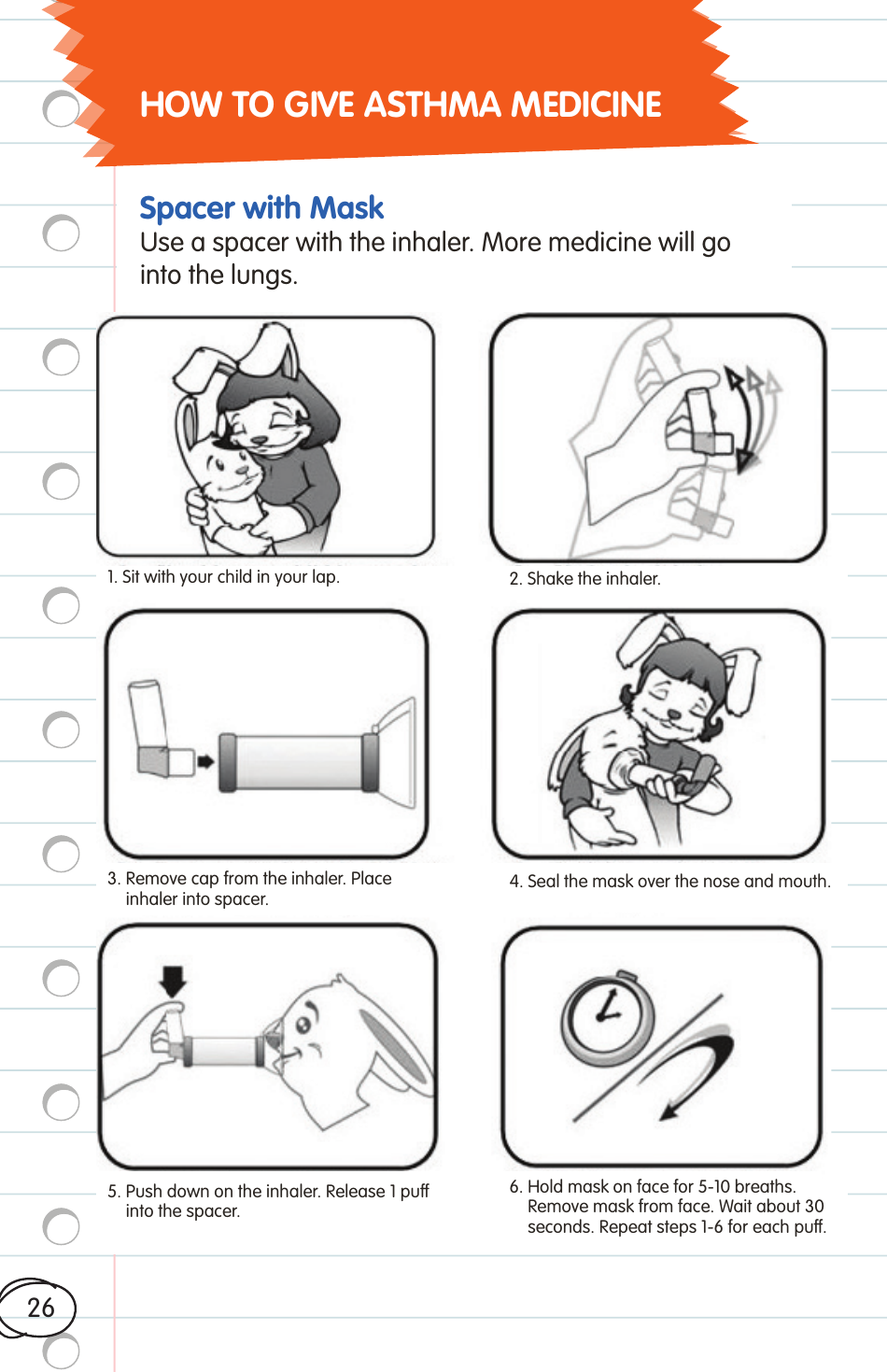 HOW TO GIVE ASTHMA MEDICINE

Spacer with Mask
Use a spacer with the inhaler. More medicine will go into the lungs.

1. Sit with your child in your lap.

2. Shake the inhaler.

3. Remove cap from the inhaler. Place inhaler into spacer.

4. Seal the mask over the nose and mouth.

5. Push down on the inhaler. Release 1 puff into the spacer.

6. Hold mask on face for 5-10 breaths. Remove mask from face. Wait about 30 seconds. Repeat steps 1-6 for each puff.

26