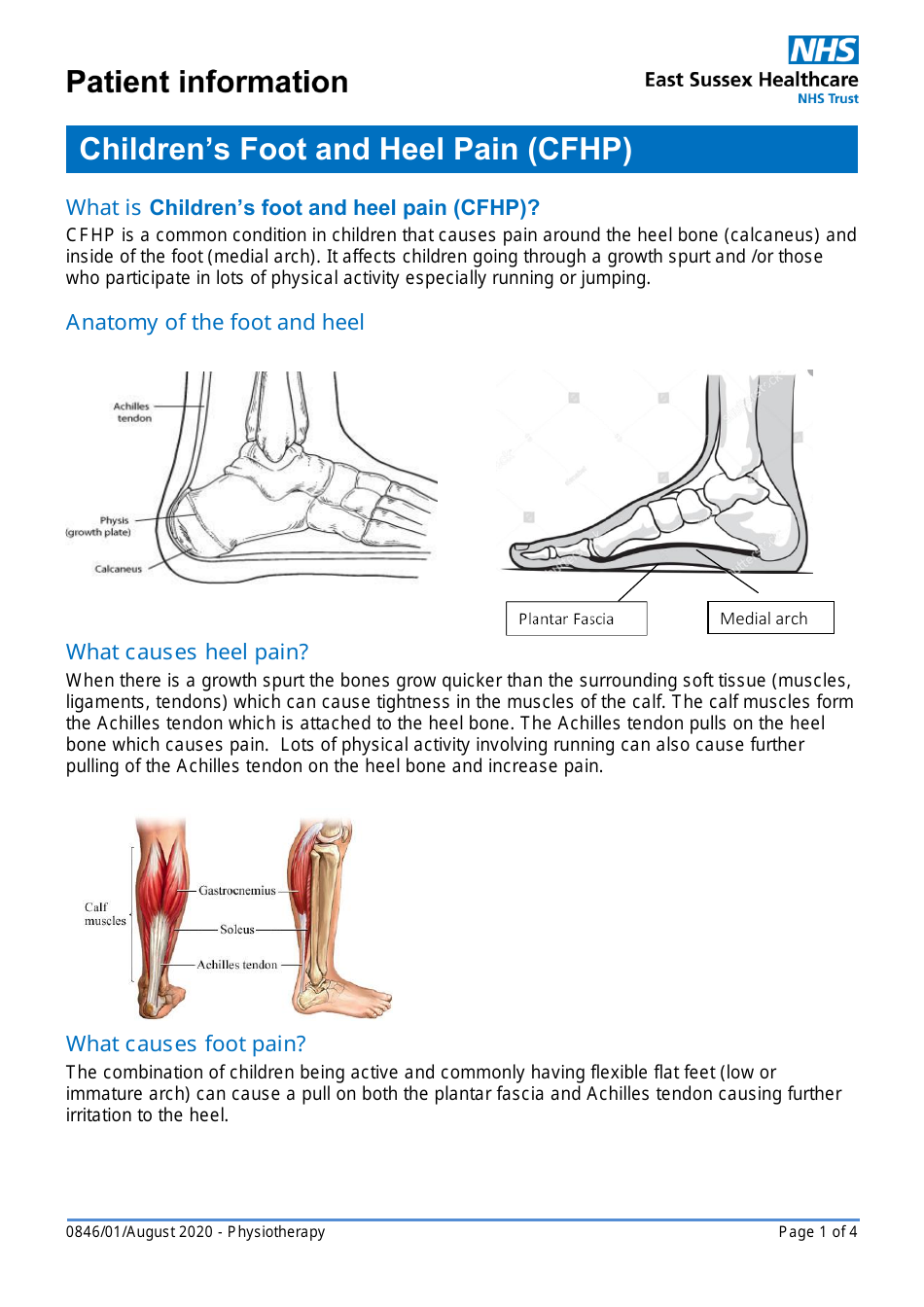 Patient information

NHS
East Sussex Healthcare
NHS Trust

Children's Foot and Heel Pain (CFHP)

What is Children's foot and heel pain (CFHP)?
CFHP is a common condition in children that causes pain around the heel bone (calcaneus) and inside of the foot (medial arch). It affects children going through a growth spurt and /or those who participate in lots of physical activity especially running or jumping.

Anatomy of the foot and heel

Achilles tendon
Physis (growth plate)
Calcaneus

Plantar Fascia
Medial arch

What causes heel pain?
When there is a growth spurt the bones grow quicker than the surrounding soft tissue (muscles, ligaments, tendons) which can cause tightness in the muscles of the calf. The calf muscles form the Achilles tendon which is attached to the heel bone. The Achilles tendon pulls on the heel bone which causes pain. Lots of physical activity involving running can also cause further pulling of the Achilles tendon on the heel bone and increase pain.

Calf muscles
Gastrocnemius
Soleus
Achilles tendon

What causes foot pain?
The combination of children being active and commonly having flexible flat feet (low or immature arch) can cause a pull on both the plantar fascia and Achilles tendon causing further irritation to the heel.

0846/01/August 2020 - Physiotherapy
Page 1 of 4