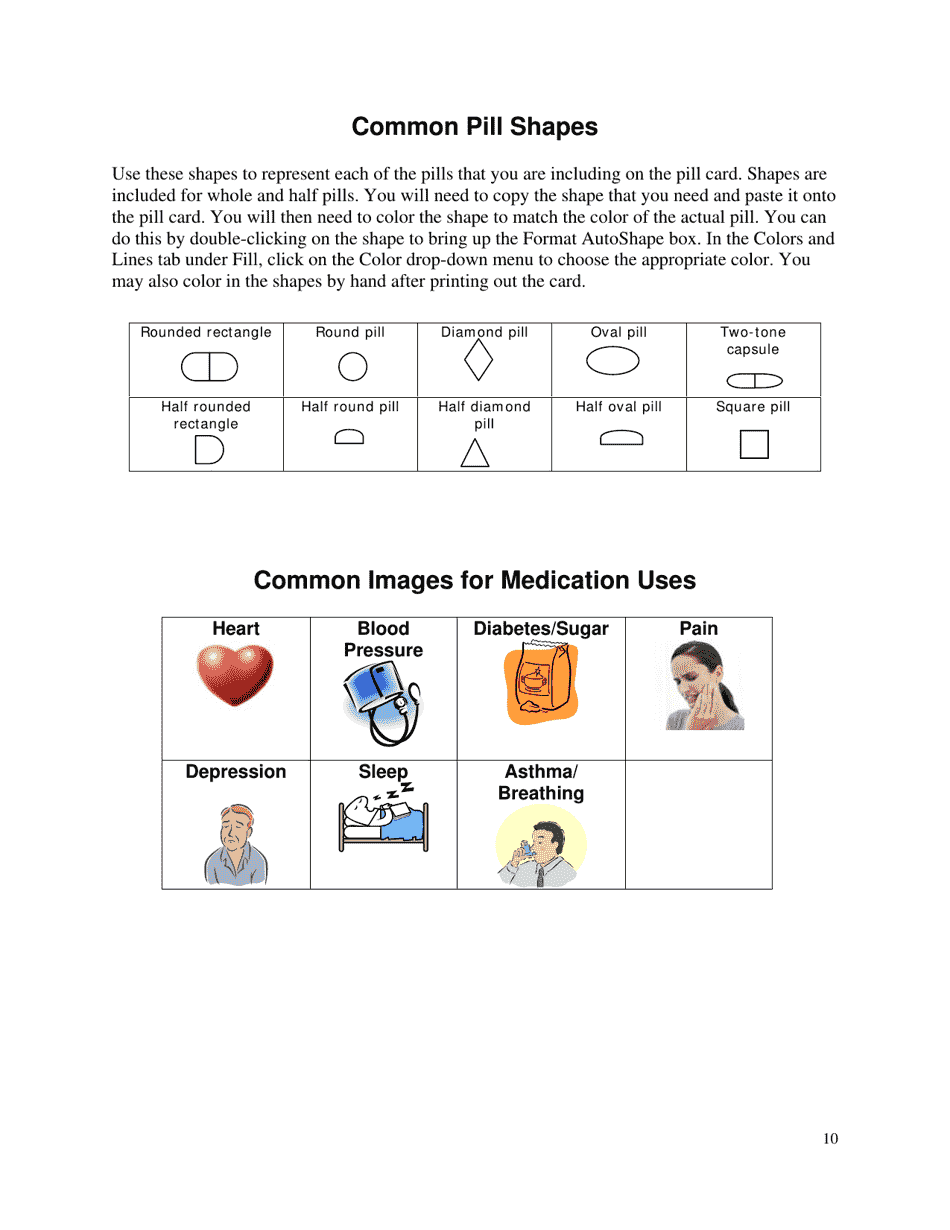 Common Pill Shapes

Use these shapes to represent each of the pills that you are including on the pill card. Shapes are included for whole and half pills. You will need to copy the shape that you need and paste it onto the pill card. You will then need to color the shape to match the color of the actual pill. You can do this by double-clicking on the shape to bring up the Format AutoShape box. In the Colors and Lines tab under Fill, click on the Color drop-down menu to choose the appropriate color. You may also color in the shapes by hand after printing out the card.

| Rounded rectangle | Round pill | Diamond pill | Oval pill | Two-tone capsule |
|---|---|---|---|---|
| Half rounded rectangle | Half round pill | Half diamond pill | Half oval pill | Square pill |

Common Images for Medication Uses

| Heart | Blood Pressure | Diabetes/Sugar | Pain |
|---|---|---|---|
| Depression | Sleep | Asthma/ Breathing | |

10