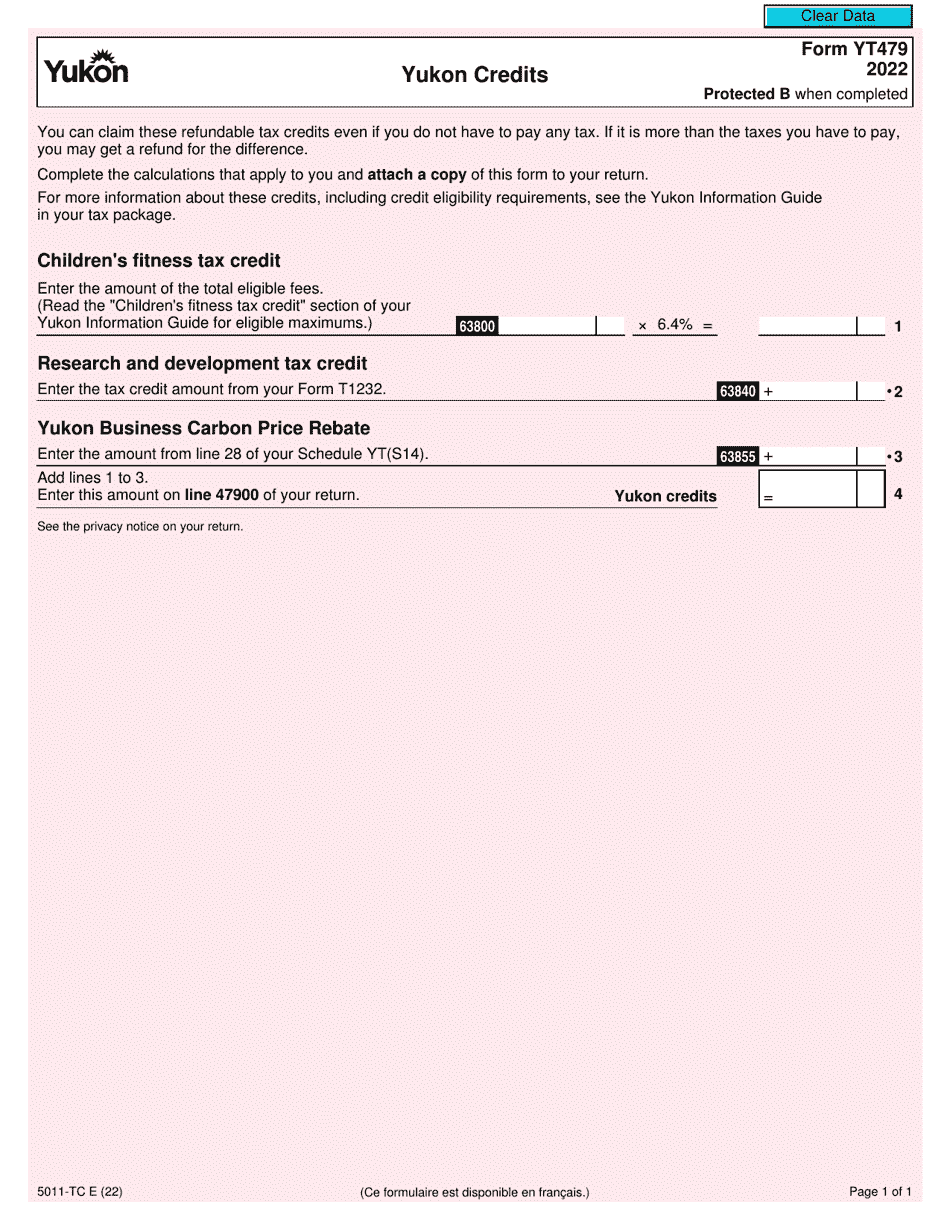 Clear Data

Yukon

Yukon Credits

Form YT479
2022
Protected B when completed

You can claim these refundable tax credits even if you do not have to pay any tax. If it is more than the taxes you have to pay, you may get a refund for the difference.

Complete the calculations that apply to you and attach a copy of this form to your return.

For more information about these credits, including credit eligibility requirements, see the Yukon Information Guide in your tax package.

Children's fitness tax credit

Enter the amount of the total eligible fees. (Read the "Children's fitness tax credit" section of your Yukon Information Guide for eligible maximums.) 63800 × 6.4% = 1

Research and development tax credit

Enter the tax credit amount from your Form T1232. 63840 + •2

Yukon Business Carbon Price Rebate

Enter the amount from line 28 of your Schedule YT(S14). 63855 + •3

Add lines 1 to 3.
Enter this amount on line 47900 of your return. Yukon credits = 4

See the privacy notice on your return.

5011-TC E (22)

(Ce formulaire est disponible en français.)

Page 1 of 1