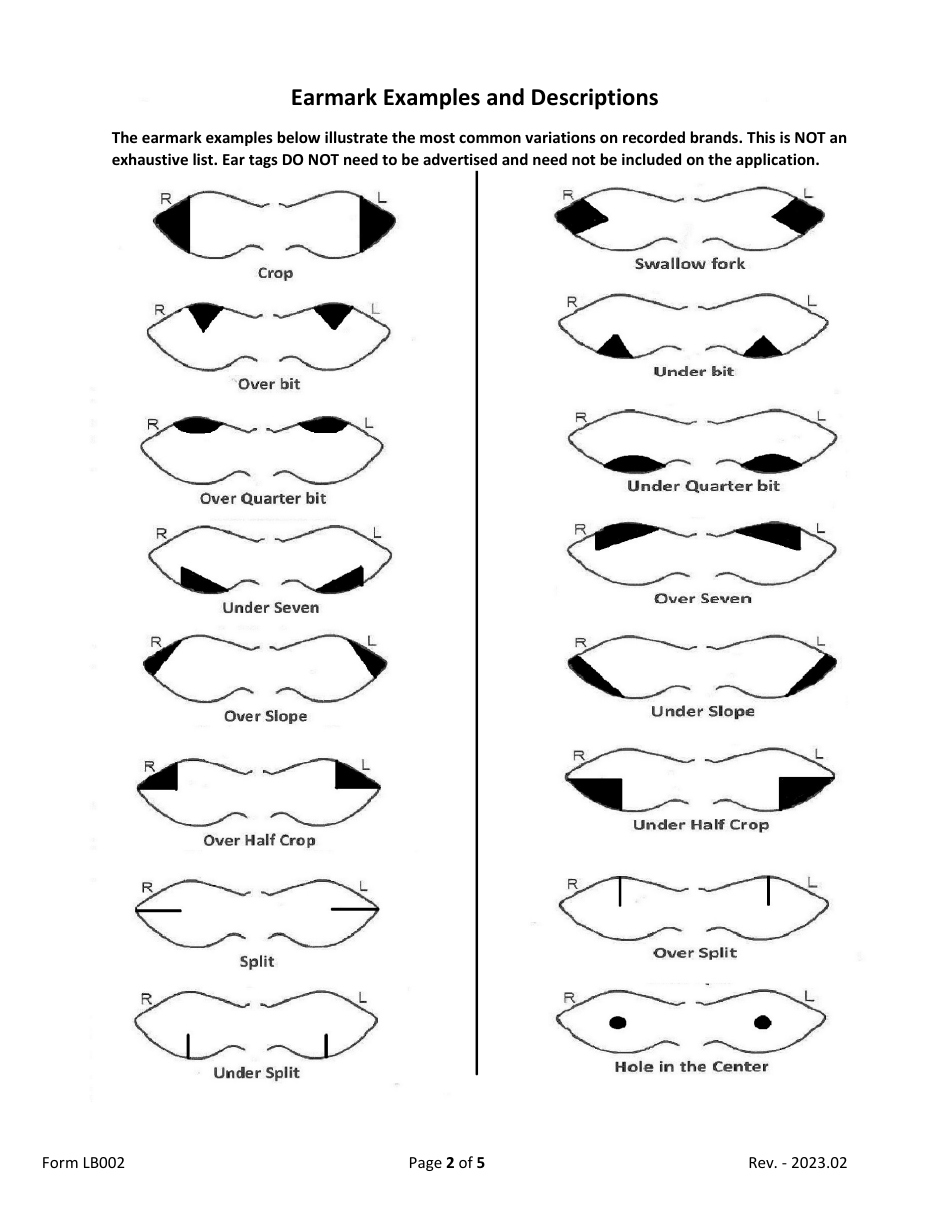 Earmark Examples and Descriptions

The earmark examples below illustrate the most common variations on recorded brands. This is NOT an exhaustive list. Ear tags DO NOT need to be advertised and need not be included on the application.

R L
Crop

R L
Over bit

R L
Over Quarter bit

R L
Under Seven

R L
Over Slope

R L
Over Half Crop

R L
Split

R L
Under Split

R L
Swallow fork

R L
Under bit

R L
Under Quarter bit

R L
Over Seven

R L
Under Slope

R L
Under Half Crop

R L
Over Split

R L
Hole in the Center

Form LB002 Page 2 of 5 Rev. - 2023.02