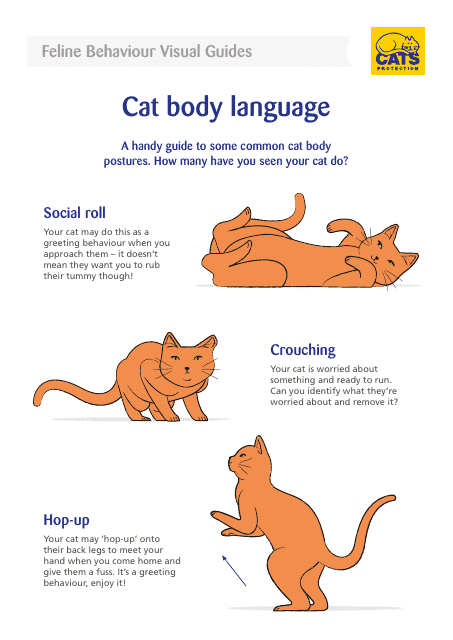 Feline Behaviour Visual Guides

CATS PROTECTION

Cat body language

A handy guide to some common cat body postures. How many have you seen your cat do?

Social roll

Your cat may do this as a greeting behaviour when you approach them – it doesn't mean they want you to rub their tummy though!

Crouching

Your cat is worried about something and ready to run. Can you identify what they're worried about and remove it?

Hop-up

Your cat may 'hop-up' onto their back legs to meet your hand when you come home and give them a fuss. It's a greeting behaviour, enjoy it!