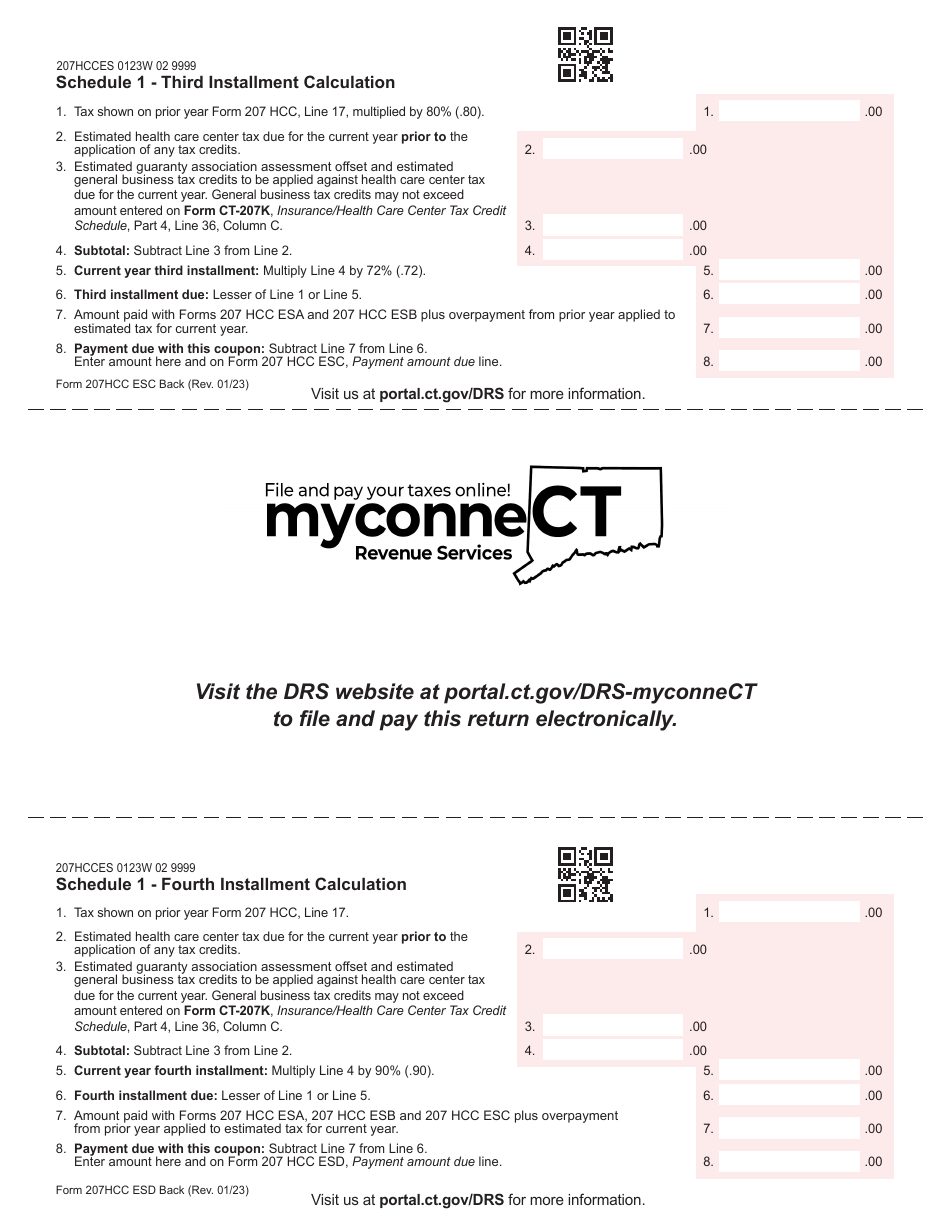 207HCCES 0123W 02 9999
Schedule 1 - Third Installment Calculation

1. Tax shown on prior year Form 207 HCC, Line 17, multiplied by 80% (.80). 1. .00

2. Estimated health care center tax due for the current year prior to the application of any tax credits. 2. .00

3. Estimated guaranty association assessment offset and estimated general business tax credits to be applied against health care center tax due for the current year. General business tax credits may not exceed amount entered on Form CT-207K, Insurance/Health Care Center Tax Credit Schedule, Part 4, Line 36, Column C. 3. .00

4. Subtotal: Subtract Line 3 from Line 2. 4. .00

5. Current year third installment: Multiply Line 4 by 72% (.72). 5. .00

6. Third installment due: Lesser of Line 1 or Line 5. 6. .00

7. Amount paid with Forms 207 HCC ESA and 207 HCC ESB plus overpayment from prior year applied to estimated tax for current year. 7. .00

8. Payment due with this coupon: Subtract Line 7 from Line 6. Enter amount here and on Form 207 HCC ESC, Payment amount due line. 8. .00

Form 207HCC ESC Back (Rev. 01/23)

Visit us at portal.ct.gov/DRS for more information.

File and pay your taxes online!
myconneCT
Revenue Services

Visit the DRS website at portal.ct.gov/DRS-myconneCT to file and pay this return electronically.

207HCCES 0123W 02 9999
Schedule 1 - Fourth Installment Calculation

1. Tax shown on prior year Form 207 HCC, Line 17. 1. .00

2. Estimated health care center tax due for the current year prior to the application of any tax credits. 2. .00

3. Estimated guaranty association assessment offset and estimated general business tax credits to be applied against health care center tax due for the current year. General business tax credits may not exceed amount entered on Form CT-207K, Insurance/Health Care Center Tax Credit Schedule, Part 4, Line 36, Column C. 3. .00

4. Subtotal: Subtract Line 3 from Line 2. 4. .00

5. Current year fourth installment: Multiply Line 4 by 90% (.90). 5. .00

6. Fourth installment due: Lesser of Line 1 or Line 5. 6. .00

7. Amount paid with Forms 207 HCC ESA, 207 HCC ESB and 207 HCC ESC plus overpayment from prior year applied to estimated tax for current year. 7. .00

8. Payment due with this coupon: Subtract Line 7 from Line 6. Enter amount here and on Form 207 HCC ESD, Payment amount due line. 8. .00

Form 207HCC ESD Back (Rev. 01/23)

Visit us at portal.ct.gov/DRS for more information.