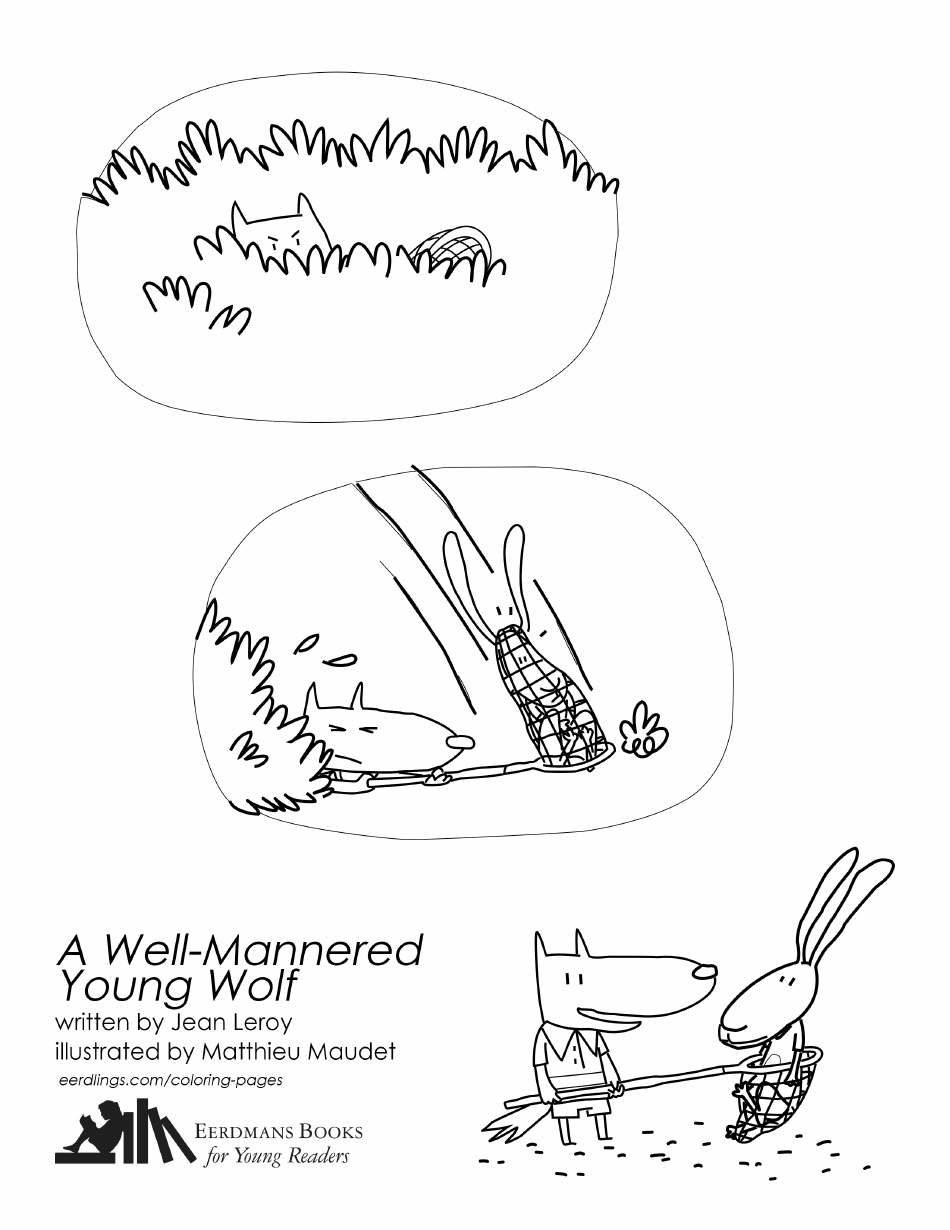 A Well-Mannered Young Wolf
written by Jean Leroy
illustrated by Matthieu Maudet
eerdlings.com/coloring-pages

EERDMANS BOOKS
for Young Readers