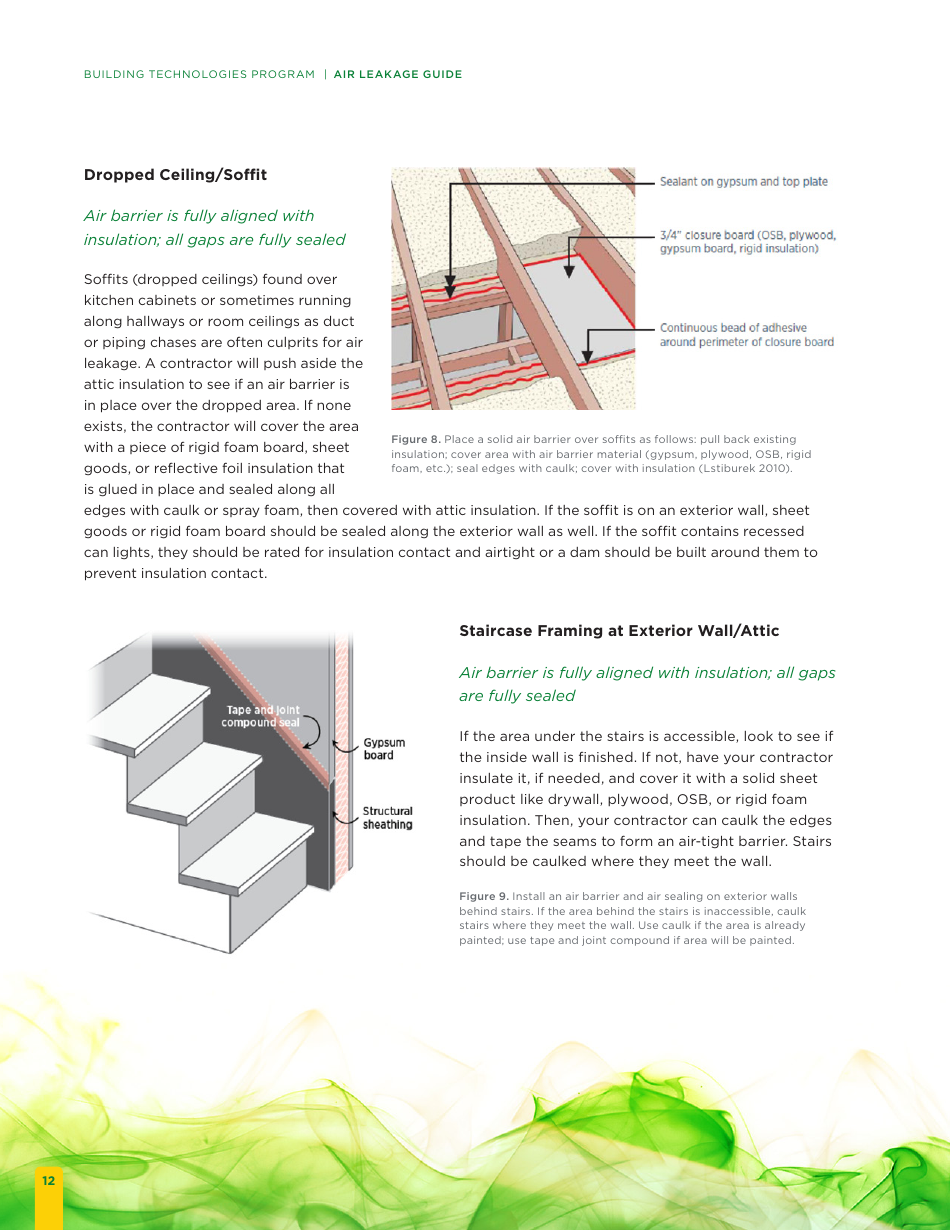 BUILDING TECHNOLOGIES PROGRAM | AIR LEAKAGE GUIDE

Dropped Ceiling/Soffit

Air barrier is fully aligned with insulation; all gaps are fully sealed

Soffits (dropped ceilings) found over kitchen cabinets or sometimes running along hallways or room ceilings as duct or piping chases are often culprits for air leakage. A contractor will push aside the attic insulation to see if an air barrier is in place over the dropped area. If none exists, the contractor will cover the area with a piece of rigid foam board, sheet goods, or reflective foil insulation that is glued in place and sealed along all edges with caulk or spray foam, then covered with attic insulation. If the soffit is on an exterior wall, sheet goods or rigid foam board should be sealed along the exterior wall as well. If the soffit contains recessed can lights, they should be rated for insulation contact and airtight or a dam should be built around them to prevent insulation contact.

Sealant on gypsum and top plate

3/4" closure board (OSB, plywood, gypsum board, rigid insulation)

Continuous bead of adhesive around perimeter of closure board

Figure 8. Place a solid air barrier over soffits as follows: pull back existing insulation; cover area with air barrier material (gypsum, plywood, OSB, rigid foam, etc.); seal edges with caulk; cover with insulation (Lstiburek 2010).

Tape and joint compound seal

Gypsum board

Structural sheathing

Staircase Framing at Exterior Wall/Attic

Air barrier is fully aligned with insulation; all gaps are fully sealed

If the area under the stairs is accessible, look to see if the inside wall is finished. If not, have your contractor insulate it, if needed, and cover it with a solid sheet product like drywall, plywood, OSB, or rigid foam insulation. Then, your contractor can caulk the edges and tape the seams to form an air-tight barrier. Stairs should be caulked where they meet the wall.

Figure 9. Install an air barrier and air sealing on exterior walls behind stairs. If the area behind the stairs is inaccessible, caulk stairs where they meet the wall. Use caulk if the area is already painted; use tape and joint compound if area will be painted.

12