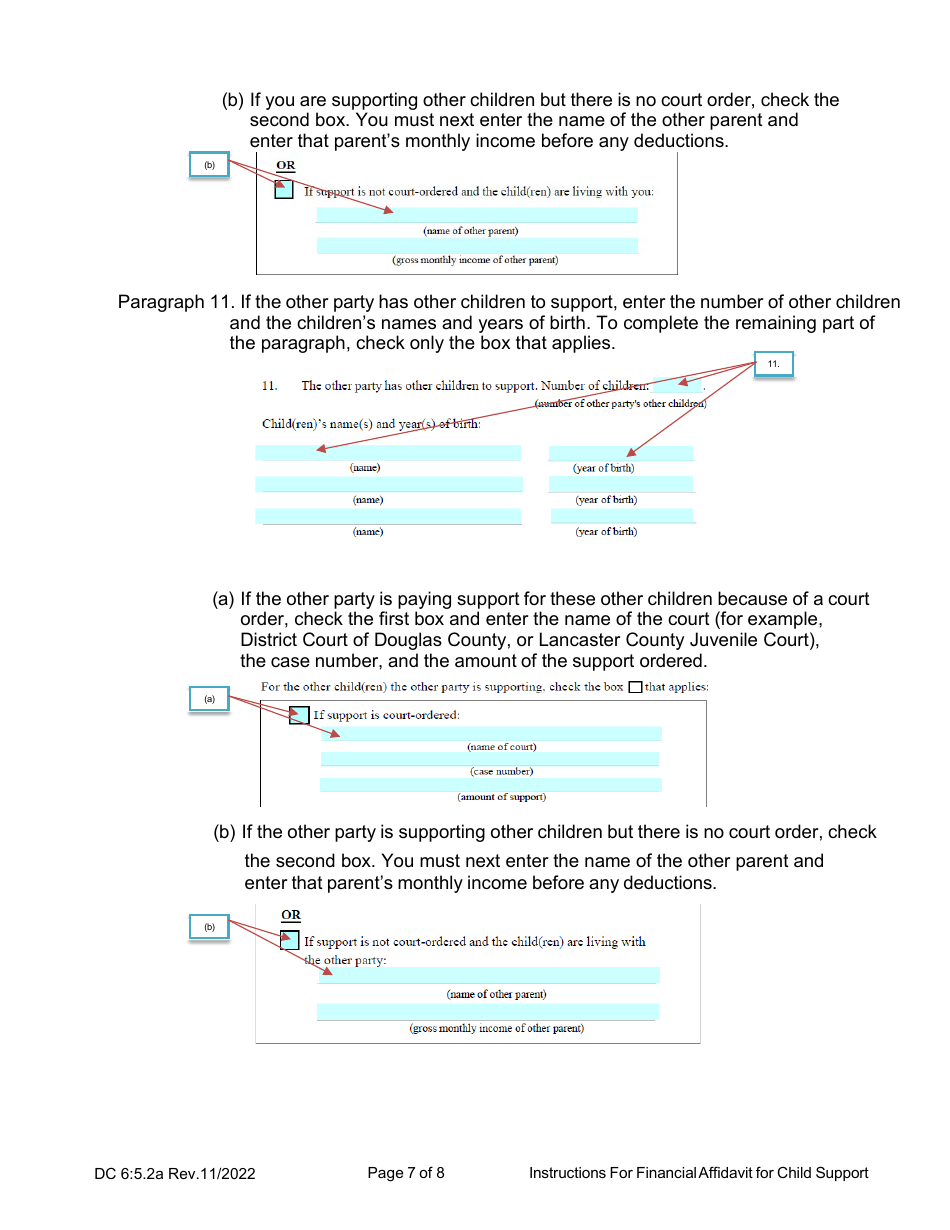 (b) If you are supporting other children but there is no court order, check the second box. You must next enter the name of the other parent and enter that parent's monthly income before any deductions.

(b)

OR

If support is not court-ordered and the child(ren) are living with you:

(name of other parent)

(gross monthly income of other parent)

Paragraph 11. If the other party has other children to support, enter the number of other children and the children's names and years of birth. To complete the remaining part of the paragraph, check only the box that applies.

11.

11. The other party has other children to support. Number of children: .

(number of other party's other children)

Child(ren)'s name(s) and year(s) of birth:

(name)

(year of birth)

(name)

(year of birth)

(name)

(year of birth)

(a) If the other party is paying support for these other children because of a court order, check the first box and enter the name of the court (for example, District Court of Douglas County, or Lancaster County Juvenile Court), the case number, and the amount of the support ordered.

For the other child(ren) the other party is supporting, check the box that applies:

(a)

If support is court-ordered:

(name of court)

(case number)

(amount of support)

(b) If the other party is supporting other children but there is no court order, check the second box. You must next enter the name of the other parent and enter that parent's monthly income before any deductions.

(b)

OR

If support is not court-ordered and the child(ren) are living with the other party:

(name of other parent)

(gross monthly income of other parent)

DC 6:5.2a Rev.11/2022

Page 7 of 8

Instructions For Financial Affidavit for Child Support