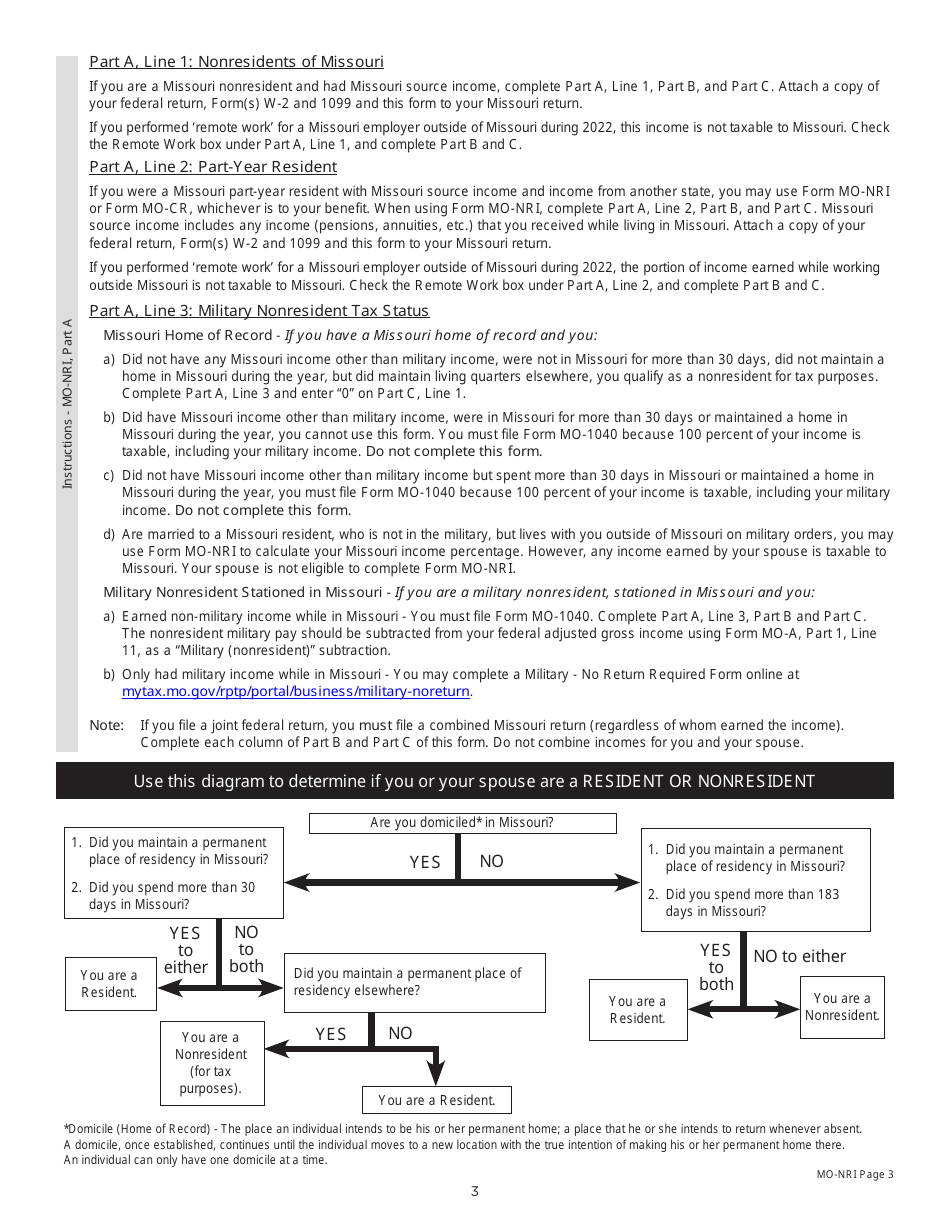 Instructions - MO-NRI, Part A

Part A, Line 1: Nonresidents of Missouri

If you are a Missouri nonresident and had Missouri source income, complete Part A, Line 1, Part B, and Part C. Attach a copy of your federal return, Form(s) W-2 and 1099 and this form to your Missouri return.

If you performed 'remote work' for a Missouri employer outside of Missouri during 2022, this income is not taxable to Missouri. Check the Remote Work box under Part A, Line 1, and complete Part B and C.

Part A, Line 2: Part-Year Resident

If you were a Missouri part-year resident with Missouri source income and income from another state, you may use Form MO-NRI or Form MO-CR, whichever is to your benefit. When using Form MO-NRI, complete Part A, Line 2, Part B, and Part C. Missouri source income includes any income (pensions, annuities, etc.) that you received while living in Missouri. Attach a copy of your federal return, Form(s) W-2 and 1099 and this form to your Missouri return.

If you performed 'remote work' for a Missouri employer outside of Missouri during 2022, the portion of income earned while working outside Missouri is not taxable to Missouri. Check the Remote Work box under Part A, Line 2, and complete Part B and C.

Part A, Line 3: Military Nonresident Tax Status

Missouri Home of Record - If you have a Missouri home of record and you:

a) Did not have any Missouri income other than military income, were not in Missouri for more than 30 days, did not maintain a home in Missouri during the year, but did maintain living quarters elsewhere, you qualify as a nonresident for tax purposes. Complete Part A, Line 3 and enter "0" on Part C, Line 1.

b) Did have Missouri income other than military income, were in Missouri for more than 30 days or maintained a home in Missouri during the year, you cannot use this form. You must file Form MO-1040 because 100 percent of your income is taxable, including your military income. Do not complete this form.

c) Did not have Missouri income other than military income but spent more than 30 days in Missouri or maintained a home in Missouri during the year, you must file Form MO-1040 because 100 percent of your income is taxable, including your military income. Do not complete this form.

d) Are married to a Missouri resident, who is not in the military, but lives with you outside of Missouri on military orders, you may use Form MO-NRI to calculate your Missouri income percentage. However, any income earned by your spouse is taxable to Missouri. Your spouse is not eligible to complete Form MO-NRI.

Military Nonresident Stationed in Missouri - If you are a military nonresident, stationed in Missouri and you:

a) Earned non-military income while in Missouri - You must file Form MO-1040. Complete Part A, Line 3, Part B and Part C. The nonresident military pay should be subtracted from your federal adjusted gross income using Form MO-A, Part 1, Line 11, as a "Military (nonresident)" subtraction.

b) Only had military income while in Missouri - You may complete a Military - No Return Required Form online at mytax.mo.gov/rptp/portal/business/military-noreturn.

Note: If you file a joint federal return, you must file a combined Missouri return (regardless of whom earned the income). Complete each column of Part B and Part C of this form. Do not combine incomes for you and your spouse.

Use this diagram to determine if you or your spouse are a RESIDENT OR NONRESIDENT

Are you domiciled* in Missouri?

YES NO

1. Did you maintain a permanent place of residency in Missouri?
2. Did you spend more than 30 days in Missouri?

YES to either NO to both

You are a Resident.

Did you maintain a permanent place of residency elsewhere?

YES NO

You are a Nonresident (for tax purposes).

You are a Resident.

1. Did you maintain a permanent place of residency in Missouri?
2. Did you spend more than 183 days in Missouri?

YES to both NO to either

You are a Resident.

You are a Nonresident.

*Domicile (Home of Record) - The place an individual intends to be his or her permanent home; a place that he or she intends to return whenever absent. A domicile, once established, continues until the individual moves to a new location with the true intention of making his or her permanent home there. An individual can only have one domicile at a time.

MO-NRI Page 3

3