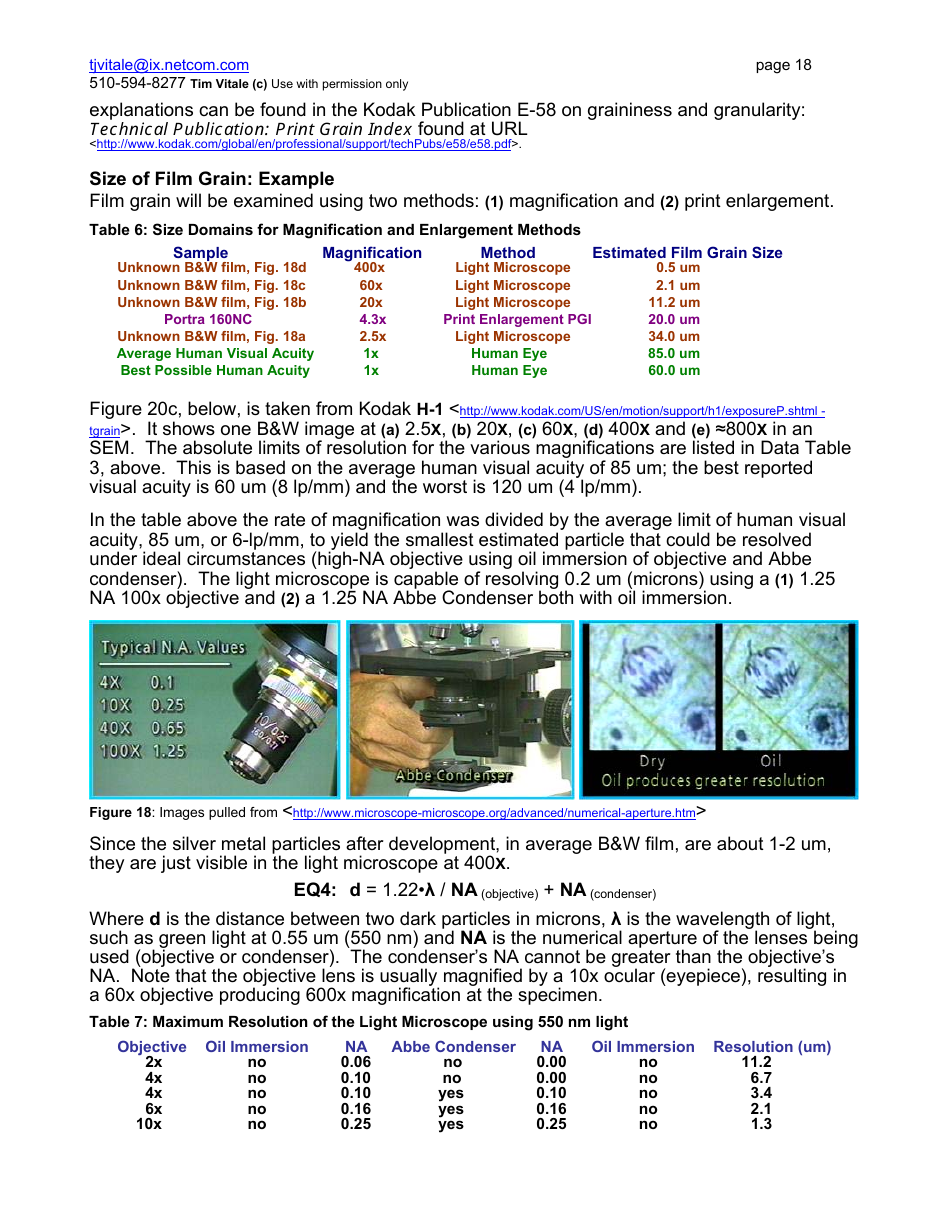 tjvitale@ix.netcom.com page 18
510-594-8277 Tim Vitale (c) Use with permission only

explanations can be found in the Kodak Publication E-58 on graininess and granularity: Technical Publication: Print Grain Index found at URL <http://www.kodak.com/global/en/professional/support/techPubs/e58/e58.pdf>.

Size of Film Grain: Example
Film grain will be examined using two methods: (1) magnification and (2) print enlargement.

Table 6: Size Domains for Magnification and Enlargement Methods

| Sample | Magnification | Method | Estimated Film Grain Size |
|---|---|---|---|
| Unknown B&W film, Fig. 18d | 400x | Light Microscope | 0.5 um |
| Unknown B&W film, Fig. 18c | 60x | Light Microscope | 2.1 um |
| Unknown B&W film, Fig. 18b | 20x | Light Microscope | 11.2 um |
| Portra 160NC | 4.3x | Print Enlargement PGI | 20.0 um |
| Unknown B&W film, Fig. 18a | 2.5x | Light Microscope | 34.0 um |
| Average Human Visual Acuity | 1x | Human Eye | 85.0 um |
| Best Possible Human Acuity | 1x | Human Eye | 60.0 um |

Figure 20c, below, is taken from Kodak H-1 <http://www.kodak.com/US/en/motion/support/h1/exposureP.shtml - tgrain>. It shows one B&W image at (a) 2.5X, (b) 20X, (c) 60X, (d) 400X and (e) ≈800X in an SEM. The absolute limits of resolution for the various magnifications are listed in Data Table 3, above. This is based on the average human visual acuity of 85 um; the best reported visual acuity is 60 um (8 lp/mm) and the worst is 120 um (4 lp/mm).

In the table above the rate of magnification was divided by the average limit of human visual acuity, 85 um, or 6-lp/mm, to yield the smallest estimated particle that could be resolved under ideal circumstances (high-NA objective using oil immersion of objective and Abbe condenser). The light microscope is capable of resolving 0.2 um (microns) using a (1) 1.25 NA 100x objective and (2) a 1.25 NA Abbe Condenser both with oil immersion.

Typical N.A. Values
4X 0.1
10X 0.25
40X 0.65
100X 1.25
10/0.25 160/0.17
Abbe Condenser
Dry
Oil
Oil produces greater resolution

Figure 18: Images pulled from <http://www.microscope-microscope.org/advanced/numerical-aperture.htm>

Since the silver metal particles after development, in average B&W film, are about 1-2 um, they are just visible in the light microscope at 400X.

EQ4: d = 1.22•λ / NA (objective) + NA (condenser)

Where d is the distance between two dark particles in microns, λ is the wavelength of light, such as green light at 0.55 um (550 nm) and NA is the numerical aperture of the lenses being used (objective or condenser). The condenser's NA cannot be greater than the objective's NA. Note that the objective lens is usually magnified by a 10x ocular (eyepiece), resulting in a 60x objective producing 600x magnification at the specimen.

Table 7: Maximum Resolution of the Light Microscope using 550 nm light

| Objective | Oil Immersion | NA | Abbe Condenser | NA | Oil Immersion | Resolution (um) |
|---|---|---|---|---|---|---|
| 2x | no | 0.06 | no | 0.00 | no | 11.2 |
| 4x | no | 0.10 | no | 0.00 | no | 6.7 |
| 4x | no | 0.10 | yes | 0.10 | no | 3.4 |
| 6x | no | 0.16 | yes | 0.16 | no | 2.1 |
| 10x | no | 0.25 | yes | 0.25 | no | 1.3 |