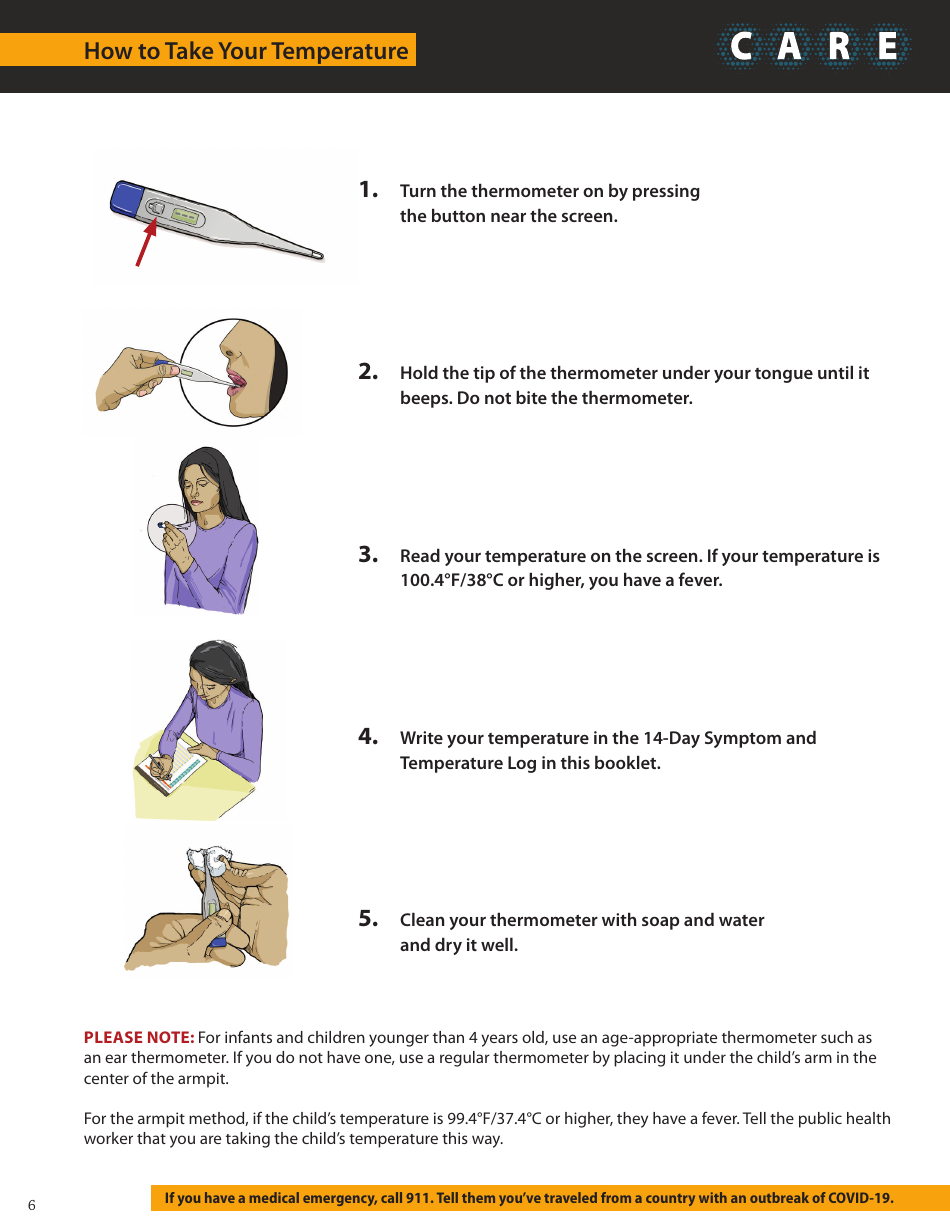 How to Take Your Temperature

C A R E

1. Turn the thermometer on by pressing the button near the screen.

2. Hold the tip of the thermometer under your tongue until it beeps. Do not bite the thermometer.

3. Read your temperature on the screen. If your temperature is 100.4°F/38°C or higher, you have a fever.

4. Write your temperature in the 14-Day Symptom and Temperature Log in this booklet.

5. Clean your thermometer with soap and water and dry it well.

PLEASE NOTE: For infants and children younger than 4 years old, use an age-appropriate thermometer such as an ear thermometer. If you do not have one, use a regular thermometer by placing it under the child's arm in the center of the armpit.

For the armpit method, if the child's temperature is 99.4°F/37.4°C or higher, they have a fever. Tell the public health worker that you are taking the child's temperature this way.

6

If you have a medical emergency, call 911. Tell them you've traveled from a country with an outbreak of COVID-19.