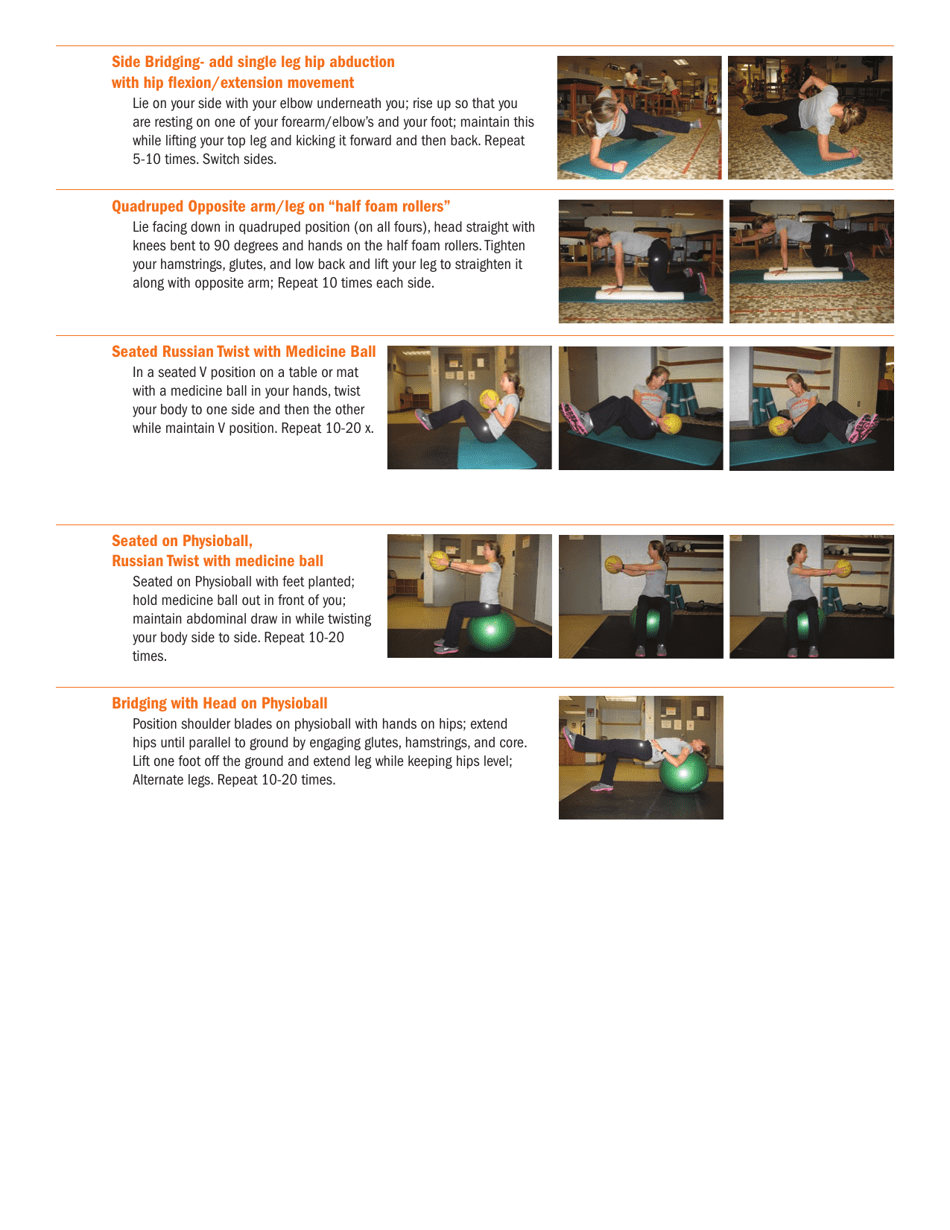 Side Bridging- add single leg hip abduction with hip flexion/extension movement

Lie on your side with your elbow underneath you; rise up so that you are resting on one of your forearm/elbow's and your foot; maintain this while lifting your top leg and kicking it forward and then back. Repeat 5-10 times. Switch sides.

Quadruped Opposite arm/leg on "half foam rollers"

Lie facing down in quadruped position (on all fours), head straight with knees bent to 90 degrees and hands on the half foam rollers. Tighten your hamstrings, glutes, and low back and lift your leg to straighten it along with opposite arm; Repeat 10 times each side.

Seated Russian Twist with Medicine Ball

In a seated V position on a table or mat with a medicine ball in your hands, twist your body to one side and then the other while maintain V position. Repeat 10-20 x.

Seated on Physioball, Russian Twist with medicine ball

Seated on Physioball with feet planted; hold medicine ball out in front of you; maintain abdominal draw in while twisting your body side to side. Repeat 10-20 times.

Bridging with Head on Physioball

Position shoulder blades on physioball with hands on hips; extend hips until parallel to ground by engaging glutes, hamstrings, and core. Lift one foot off the ground and extend leg while keeping hips level; Alternate legs. Repeat 10-20 times.