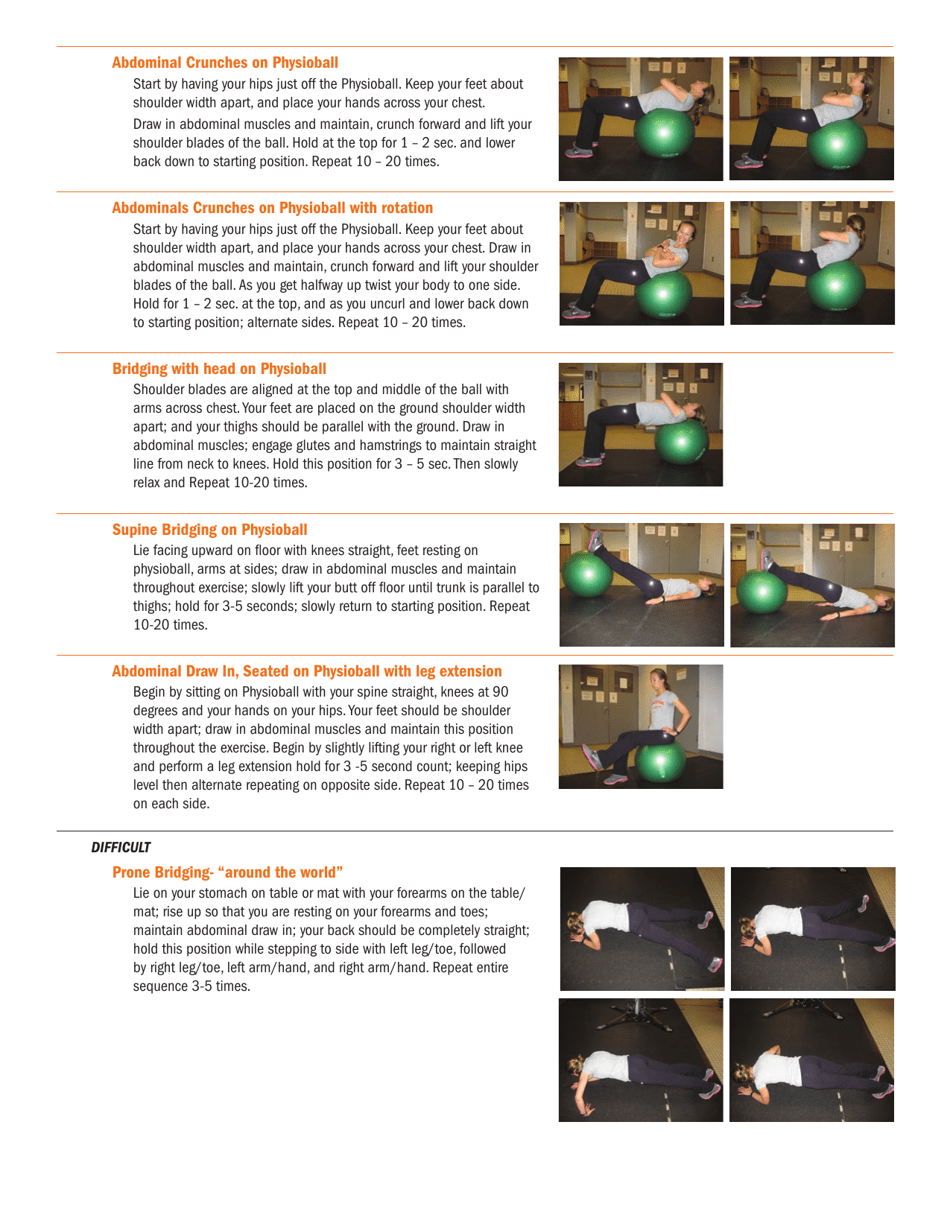 Abdominal Crunches on Physioball

Start by having your hips just off the Physioball. Keep your feet about shoulder width apart, and place your hands across your chest.

Draw in abdominal muscles and maintain, crunch forward and lift your shoulder blades of the ball. Hold at the top for 1 – 2 sec. and lower back down to starting position. Repeat 10 – 20 times.

Abdominals Crunches on Physioball with rotation

Start by having your hips just off the Physioball. Keep your feet about shoulder width apart, and place your hands across your chest. Draw in abdominal muscles and maintain, crunch forward and lift your shoulder blades of the ball. As you get halfway up twist your body to one side. Hold for 1 – 2 sec. at the top, and as you uncurl and lower back down to starting position; alternate sides. Repeat 10 – 20 times.

Bridging with head on Physioball

Shoulder blades are aligned at the top and middle of the ball with arms across chest. Your feet are placed on the ground shoulder width apart; and your thighs should be parallel with the ground. Draw in abdominal muscles; engage glutes and hamstrings to maintain straight line from neck to knees. Hold this position for 3 – 5 sec. Then slowly relax and Repeat 10-20 times.

Supine Bridging on Physioball

Lie facing upward on floor with knees straight, feet resting on physioball, arms at sides; draw in abdominal muscles and maintain throughout exercise; slowly lift your butt off floor until trunk is parallel to thighs; hold for 3-5 seconds; slowly return to starting position. Repeat 10-20 times.

Abdominal Draw In, Seated on Physioball with leg extension

Begin by sitting on Physioball with your spine straight, knees at 90 degrees and your hands on your hips. Your feet should be shoulder width apart; draw in abdominal muscles and maintain this position throughout the exercise. Begin by slightly lifting your right or left knee and perform a leg extension hold for 3 -5 second count; keeping hips level then alternate repeating on opposite side. Repeat 10 – 20 times on each side.

DIFFICULT

Prone Bridging- “around the world”

Lie on your stomach on table or mat with your forearms on the table/mat; rise up so that you are resting on your forearms and toes; maintain abdominal draw in; your back should be completely straight; hold this position while stepping to side with left leg/toe, followed by right leg/toe, left arm/hand, and right arm/hand. Repeat entire sequence 3-5 times.