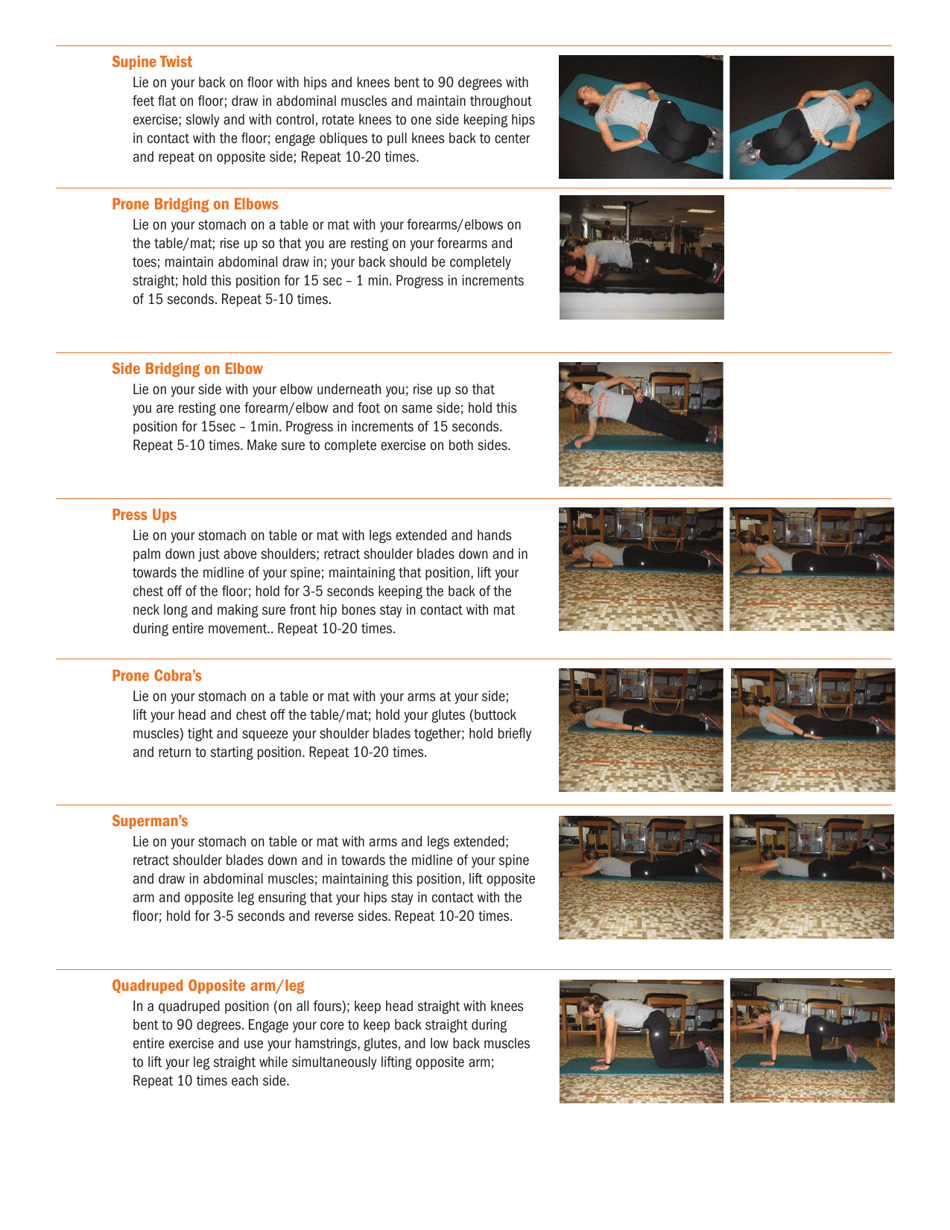 Supine Twist

Lie on your back on floor with hips and knees bent to 90 degrees with feet flat on floor; draw in abdominal muscles and maintain throughout exercise; slowly and with control, rotate knees to one side keeping hips in contact with the floor; engage obliques to pull knees back to center and repeat on opposite side; Repeat 10-20 times.

Prone Bridging on Elbows

Lie on your stomach on a table or mat with your forearms/elbows on the table/mat; rise up so that you are resting on your forearms and toes; maintain abdominal draw in; your back should be completely straight; hold this position for 15 sec – 1 min. Progress in increments of 15 seconds. Repeat 5-10 times.

Side Bridging on Elbow

Lie on your side with your elbow underneath you; rise up so that you are resting one forearm/elbow and foot on same side; hold this position for 15sec – 1min. Progress in increments of 15 seconds. Repeat 5-10 times. Make sure to complete exercise on both sides.

Press Ups

Lie on your stomach on table or mat with legs extended and hands palm down just above shoulders; retract shoulder blades down and in towards the midline of your spine; maintaining that position, lift your chest off of the floor; hold for 3-5 seconds keeping the back of the neck long and making sure front hip bones stay in contact with mat during entire movement.. Repeat 10-20 times.

Prone Cobra's

Lie on your stomach on a table or mat with your arms at your side; lift your head and chest off the table/mat; hold your glutes (buttock muscles) tight and squeeze your shoulder blades together; hold briefly and return to starting position. Repeat 10-20 times.

Superman's

Lie on your stomach on table or mat with arms and legs extended; retract shoulder blades down and in towards the midline of your spine and draw in abdominal muscles; maintaining this position, lift opposite arm and opposite leg ensuring that your hips stay in contact with the floor; hold for 3-5 seconds and reverse sides. Repeat 10-20 times.

Quadruped Opposite arm/leg

In a quadruped position (on all fours); keep head straight with knees bent to 90 degrees. Engage your core to keep back straight during entire exercise and use your hamstrings, glutes, and low back muscles to lift your leg straight while simultaneously lifting opposite arm; Repeat 10 times each side.