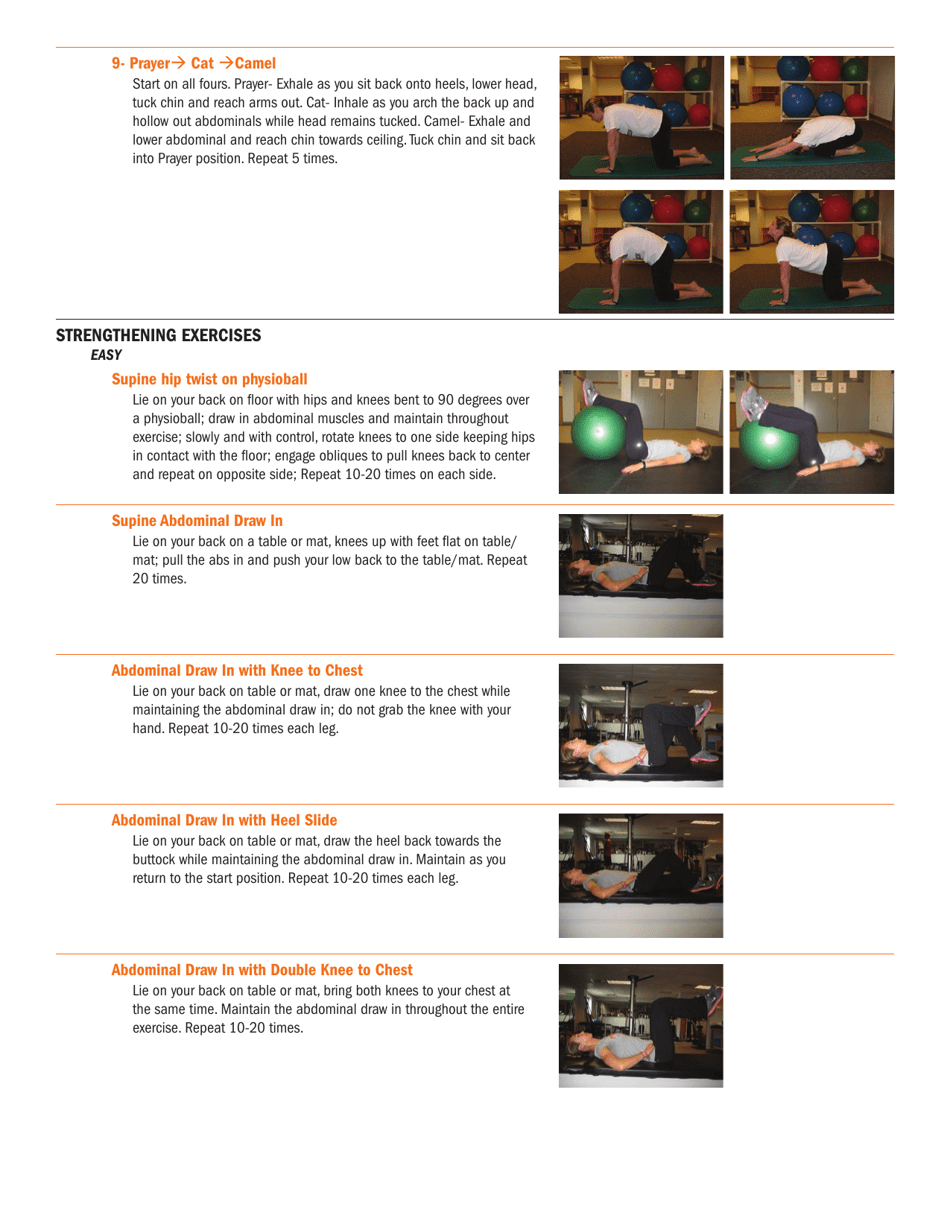 9- Prayer→ Cat →Camel

Start on all fours. Prayer- Exhale as you sit back onto heels, lower head, tuck chin and reach arms out. Cat- Inhale as you arch the back up and hollow out abdominals while head remains tucked. Camel- Exhale and lower abdominal and reach chin towards ceiling. Tuck chin and sit back into Prayer position. Repeat 5 times.

STRENGTHENING EXERCISES

EASY

Supine hip twist on physioball

Lie on your back on floor with hips and knees bent to 90 degrees over a physioball; draw in abdominal muscles and maintain throughout exercise; slowly and with control, rotate knees to one side keeping hips in contact with the floor; engage obliques to pull knees back to center and repeat on opposite side; Repeat 10-20 times on each side.

Supine Abdominal Draw In

Lie on your back on a table or mat, knees up with feet flat on table/mat; pull the abs in and push your low back to the table/mat. Repeat 20 times.

Abdominal Draw In with Knee to Chest

Lie on your back on table or mat, draw one knee to the chest while maintaining the abdominal draw in; do not grab the knee with your hand. Repeat 10-20 times each leg.

Abdominal Draw In with Heel Slide

Lie on your back on table or mat, draw the heel back towards the buttock while maintaining the abdominal draw in. Maintain as you return to the start position. Repeat 10-20 times each leg.

Abdominal Draw In with Double Knee to Chest

Lie on your back on table or mat, bring both knees to your chest at the same time. Maintain the abdominal draw in throughout the entire exercise. Repeat 10-20 times.