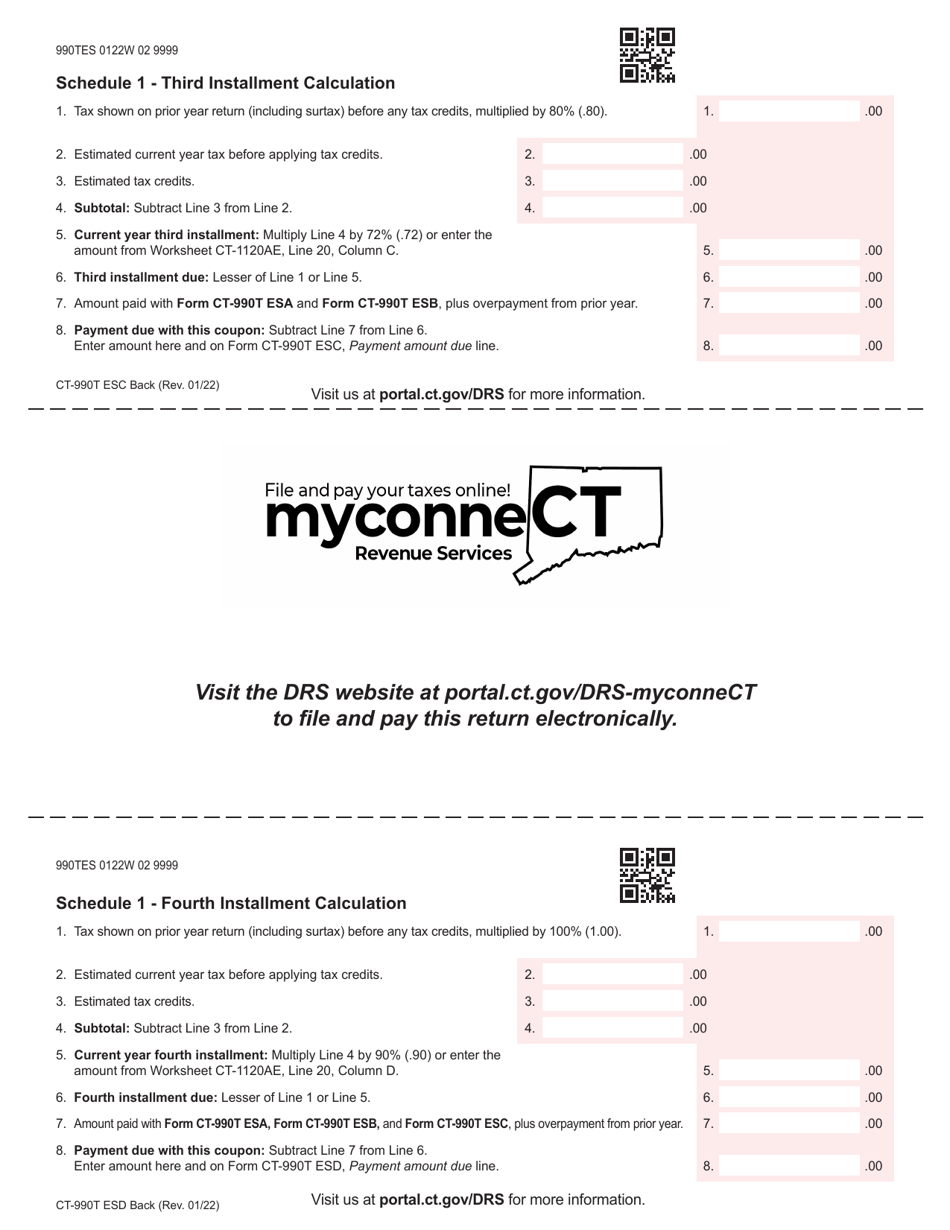 990TES 0122W 02 9999

Schedule 1 - Third Installment Calculation

1. Tax shown on prior year return (including surtax) before any tax credits, multiplied by 80% (.80). 1. .00

2. Estimated current year tax before applying tax credits. 2. .00

3. Estimated tax credits. 3. .00

4. Subtotal: Subtract Line 3 from Line 2. 4. .00

5. Current year third installment: Multiply Line 4 by 72% (.72) or enter the amount from Worksheet CT-1120AE, Line 20, Column C. 5. .00

6. Third installment due: Lesser of Line 1 or Line 5. 6. .00

7. Amount paid with Form CT-990T ESA and Form CT-990T ESB, plus overpayment from prior year. 7. .00

8. Payment due with this coupon: Subtract Line 7 from Line 6. Enter amount here and on Form CT-990T ESC, Payment amount due line. 8. .00

CT-990T ESC Back (Rev. 01/22)

Visit us at portal.ct.gov/DRS for more information.

File and pay your taxes online!
myconneCT
Revenue Services

Visit the DRS website at portal.ct.gov/DRS-myconneCT to file and pay this return electronically.

990TES 0122W 02 9999

Schedule 1 - Fourth Installment Calculation

1. Tax shown on prior year return (including surtax) before any tax credits, multiplied by 100% (1.00). 1. .00

2. Estimated current year tax before applying tax credits. 2. .00

3. Estimated tax credits. 3. .00

4. Subtotal: Subtract Line 3 from Line 2. 4. .00

5. Current year fourth installment: Multiply Line 4 by 90% (.90) or enter the amount from Worksheet CT-1120AE, Line 20, Column D. 5. .00

6. Fourth installment due: Lesser of Line 1 or Line 5. 6. .00

7. Amount paid with Form CT-990T ESA, Form CT-990T ESB, and Form CT-990T ESC, plus overpayment from prior year. 7. .00

8. Payment due with this coupon: Subtract Line 7 from Line 6. Enter amount here and on Form CT-990T ESD, Payment amount due line. 8. .00

CT-990T ESD Back (Rev. 01/22)

Visit us at portal.ct.gov/DRS for more information.