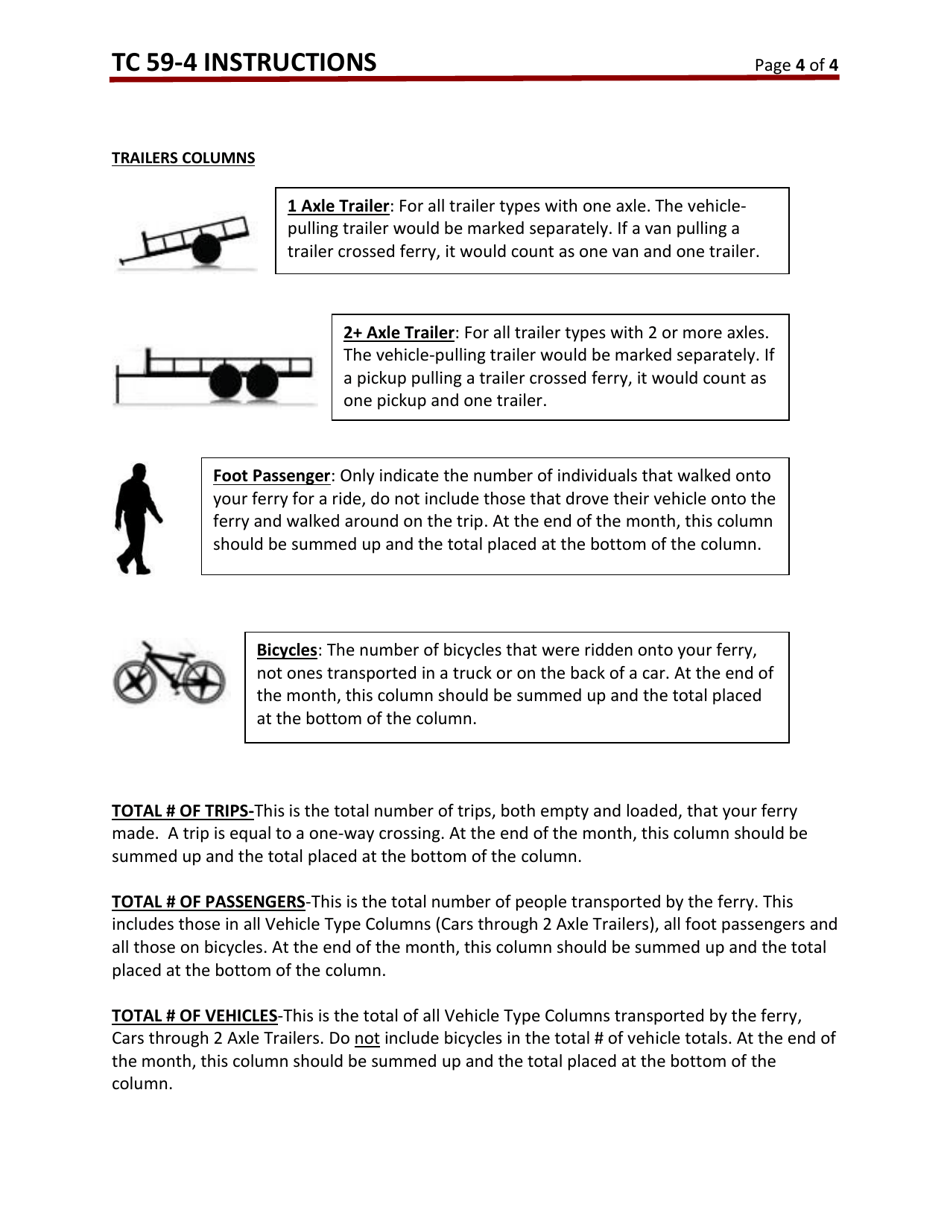 TC 59-4 INSTRUCTIONS

Page 4 of 4

TRAILERS COLUMNS

1 Axle Trailer: For all trailer types with one axle. The vehicle-pulling trailer would be marked separately. If a van pulling a trailer crossed ferry, it would count as one van and one trailer.

2+ Axle Trailer: For all trailer types with 2 or more axles. The vehicle-pulling trailer would be marked separately. If a pickup pulling a trailer crossed ferry, it would count as one pickup and one trailer.

Foot Passenger: Only indicate the number of individuals that walked onto your ferry for a ride, do not include those that drove their vehicle onto the ferry and walked around on the trip. At the end of the month, this column should be summed up and the total placed at the bottom of the column.

Bicycles: The number of bicycles that were ridden onto your ferry, not ones transported in a truck or on the back of a car. At the end of the month, this column should be summed up and the total placed at the bottom of the column.

TOTAL # OF TRIPS-This is the total number of trips, both empty and loaded, that your ferry made. A trip is equal to a one-way crossing. At the end of the month, this column should be summed up and the total placed at the bottom of the column.

TOTAL # OF PASSENGERS-This is the total number of people transported by the ferry. This includes those in all Vehicle Type Columns (Cars through 2 Axle Trailers), all foot passengers and all those on bicycles. At the end of the month, this column should be summed up and the total placed at the bottom of the column.

TOTAL # OF VEHICLES-This is the total of all Vehicle Type Columns transported by the ferry, Cars through 2 Axle Trailers. Do not include bicycles in the total # of vehicle totals. At the end of the month, this column should be summed up and the total placed at the bottom of the column.