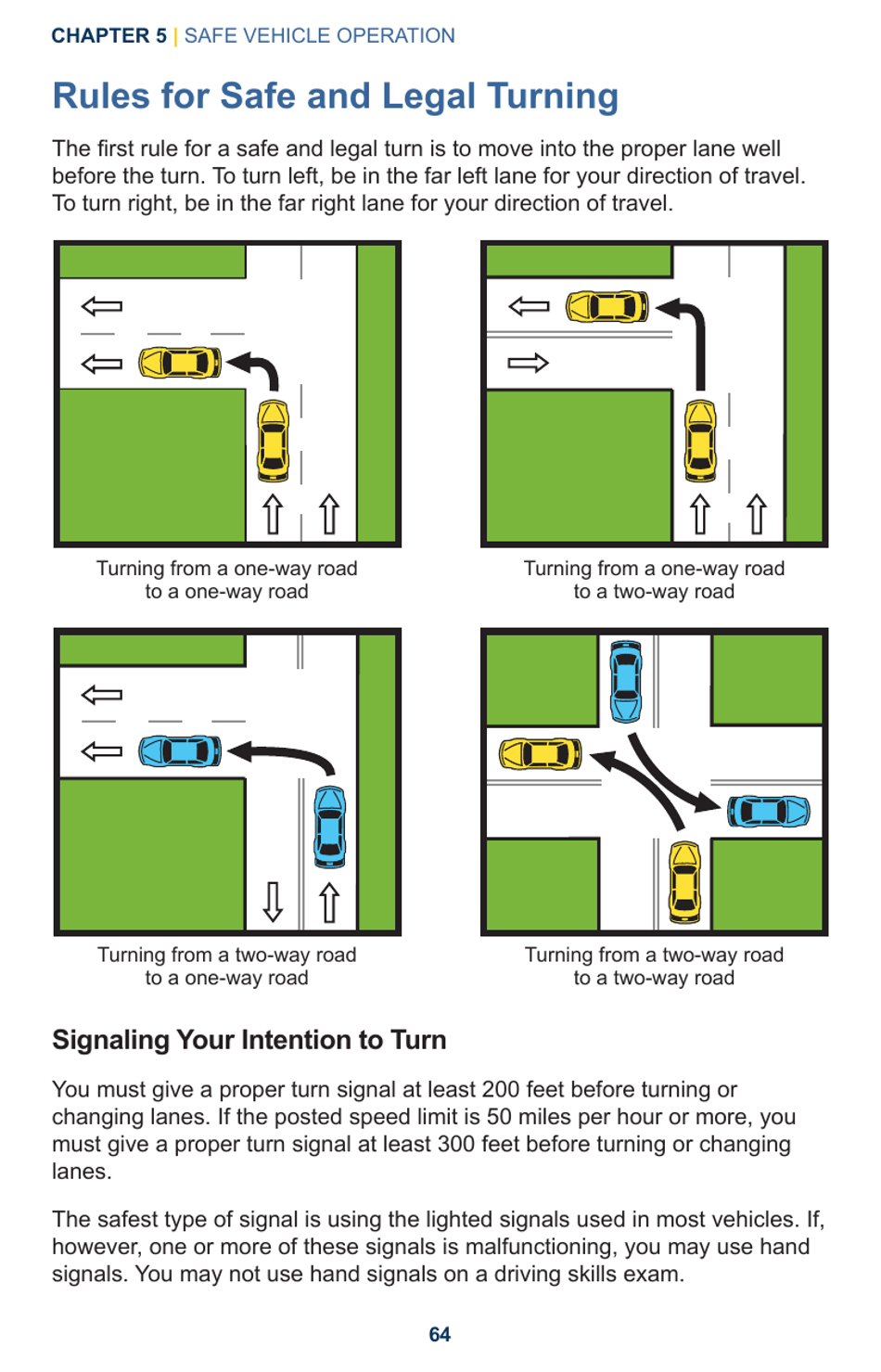 CHAPTER 5 | SAFE VEHICLE OPERATION

Rules for Safe and Legal Turning

The first rule for a safe and legal turn is to move into the proper lane well before the turn. To turn left, be in the far left lane for your direction of travel. To turn right, be in the far right lane for your direction of travel.

Turning from a one-way road to a one-way road

Turning from a one-way road to a two-way road

Turning from a two-way road to a one-way road

Turning from a two-way road to a two-way road

Signaling Your Intention to Turn

You must give a proper turn signal at least 200 feet before turning or changing lanes. If the posted speed limit is 50 miles per hour or more, you must give a proper turn signal at least 300 feet before turning or changing lanes.

The safest type of signal is using the lighted signals used in most vehicles. If, however, one or more of these signals is malfunctioning, you may use hand signals. You may not use hand signals on a driving skills exam.

64