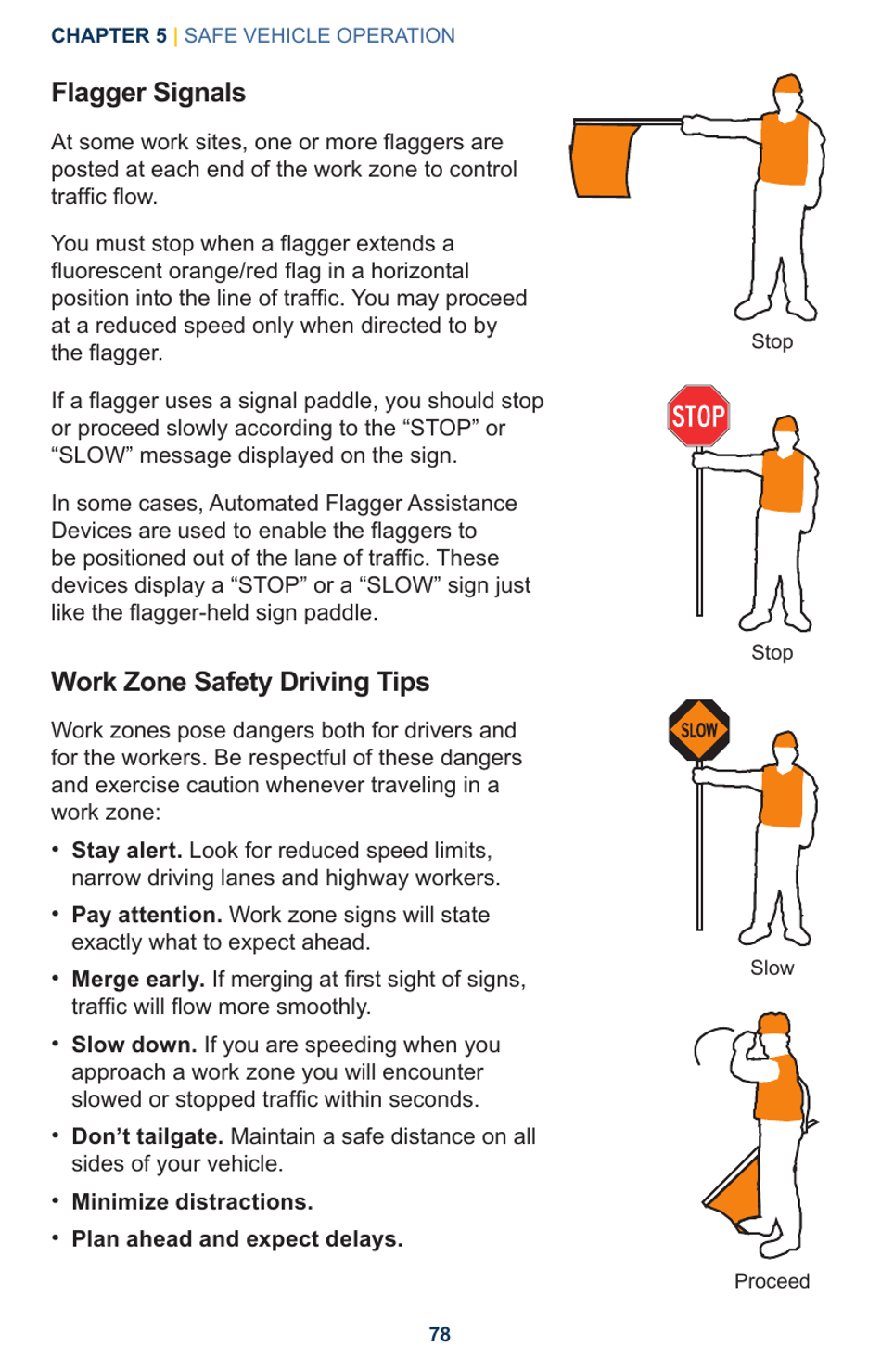 CHAPTER 5 | SAFE VEHICLE OPERATION

Flagger Signals

At some work sites, one or more flaggers are posted at each end of the work zone to control traffic flow.

You must stop when a flagger extends a fluorescent orange/red flag in a horizontal position into the line of traffic. You may proceed at a reduced speed only when directed to by the flagger.

If a flagger uses a signal paddle, you should stop or proceed slowly according to the “STOP” or “SLOW” message displayed on the sign.

In some cases, Automated Flagger Assistance Devices are used to enable the flaggers to be positioned out of the lane of traffic. These devices display a “STOP” or a “SLOW” sign just like the flagger-held sign paddle.

Work Zone Safety Driving Tips

Work zones pose dangers both for drivers and for the workers. Be respectful of these dangers and exercise caution whenever traveling in a work zone:

• Stay alert. Look for reduced speed limits, narrow driving lanes and highway workers.

• Pay attention. Work zone signs will state exactly what to expect ahead.

• Merge early. If merging at first sight of signs, traffic will flow more smoothly.

• Slow down. If you are speeding when you approach a work zone you will encounter slowed or stopped traffic within seconds.

• Don’t tailgate. Maintain a safe distance on all sides of your vehicle.

• Minimize distractions.

• Plan ahead and expect delays.

Stop

STOP

Stop

SLOW

Slow

Proceed

78