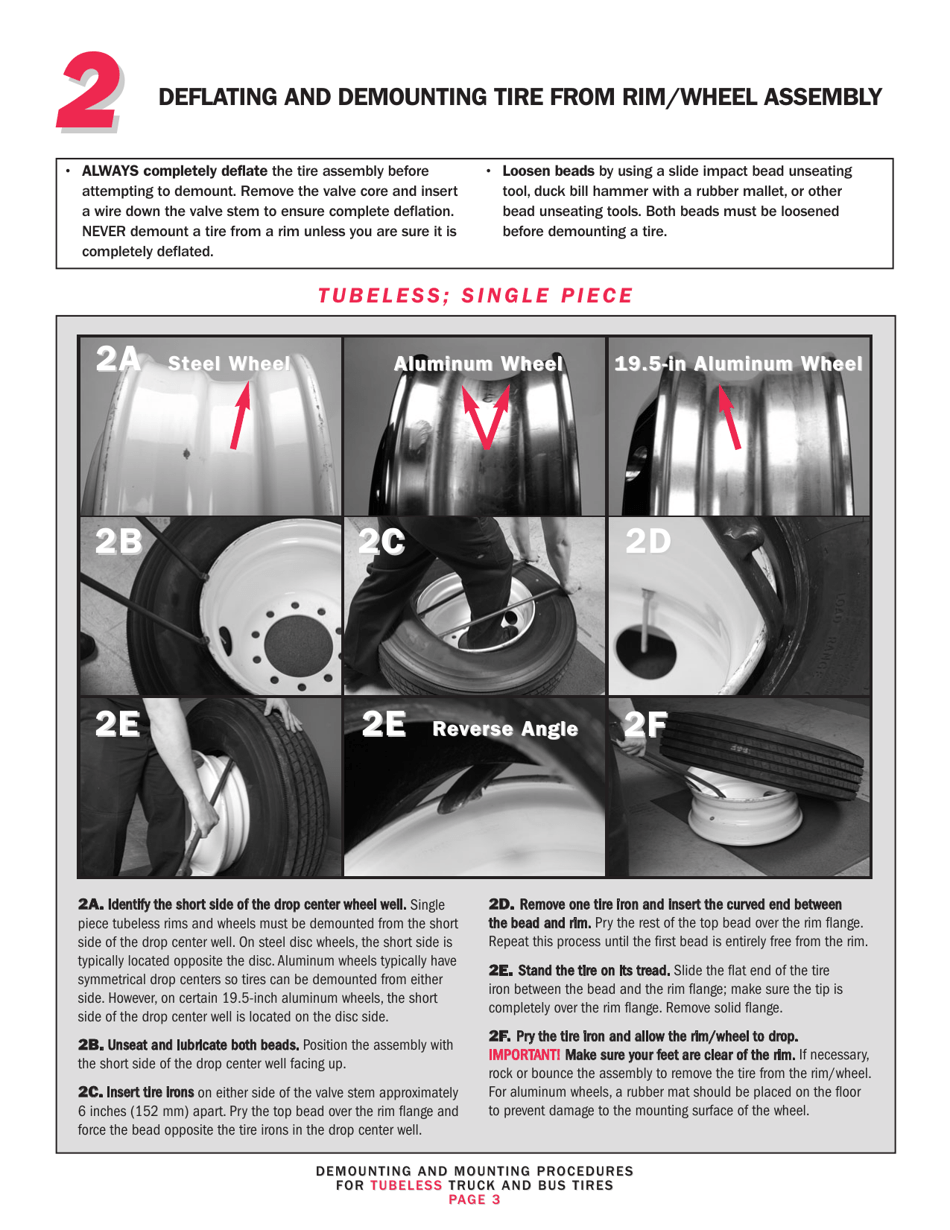 2

DEFLATING AND DEMOUNTING TIRE FROM RIM/WHEEL ASSEMBLY

• ALWAYS completely deflate the tire assembly before attempting to demount. Remove the valve core and insert a wire down the valve stem to ensure complete deflation. NEVER demount a tire from a rim unless you are sure it is completely deflated.

• Loosen beads by using a slide impact bead unseating tool, duck bill hammer with a rubber mallet, or other bead unseating tools. Both beads must be loosened before demounting a tire.

TUBELESS; SINGLE PIECE

2A Steel Wheel

Aluminum Wheel

19.5-in Aluminum Wheel

2B

2C

2D

2E

2E Reverse Angle

2F

2A. Identify the short side of the drop center wheel well. Single piece tubeless rims and wheels must be demounted from the short side of the drop center well. On steel disc wheels, the short side is typically located opposite the disc. Aluminum wheels typically have symmetrical drop centers so tires can be demounted from either side. However, on certain 19.5-inch aluminum wheels, the short side of the drop center well is located on the disc side.

2B. Unseat and lubricate both beads. Position the assembly with the short side of the drop center well facing up.

2C. Insert tire irons on either side of the valve stem approximately 6 inches (152 mm) apart. Pry the top bead over the rim flange and force the bead opposite the tire irons in the drop center well.

2D. Remove one tire iron and insert the curved end between the bead and rim. Pry the rest of the top bead over the rim flange. Repeat this process until the first bead is entirely free from the rim.

2E. Stand the tire on its tread. Slide the flat end of the tire iron between the bead and the rim flange; make sure the tip is completely over the rim flange. Remove solid flange.

2F. Pry the tire iron and allow the rim/wheel to drop. IMPORTANT! Make sure your feet are clear of the rim. If necessary, rock or bounce the assembly to remove the tire from the rim/wheel. For aluminum wheels, a rubber mat should be placed on the floor to prevent damage to the mounting surface of the wheel.

DEMOUNTING AND MOUNTING PROCEDURES
FOR TUBELESS TRUCK AND BUS TIRES
PAGE 3