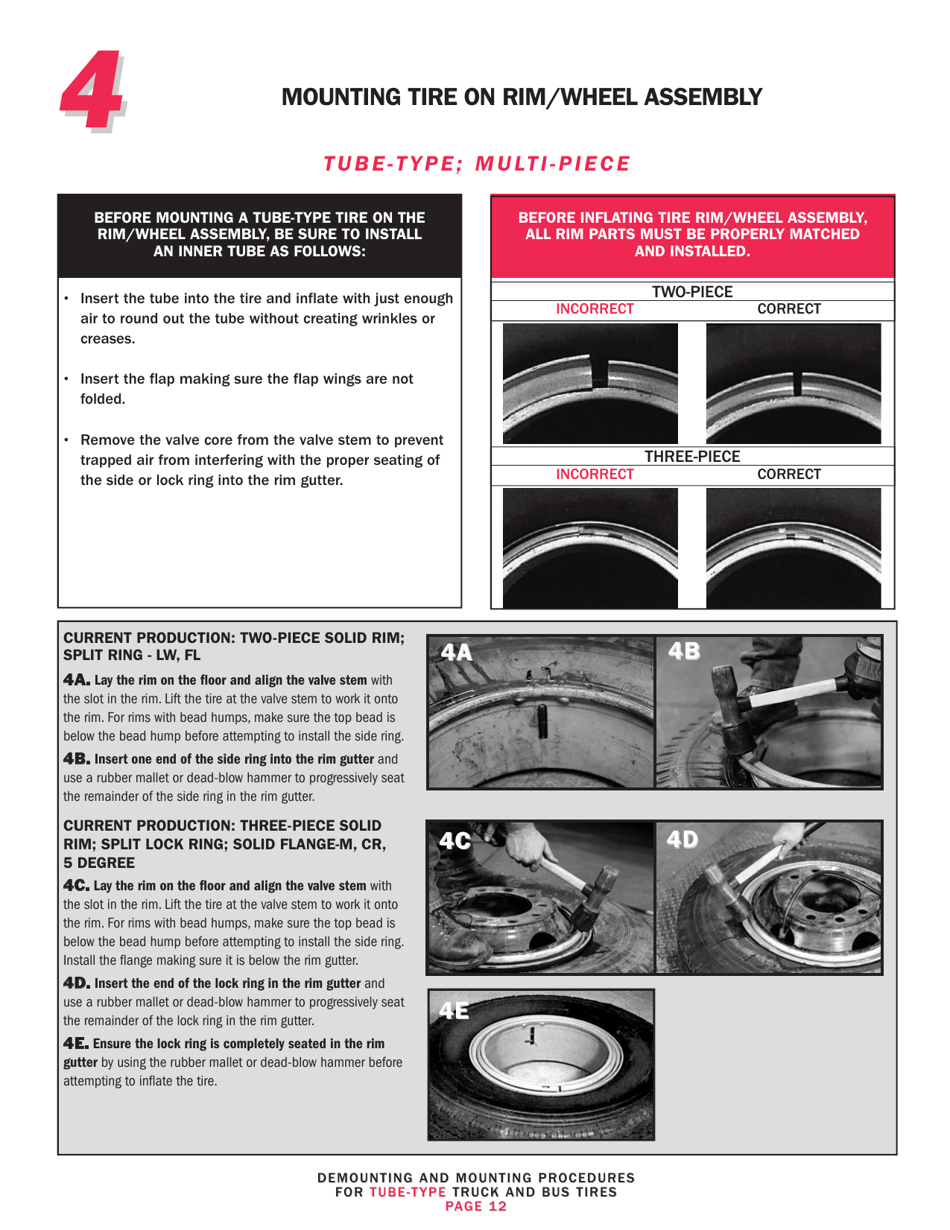 4

MOUNTING TIRE ON RIM/WHEEL ASSEMBLY

TUBE-TYPE; MULTI-PIECE

BEFORE MOUNTING A TUBE-TYPE TIRE ON THE RIM/WHEEL ASSEMBLY, BE SURE TO INSTALL AN INNER TUBE AS FOLLOWS:

• Insert the tube into the tire and inflate with just enough air to round out the tube without creating wrinkles or creases.

• Insert the flap making sure the flap wings are not folded.

• Remove the valve core from the valve stem to prevent trapped air from interfering with the proper seating of the side or lock ring into the rim gutter.

BEFORE INFLATING TIRE RIM/WHEEL ASSEMBLY, ALL RIM PARTS MUST BE PROPERLY MATCHED AND INSTALLED.

TWO-PIECE
INCORRECT CORRECT

THREE-PIECE
INCORRECT CORRECT

CURRENT PRODUCTION: TWO-PIECE SOLID RIM; SPLIT RING - LW, FL

4A. Lay the rim on the floor and align the valve stem with the slot in the rim. Lift the tire at the valve stem to work it onto the rim. For rims with bead humps, make sure the top bead is below the bead hump before attempting to install the side ring.

4B. Insert one end of the side ring into the rim gutter and use a rubber mallet or dead-blow hammer to progressively seat the remainder of the side ring in the rim gutter.

CURRENT PRODUCTION: THREE-PIECE SOLID RIM; SPLIT LOCK RING; SOLID FLANGE-M, CR, 5 DEGREE

4C. Lay the rim on the floor and align the valve stem with the slot in the rim. Lift the tire at the valve stem to work it onto the rim. For rims with bead humps, make sure the top bead is below the bead hump before attempting to install the side ring. Install the flange making sure it is below the rim gutter.

4D. Insert the end of the lock ring in the rim gutter and use a rubber mallet or dead-blow hammer to progressively seat the remainder of the lock ring in the rim gutter.

4E. Ensure the lock ring is completely seated in the rim gutter by using the rubber mallet or dead-blow hammer before attempting to inflate the tire.

4A 4B 4C 4D 4E

DEMOUNTING AND MOUNTING PROCEDURES
FOR TUBE-TYPE TRUCK AND BUS TIRES
PAGE 12