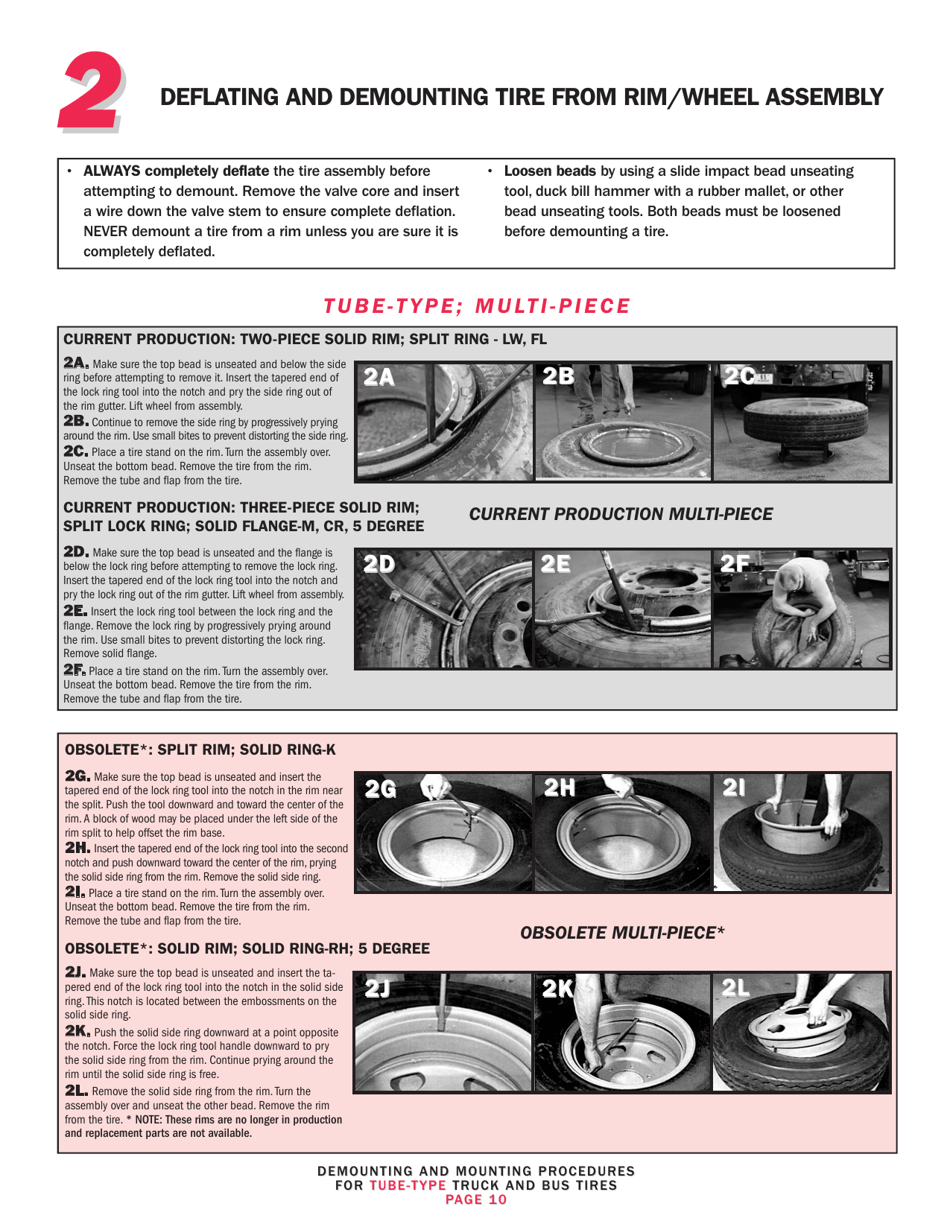 2

DEFLATING AND DEMOUNTING TIRE FROM RIM/WHEEL ASSEMBLY

• ALWAYS completely deflate the tire assembly before attempting to demount. Remove the valve core and insert a wire down the valve stem to ensure complete deflation. NEVER demount a tire from a rim unless you are sure it is completely deflated.

• Loosen beads by using a slide impact bead unseating tool, duck bill hammer with a rubber mallet, or other bead unseating tools. Both beads must be loosened before demounting a tire.

TUBE-TYPE; MULTI-PIECE

CURRENT PRODUCTION: TWO-PIECE SOLID RIM; SPLIT RING - LW, FL

2A. Make sure the top bead is unseated and below the side ring before attempting to remove it. Insert the tapered end of the lock ring tool into the notch and pry the side ring out of the rim gutter. Lift wheel from assembly.
2B. Continue to remove the side ring by progressively prying around the rim. Use small bites to prevent distorting the side ring.
2C. Place a tire stand on the rim. Turn the assembly over. Unseat the bottom bead. Remove the tire from the rim. Remove the tube and flap from the tire.

2A 2B 2C

CURRENT PRODUCTION: THREE-PIECE SOLID RIM; SPLIT LOCK RING; SOLID FLANGE-M, CR, 5 DEGREE

CURRENT PRODUCTION MULTI-PIECE

2D. Make sure the top bead is unseated and the flange is below the lock ring before attempting to remove the lock ring. Insert the tapered end of the lock ring tool into the notch and pry the lock ring out of the rim gutter. Lift wheel from assembly.
2E. Insert the lock ring tool between the lock ring and the flange. Remove the lock ring by progressively prying around the rim. Use small bites to prevent distorting the lock ring. Remove solid flange.
2F. Place a tire stand on the rim. Turn the assembly over. Unseat the bottom bead. Remove the tire from the rim. Remove the tube and flap from the tire.

2D 2E 2F

OBSOLETE*: SPLIT RIM; SOLID RING-K

2G. Make sure the top bead is unseated and insert the tapered end of the lock ring tool into the notch in the rim near the split. Push the tool downward and toward the center of the rim. A block of wood may be placed under the left side of the rim split to help offset the rim base.
2H. Insert the tapered end of the lock ring tool into the second notch and push downward toward the center of the rim, prying the solid side ring from the rim. Remove the solid side ring.
2I. Place a tire stand on the rim. Turn the assembly over. Unseat the bottom bead. Remove the tire from the rim. Remove the tube and flap from the tire.

2G 2H 2I

OBSOLETE MULTI-PIECE*

OBSOLETE*: SOLID RIM; SOLID RING-RH; 5 DEGREE

2J. Make sure the top bead is unseated and insert the tapered end of the lock ring tool into the notch in the solid side ring. This notch is located between the embossments on the solid side ring.
2K. Push the solid side ring downward at a point opposite the notch. Force the lock ring tool handle downward to pry the solid side ring from the rim. Continue prying around the rim until the solid side ring is free.
2L. Remove the solid side ring from the rim. Turn the assembly over and unseat the other bead. Remove the rim from the tire. * NOTE: These rims are no longer in production and replacement parts are not available.

2J 2K 2L

DEMOUNTING AND MOUNTING PROCEDURES
FOR TUBE-TYPE TRUCK AND BUS TIRES
PAGE 10