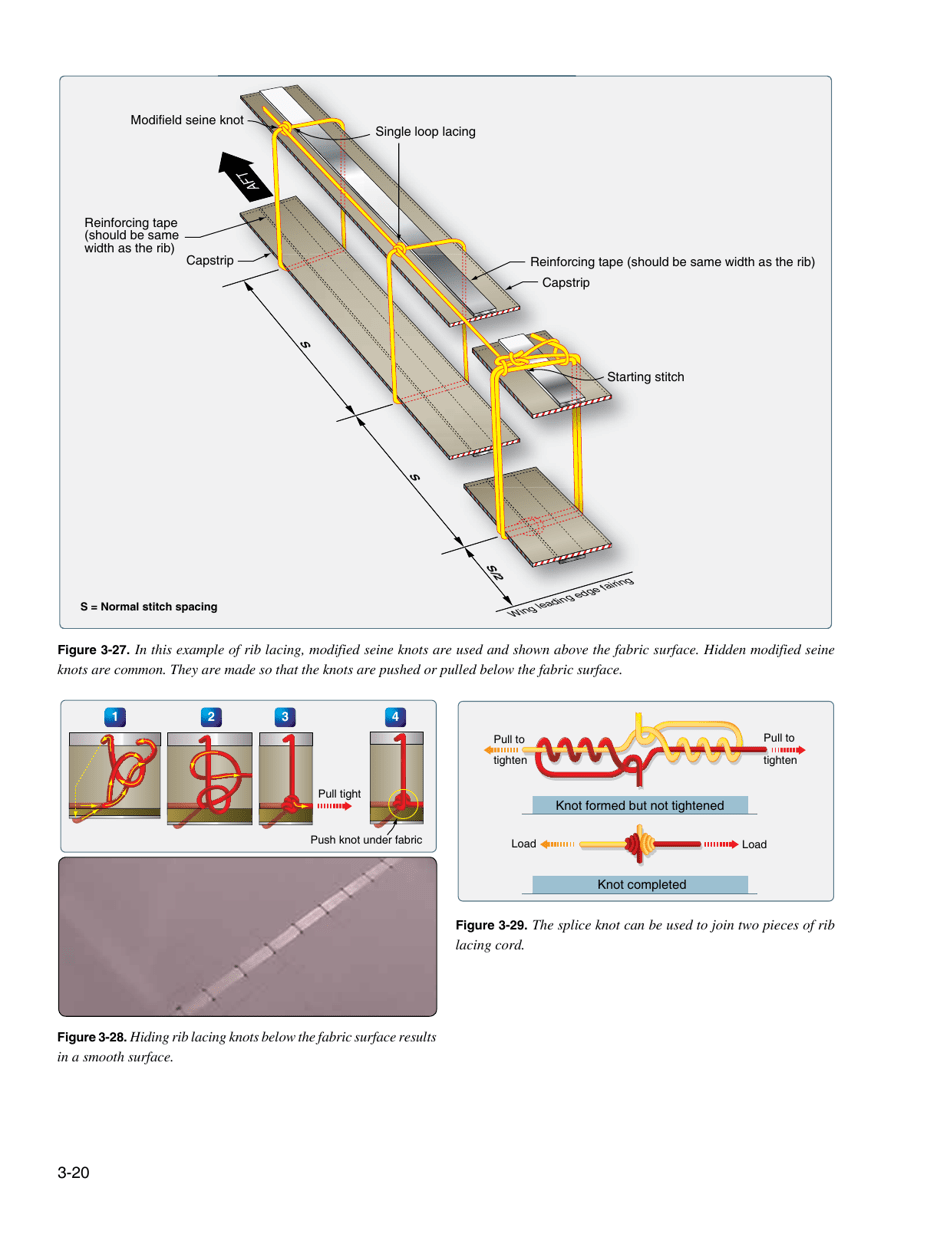 Modifield seine knot

Single loop lacing

AFT

Reinforcing tape (should be same width as the rib)

Capstrip

Reinforcing tape (should be same width as the rib)

Capstrip

Starting stitch

S

S

S/2

Wing leading edge fairing

S = Normal stitch spacing

**Figure 3-27.** *In this example of rib lacing, modified seine knots are used and shown above the fabric surface. Hidden modified seine knots are common. They are made so that the knots are pushed or pulled below the fabric surface.*

1

2

3

4

Pull tight

Push knot under fabric

**Figure 3-28.** *Hiding rib lacing knots below the fabric surface results in a smooth surface.*

Pull to tighten

Pull to tighten

Knot formed but not tightened

Load

Load

Knot completed

**Figure 3-29.** *The splice knot can be used to join two pieces of rib lacing cord.*

3-20