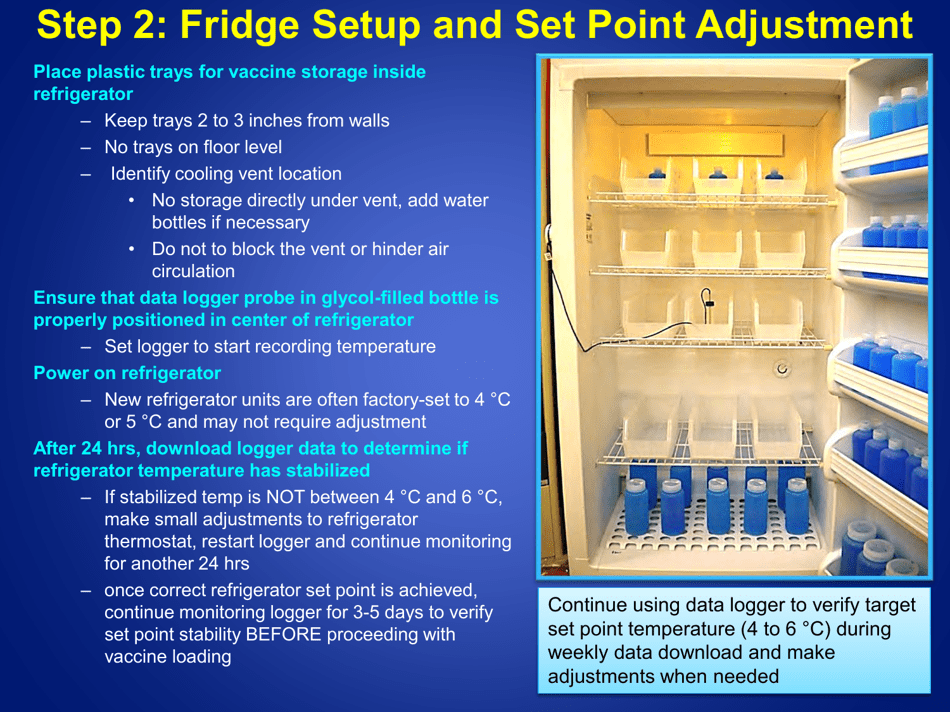 Step 2: Fridge Setup and Set Point Adjustment

Place plastic trays for vaccine storage inside refrigerator

– Keep trays 2 to 3 inches from walls
– No trays on floor level
– Identify cooling vent location
• No storage directly under vent, add water bottles if necessary
• Do not to block the vent or hinder air circulation

Ensure that data logger probe in glycol-filled bottle is properly positioned in center of refrigerator

– Set logger to start recording temperature

Power on refrigerator

– New refrigerator units are often factory-set to 4 °C or 5 °C and may not require adjustment

After 24 hrs, download logger data to determine if refrigerator temperature has stabilized

– If stabilized temp is NOT between 4 °C and 6 °C, make small adjustments to refrigerator thermostat, restart logger and continue monitoring for another 24 hrs
– once correct refrigerator set point is achieved, continue monitoring logger for 3-5 days to verify set point stability BEFORE proceeding with vaccine loading

Continue using data logger to verify target set point temperature (4 to 6 °C) during weekly data download and make adjustments when needed