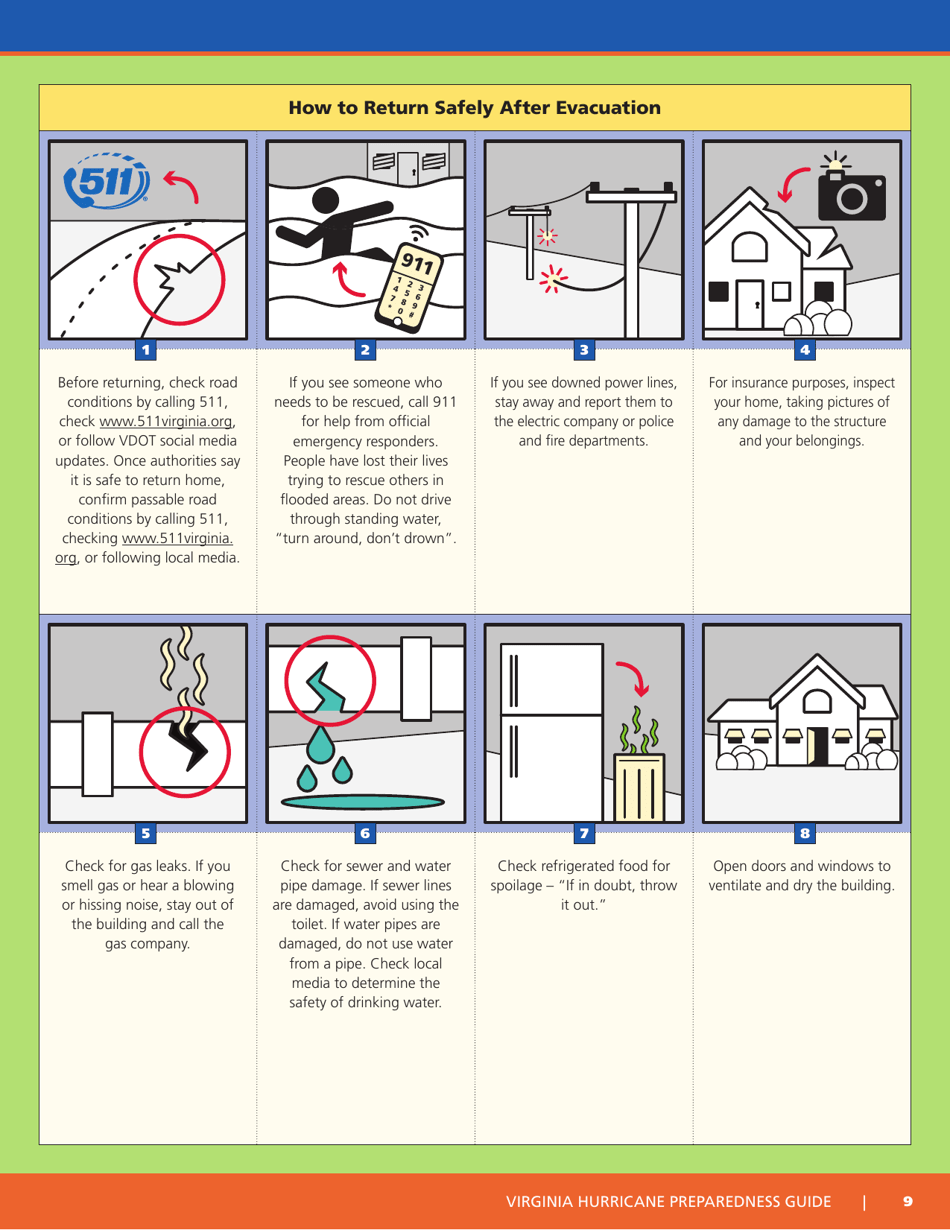 How to Return Safely After Evacuation

511

1

Before returning, check road conditions by calling 511, check www.511virginia.org, or follow VDOT social media updates. Once authorities say it is safe to return home, confirm passable road conditions by calling 511, checking www.511virginia.org, or following local media.

911

1 2 3 4 5 6 7 8 9 * 0 #

2

If you see someone who needs to be rescued, call 911 for help from official emergency responders. People have lost their lives trying to rescue others in flooded areas. Do not drive through standing water, "turn around, don't drown".

3

If you see downed power lines, stay away and report them to the electric company or police and fire departments.

4

For insurance purposes, inspect your home, taking pictures of any damage to the structure and your belongings.

5

Check for gas leaks. If you smell gas or hear a blowing or hissing noise, stay out of the building and call the gas company.

6

Check for sewer and water pipe damage. If sewer lines are damaged, avoid using the toilet. If water pipes are damaged, do not use water from a pipe. Check local media to determine the safety of drinking water.

7

Check refrigerated food for spoilage – "If in doubt, throw it out."

8

Open doors and windows to ventilate and dry the building.

VIRGINIA HURRICANE PREPAREDNESS GUIDE | 9