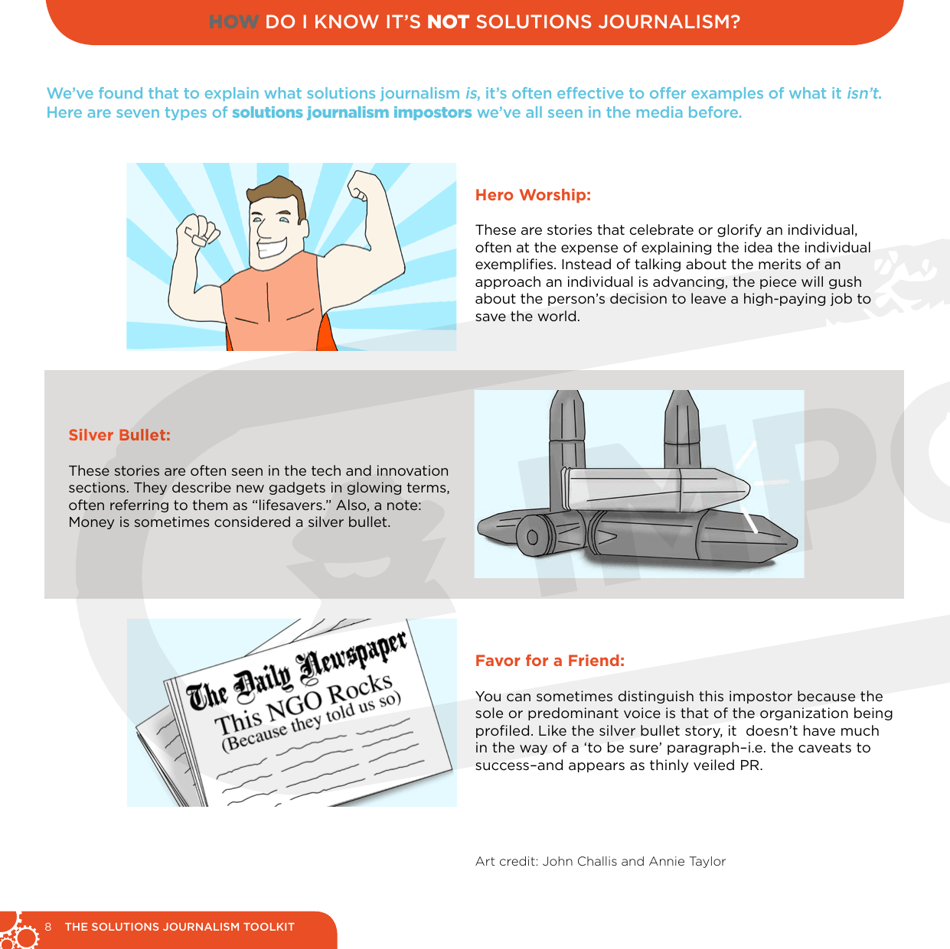 HOW DO I KNOW IT'S NOT SOLUTIONS JOURNALISM?

We've found that to explain what solutions journalism is, it's often effective to offer examples of what it isn't. Here are seven types of solutions journalism impostors we've all seen in the media before.

Hero Worship:

These are stories that celebrate or glorify an individual, often at the expense of explaining the idea the individual exemplifies. Instead of talking about the merits of an approach an individual is advancing, the piece will gush about the person's decision to leave a high-paying job to save the world.

Silver Bullet:

These stories are often seen in the tech and innovation sections. They describe new gadgets in glowing terms, often referring to them as "lifesavers." Also, a note: Money is sometimes considered a silver bullet.

The Daily Newspaper
This NGO Rocks
(Because they told us so)

Favor for a Friend:

You can sometimes distinguish this impostor because the sole or predominant voice is that of the organization being profiled. Like the silver bullet story, it doesn't have much in the way of a 'to be sure' paragraph–i.e. the caveats to success–and appears as thinly veiled PR.

Art credit: John Challis and Annie Taylor

8 THE SOLUTIONS JOURNALISM TOOLKIT