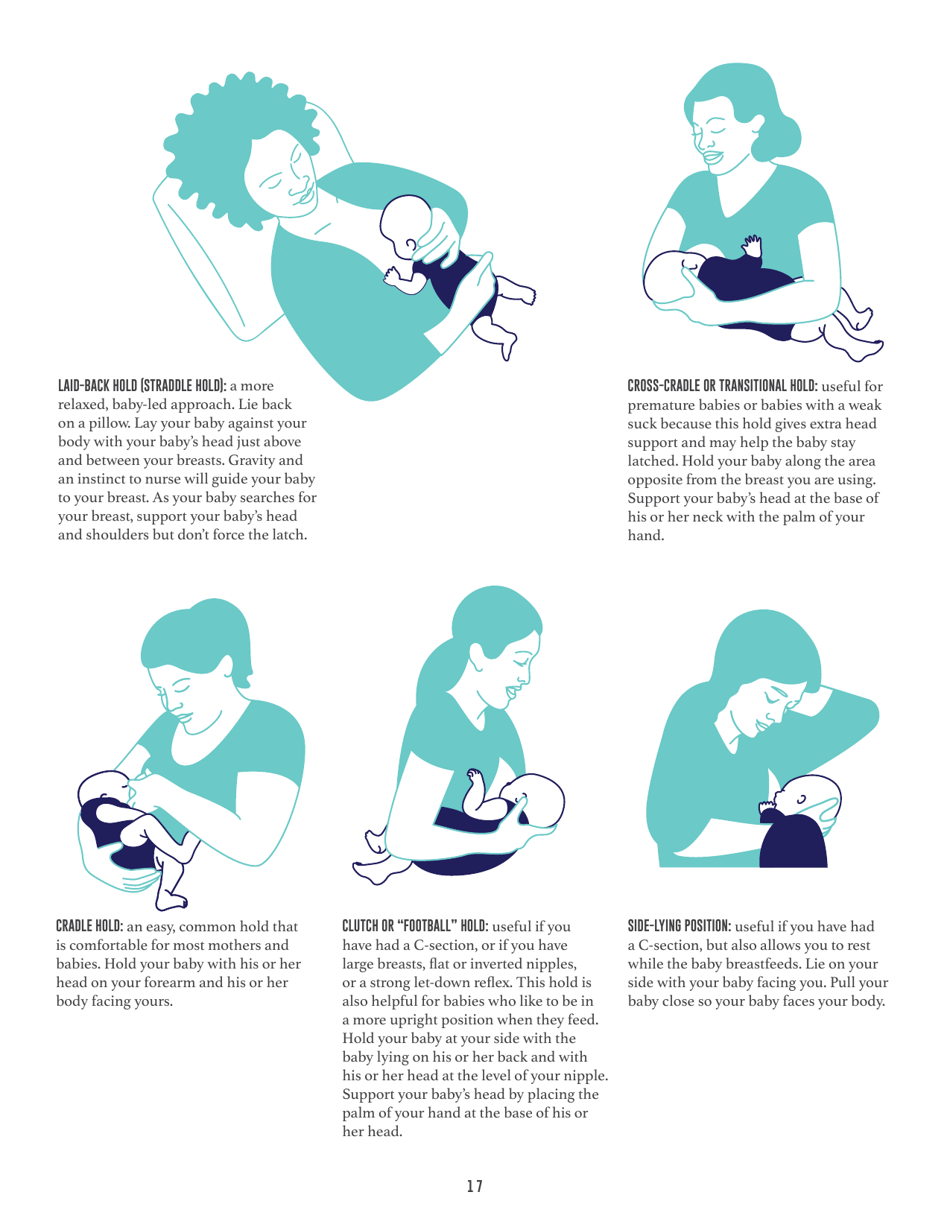 LAID-BACK HOLD (STRADDLE HOLD): a more relaxed, baby-led approach. Lie back on a pillow. Lay your baby against your body with your baby's head just above and between your breasts. Gravity and an instinct to nurse will guide your baby to your breast. As your baby searches for your breast, support your baby's head and shoulders but don't force the latch.

CROSS-CRADLE OR TRANSITIONAL HOLD: useful for premature babies or babies with a weak suck because this hold gives extra head support and may help the baby stay latched. Hold your baby along the area opposite from the breast you are using. Support your baby's head at the base of his or her neck with the palm of your hand.

CRADLE HOLD: an easy, common hold that is comfortable for most mothers and babies. Hold your baby with his or her head on your forearm and his or her body facing yours.

CLUTCH OR "FOOTBALL" HOLD: useful if you have had a C-section, or if you have large breasts, flat or inverted nipples, or a strong let-down reflex. This hold is also helpful for babies who like to be in a more upright position when they feed. Hold your baby at your side with the baby lying on his or her back and with his or her head at the level of your nipple. Support your baby's head by placing the palm of your hand at the base of his or her head.

SIDE-LYING POSITION: useful if you have had a C-section, but also allows you to rest while the baby breastfeeds. Lie on your side with your baby facing you. Pull your baby close so your baby faces your body.

17