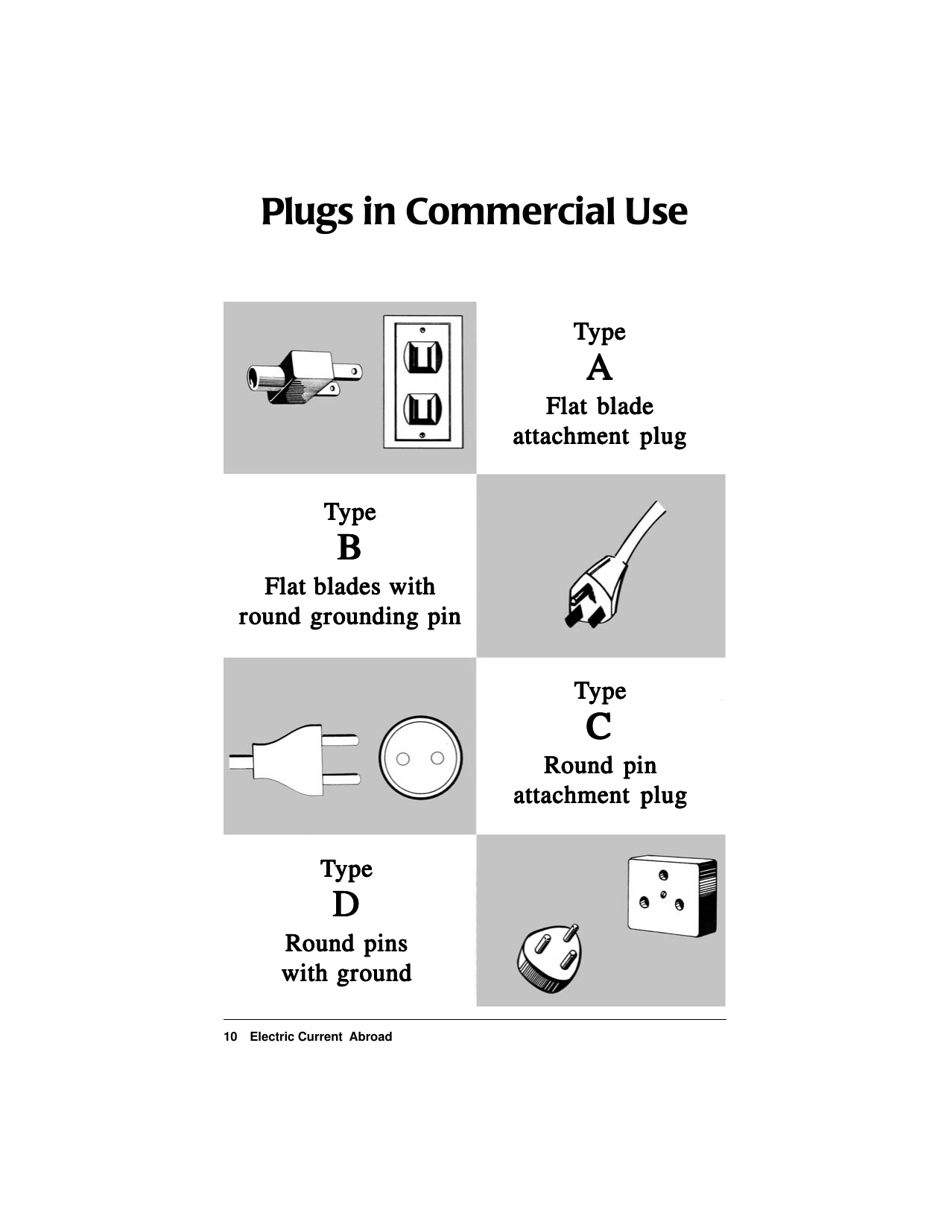 Plugs in Commercial Use

Type
A
Flat blade attachment plug

Type
B
Flat blades with round grounding pin

Type
C
Round pin attachment plug

Type
D
Round pins with ground

10 Electric Current Abroad