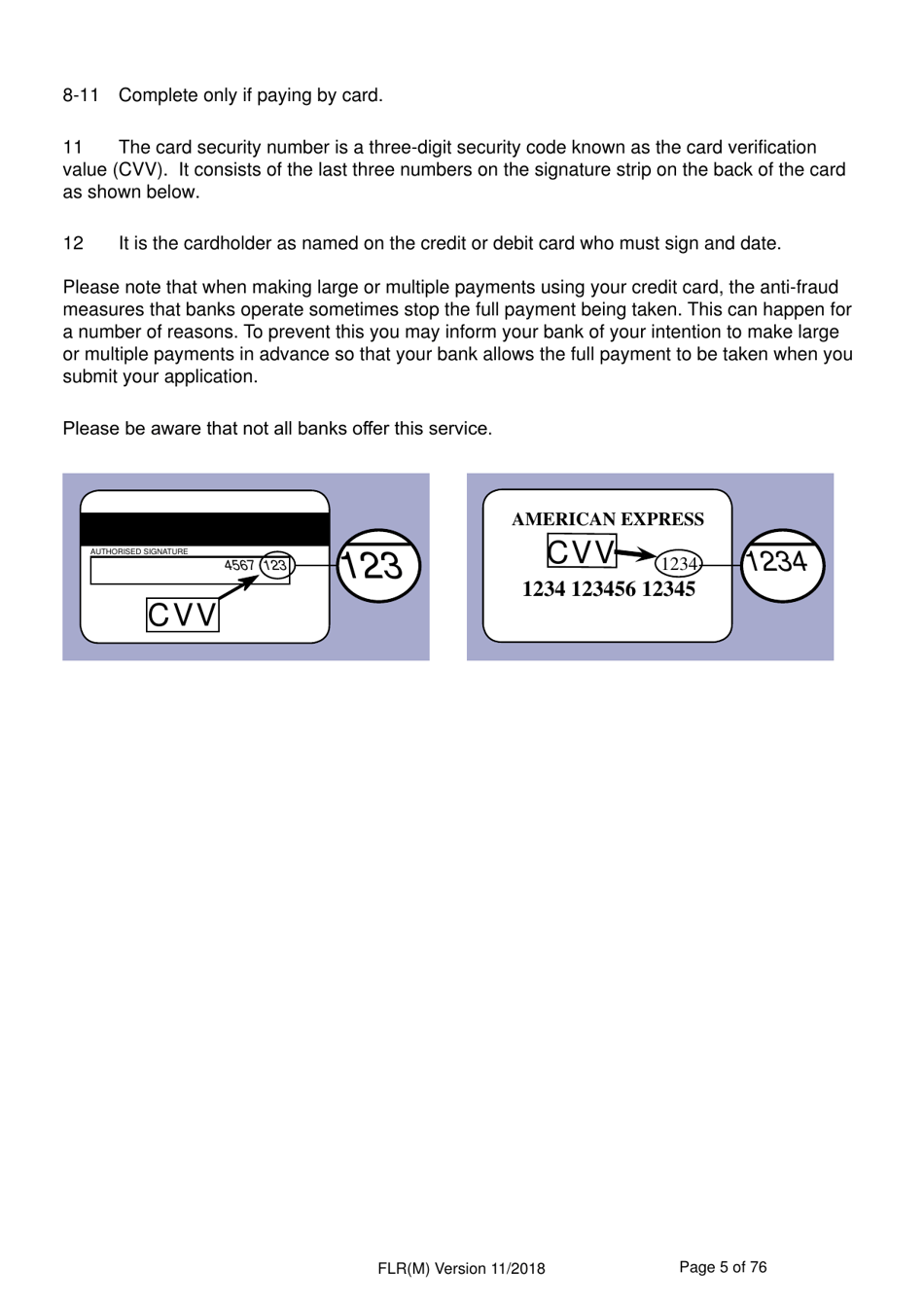 8-11 Complete only if paying by card.

11 The card security number is a three-digit security code known as the card verification value (CVV). It consists of the last three numbers on the signature strip on the back of the card as shown below.

12 It is the cardholder as named on the credit or debit card who must sign and date.

Please note that when making large or multiple payments using your credit card, the anti-fraud measures that banks operate sometimes stop the full payment being taken. This can happen for a number of reasons. To prevent this you may inform your bank of your intention to make large or multiple payments in advance so that your bank allows the full payment to be taken when you submit your application.

Please be aware that not all banks offer this service.

AUTHORISED SIGNATURE
4567 123
123
CVV

AMERICAN EXPRESS
CVV
1234
1234
1234 123456 12345

FLR(M) Version 11/2018

Page 5 of 76