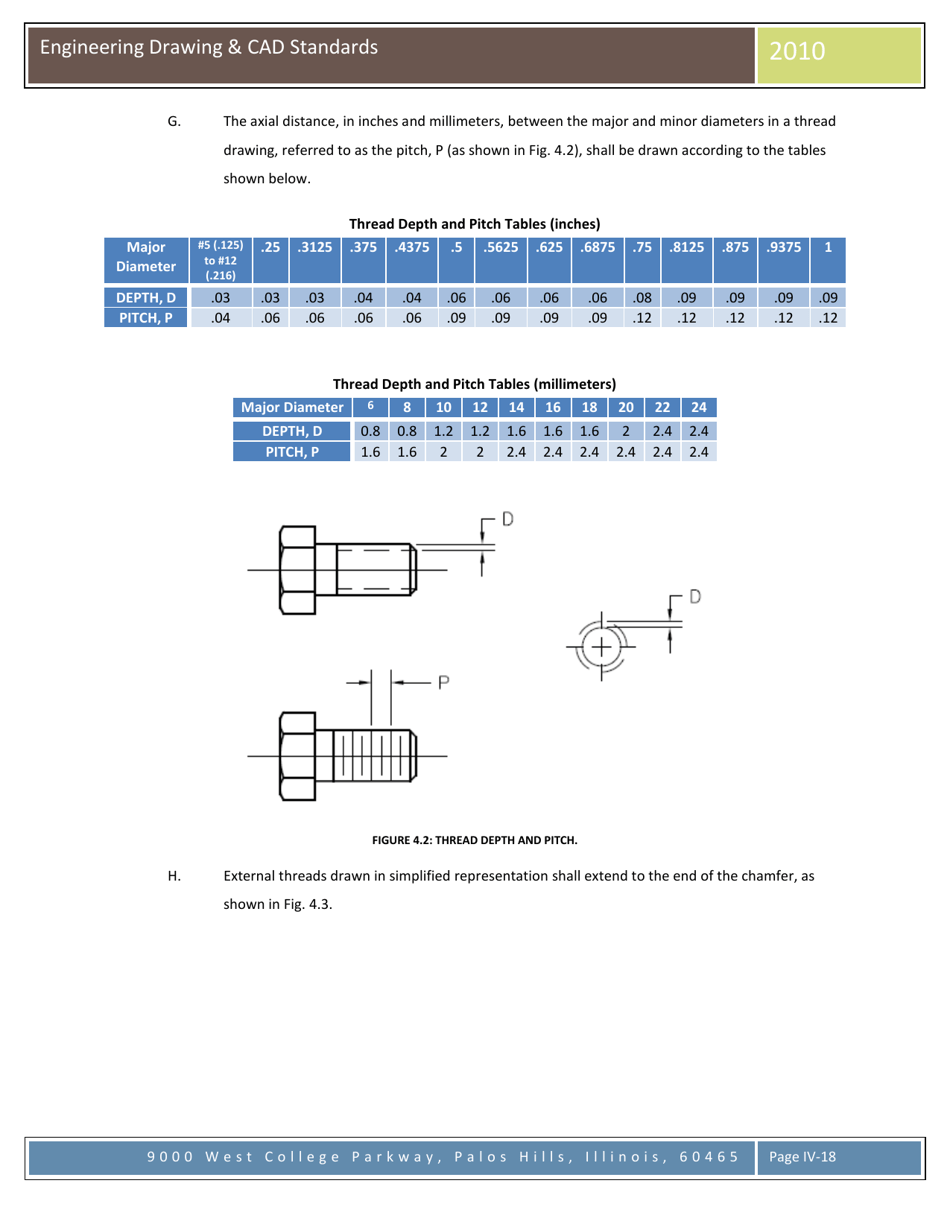 Engineering Drawing & CAD Standards

2010

G. The axial distance, in inches and millimeters, between the major and minor diameters in a thread drawing, referred to as the pitch, P (as shown in Fig. 4.2), shall be drawn according to the tables shown below.

Thread Depth and Pitch Tables (inches)

| Major Diameter | #5 (.125) to #12 (.216) | .25 | .3125 | .375 | .4375 | .5 | .5625 | .625 | .6875 | .75 | .8125 | .875 | .9375 | 1 |
|---|---|---|---|---|---|---|---|---|---|---|---|---|---|---|
| DEPTH, D | .03 | .03 | .03 | .04 | .04 | .06 | .06 | .06 | .06 | .08 | .09 | .09 | .09 | .09 |
| PITCH, P | .04 | .06 | .06 | .06 | .06 | .09 | .09 | .09 | .09 | .12 | .12 | .12 | .12 | .12 |

Thread Depth and Pitch Tables (millimeters)

| Major Diameter | 6 | 8 | 10 | 12 | 14 | 16 | 18 | 20 | 22 | 24 |
|---|---|---|---|---|---|---|---|---|---|---|
| DEPTH, D | 0.8 | 0.8 | 1.2 | 1.2 | 1.6 | 1.6 | 1.6 | 2 | 2.4 | 2.4 |
| PITCH, P | 1.6 | 1.6 | 2 | 2 | 2.4 | 2.4 | 2.4 | 2.4 | 2.4 | 2.4 |

D

D

P

FIGURE 4.2: THREAD DEPTH AND PITCH.

H. External threads drawn in simplified representation shall extend to the end of the chamfer, as shown in Fig. 4.3.

9000 West College Parkway, Palos Hills, Illinois, 60465

Page IV-18