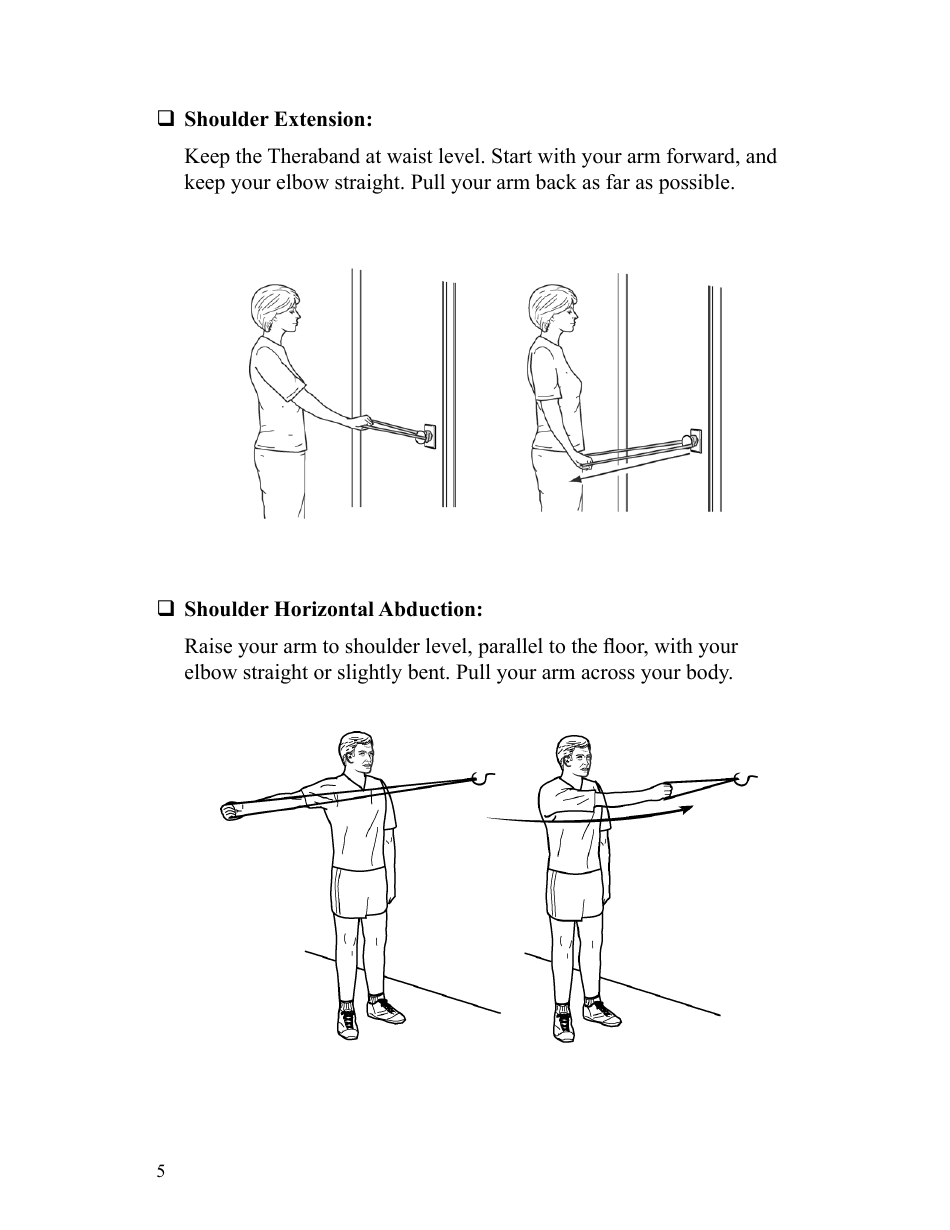 ❑ Shoulder Extension:

Keep the Theraband at waist level. Start with your arm forward, and keep your elbow straight. Pull your arm back as far as possible.

❑ Shoulder Horizontal Abduction:

Raise your arm to shoulder level, parallel to the floor, with your elbow straight or slightly bent. Pull your arm across your body.

5