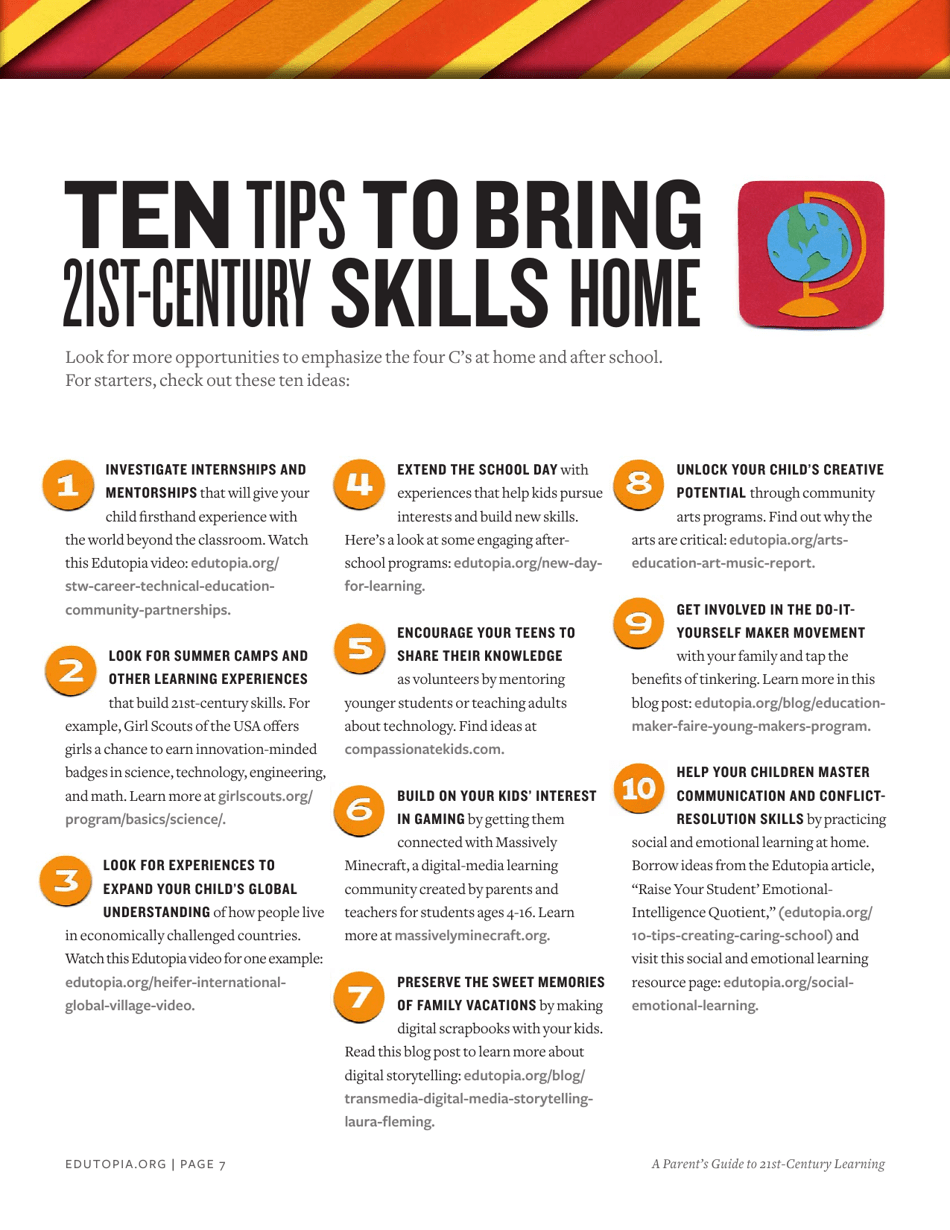 TEN TIPS TO BRING 21ST-CENTURY SKILLS HOME

Look for more opportunities to emphasize the four C's at home and after school. For starters, check out these ten ideas:

1

INVESTIGATE INTERNSHIPS AND MENTORSHIPS that will give your child firsthand experience with the world beyond the classroom. Watch this Edutopia video: edutopia.org/stw-career-technical-education-community-partnerships.

2

LOOK FOR SUMMER CAMPS AND OTHER LEARNING EXPERIENCES that build 21st-century skills. For example, Girl Scouts of the USA offers girls a chance to earn innovation-minded badges in science, technology, engineering, and math. Learn more at girlscouts.org/program/basics/science/.

3

LOOK FOR EXPERIENCES TO EXPAND YOUR CHILD'S GLOBAL UNDERSTANDING of how people live in economically challenged countries. Watch this Edutopia video for one example: edutopia.org/heifer-international-global-village-video.

4

EXTEND THE SCHOOL DAY with experiences that help kids pursue interests and build new skills. Here's a look at some engaging after-school programs: edutopia.org/new-day-for-learning.

5

ENCOURAGE YOUR TEENS TO SHARE THEIR KNOWLEDGE as volunteers by mentoring younger students or teaching adults about technology. Find ideas at compassionatekids.com.

6

BUILD ON YOUR KIDS' INTEREST IN GAMING by getting them connected with Massively Minecraft, a digital-media learning community created by parents and teachers for students ages 4-16. Learn more at massivelyminecraft.org.

7

PRESERVE THE SWEET MEMORIES OF FAMILY VACATIONS by making digital scrapbooks with your kids. Read this blog post to learn more about digital storytelling: edutopia.org/blog/transmedia-digital-media-storytelling-laura-fleming.

8

UNLOCK YOUR CHILD'S CREATIVE POTENTIAL through community arts programs. Find out why the arts are critical: edutopia.org/arts-education-art-music-report.

9

GET INVOLVED IN THE DO-IT-YOURSELF MAKER MOVEMENT with your family and tap the benefits of tinkering. Learn more in this blog post: edutopia.org/blog/education-maker-faire-young-makers-program.

10

HELP YOUR CHILDREN MASTER COMMUNICATION AND CONFLICT-RESOLUTION SKILLS by practicing social and emotional learning at home. Borrow ideas from the Edutopia article, "Raise Your Student' Emotional-Intelligence Quotient," (edutopia.org/10-tips-creating-caring-school) and visit this social and emotional learning resource page: edutopia.org/social-emotional-learning.

EDUTOPIA.ORG | PAGE 7

A Parent's Guide to 21st-Century Learning