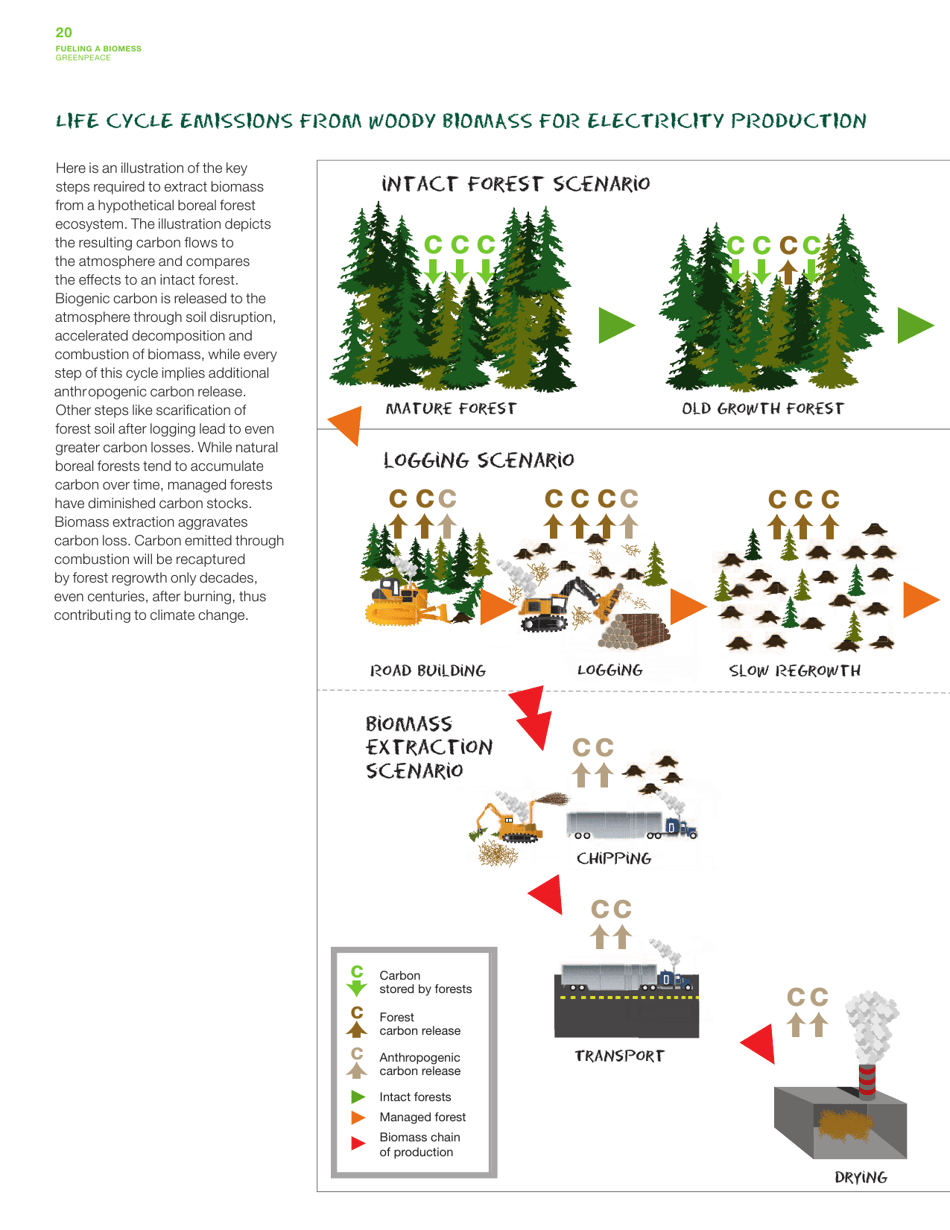 20
FUELING A BIOMESS
GREENPEACE

LIFE CYCLE EMISSIONS FROM WOODY BIOMASS FOR ELECTRICITY PRODUCTION

Here is an illustration of the key steps required to extract biomass from a hypothetical boreal forest ecosystem. The illustration depicts the resulting carbon flows to the atmosphere and compares the effects to an intact forest. Biogenic carbon is released to the atmosphere through soil disruption, accelerated decomposition and combustion of biomass, while every step of this cycle implies additional anthropogenic carbon release. Other steps like scarification of forest soil after logging lead to even greater carbon losses. While natural boreal forests tend to accumulate carbon over time, managed forests have diminished carbon stocks. Biomass extraction aggravates carbon loss. Carbon emitted through combustion will be recaptured by forest regrowth only decades, even centuries, after burning, thus contributing to climate change.

INTACT FOREST SCENARIO

C C C

C C C C

MATURE FOREST

OLD GROWTH FOREST

LOGGING SCENARIO

C C C

C C C C

C C C

ROAD BUILDING

LOGGING

SLOW REGROWTH

BIOMASS EXTRACTION SCENARIO

C C

CHIPPING

C C

TRANSPORT

C C

DRYING

C Carbon stored by forests
C Forest carbon release
C Anthropogenic carbon release
Intact forests
Managed forest
Biomass chain of production