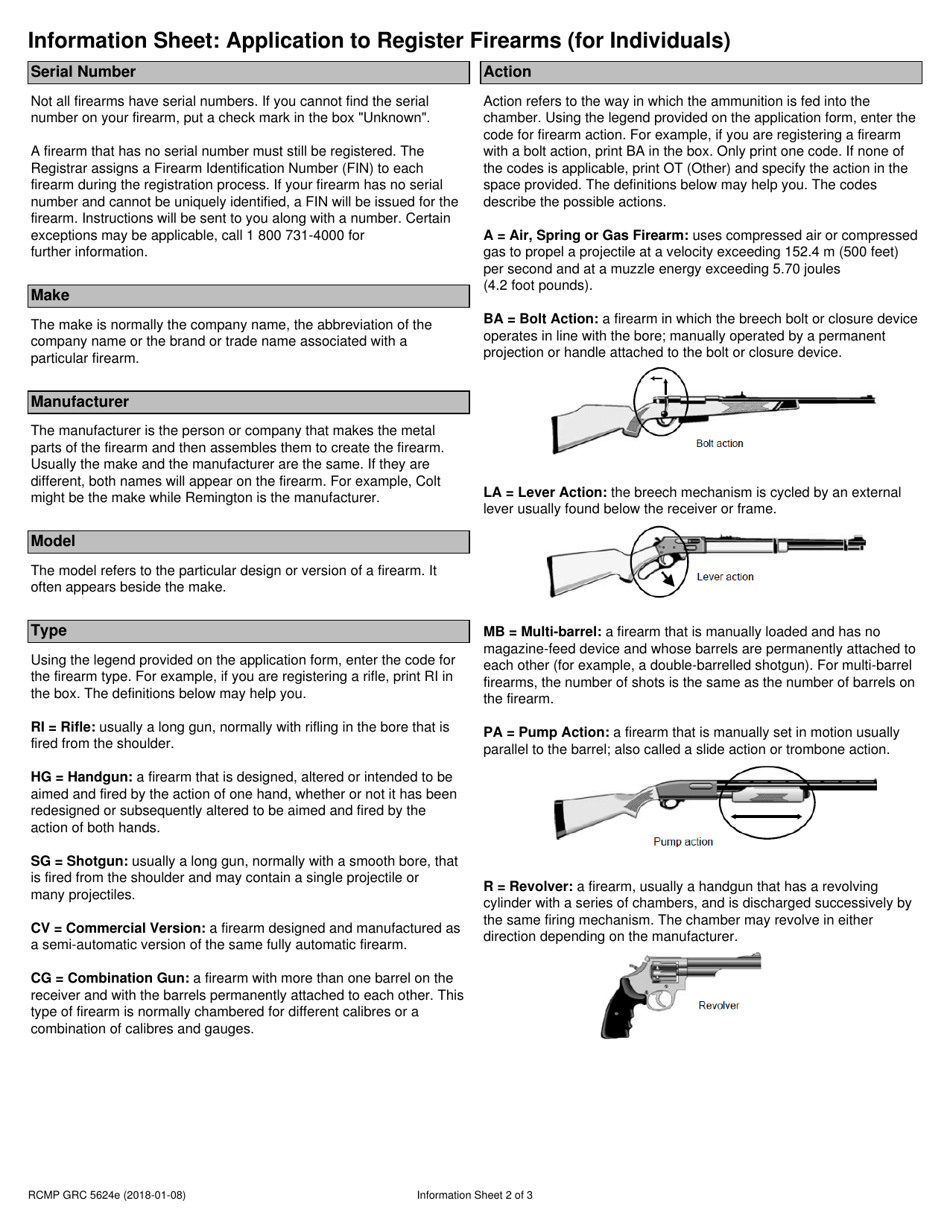 Information Sheet: Application to Register Firearms (for Individuals)

Serial Number

Not all firearms have serial numbers. If you cannot find the serial number on your firearm, put a check mark in the box "Unknown".

A firearm that has no serial number must still be registered. The Registrar assigns a Firearm Identification Number (FIN) to each firearm during the registration process. If your firearm has no serial number and cannot be uniquely identified, a FIN will be issued for the firearm. Instructions will be sent to you along with a number. Certain exceptions may be applicable, call 1 800 731-4000 for further information.

Make

The make is normally the company name, the abbreviation of the company name or the brand or trade name associated with a particular firearm.

Manufacturer

The manufacturer is the person or company that makes the metal parts of the firearm and then assembles them to create the firearm. Usually the make and the manufacturer are the same. If they are different, both names will appear on the firearm. For example, Colt might be the make while Remington is the manufacturer.

Model

The model refers to the particular design or version of a firearm. It often appears beside the make.

Type

Using the legend provided on the application form, enter the code for the firearm type. For example, if you are registering a rifle, print RI in the box. The definitions below may help you.

RI = Rifle: usually a long gun, normally with rifling in the bore that is fired from the shoulder.

HG = Handgun: a firearm that is designed, altered or intended to be aimed and fired by the action of one hand, whether or not it has been redesigned or subsequently altered to be aimed and fired by the action of both hands.

SG = Shotgun: usually a long gun, normally with a smooth bore, that is fired from the shoulder and may contain a single projectile or many projectiles.

CV = Commercial Version: a firearm designed and manufactured as a semi-automatic version of the same fully automatic firearm.

CG = Combination Gun: a firearm with more than one barrel on the receiver and with the barrels permanently attached to each other. This type of firearm is normally chambered for different calibres or a combination of calibres and gauges.

Action

Action refers to the way in which the ammunition is fed into the chamber. Using the legend provided on the application form, enter the code for firearm action. For example, if you are registering a firearm with a bolt action, print BA in the box. Only print one code. If none of the codes is applicable, print OT (Other) and specify the action in the space provided. The definitions below may help you. The codes describe the possible actions.

A = Air, Spring or Gas Firearm: uses compressed air or compressed gas to propel a projectile at a velocity exceeding 152.4 m (500 feet) per second and at a muzzle energy exceeding 5.70 joules (4.2 foot pounds).

BA = Bolt Action: a firearm in which the breech bolt or closure device operates in line with the bore; manually operated by a permanent projection or handle attached to the bolt or closure device.

Bolt action

LA = Lever Action: the breech mechanism is cycled by an external lever usually found below the receiver or frame.

Lever action

MB = Multi-barrel: a firearm that is manually loaded and has no magazine-feed device and whose barrels are permanently attached to each other (for example, a double-barrelled shotgun). For multi-barrel firearms, the number of shots is the same as the number of barrels on the firearm.

PA = Pump Action: a firearm that is manually set in motion usually parallel to the barrel; also called a slide action or trombone action.

Pump action

R = Revolver: a firearm, usually a handgun that has a revolving cylinder with a series of chambers, and is discharged successively by the same firing mechanism. The chamber may revolve in either direction depending on the manufacturer.

Revolver

RCMP GRC 5624e (2018-01-08)

Information Sheet 2 of 3