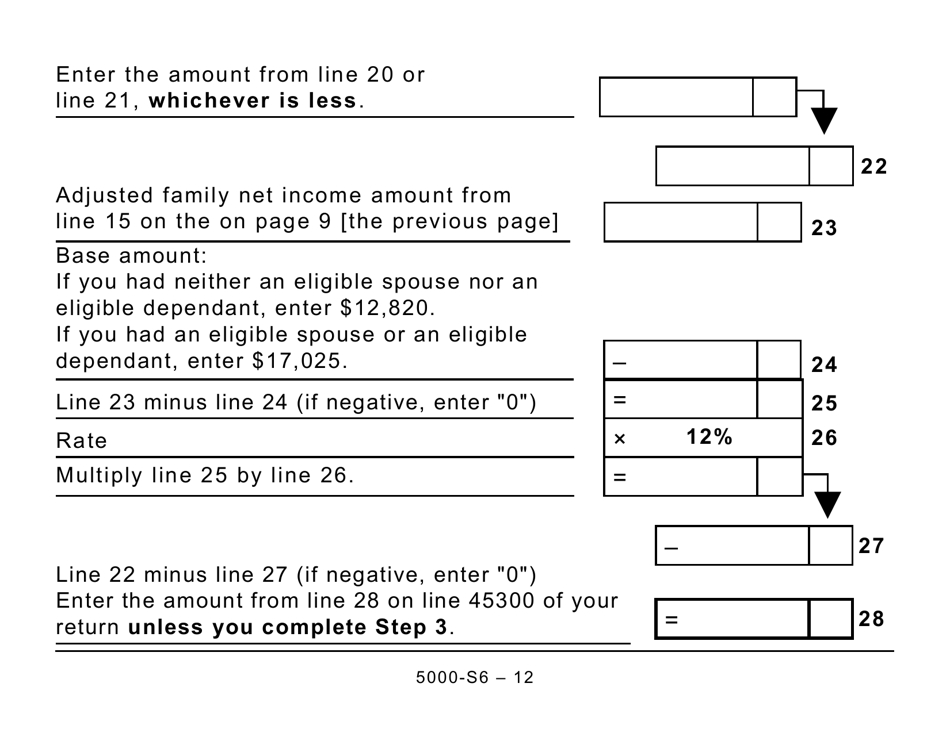 Enter the amount from line 20 or line 21, **whichever is less**.

22

Adjusted family net income amount from line 15 on the on page 9 [the previous page]

23

Base amount:
If you had neither an eligible spouse nor an eligible dependant, enter $12,820.
If you had an eligible spouse or an eligible dependant, enter $17,025.

– 24

Line 23 minus line 24 (if negative, enter "0")

= 25

Rate

× 12% 26

Multiply line 25 by line 26.

=

– 27

Line 22 minus line 27 (if negative, enter "0")
Enter the amount from line 28 on line 45300 of your return **unless you complete Step 3**.

= 28

5000-S6 – 12